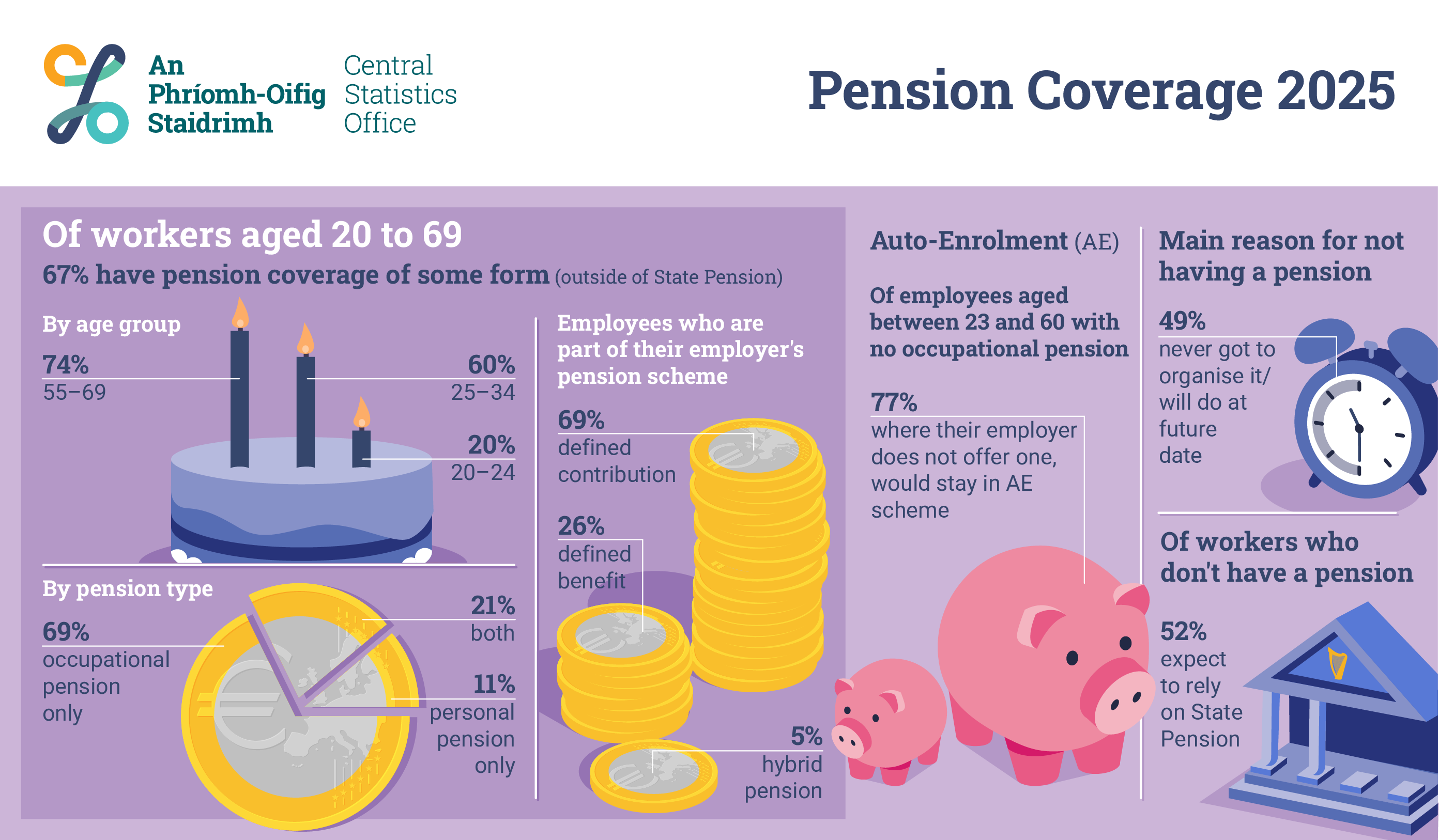 An Phríomh-Oifig Staidrimh

Central Statistics Office

Pension Coverage 2025

Of workers aged 20 to 69

67% have pension coverage of some form (outside of State Pension)

By age group

74%
55–69

60%
25–34

20%
20–24

By pension type

69%
occupational pension only

21%
both

11%
personal pension only

Employees who are part of their employer's pension scheme

69%
defined contribution

26%
defined benefit

5%
hybrid pension

Auto-Enrolment (AE)

Of employees aged between 23 and 60 with no occupational pension

77%
where their employer does not offer one, would stay in AE scheme

Main reason for not having a pension

49%
never got to organise it/ will do at future date

Of workers who don't have a pension

52%
expect to rely on State Pension