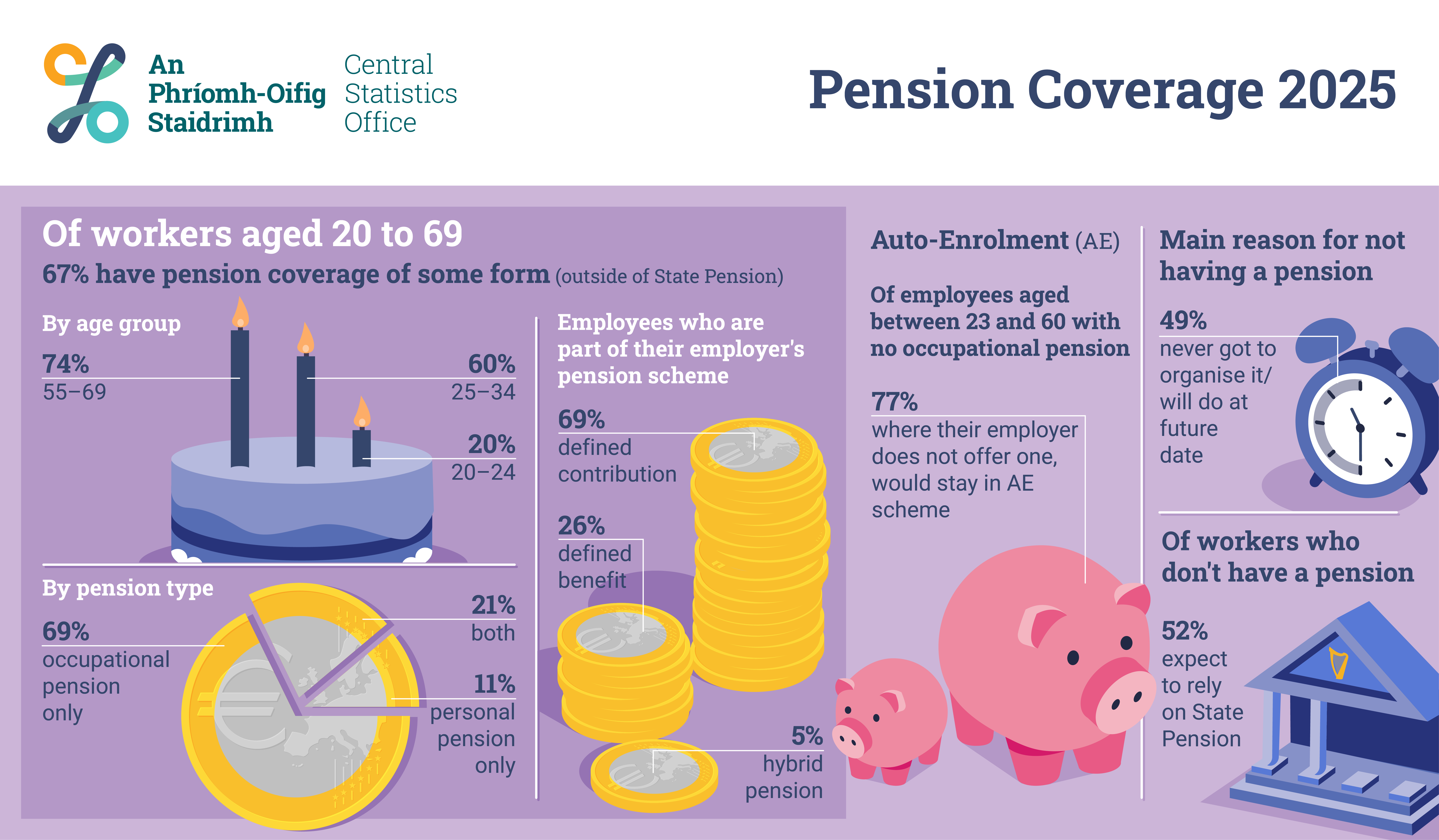 An Phríomh-Oifig Staidrimh

Central Statistics Office

Pension Coverage 2025

Of workers aged 20 to 69

67% have pension coverage of some form (outside of State Pension)

By age group

74%
55–69

60%
25–34

20%
20–24

By pension type

69%
occupational pension only

21%
both

11%
personal pension only

Employees who are part of their employer's pension scheme

69%
defined contribution

26%
defined benefit

5%
hybrid pension

Auto-Enrolment (AE)

Of employees aged between 23 and 60 with no occupational pension

77%
where their employer does not offer one, would stay in AE scheme

Main reason for not having a pension

49%
never got to organise it/ will do at future date

Of workers who don't have a pension

52%
expect to rely on State Pension