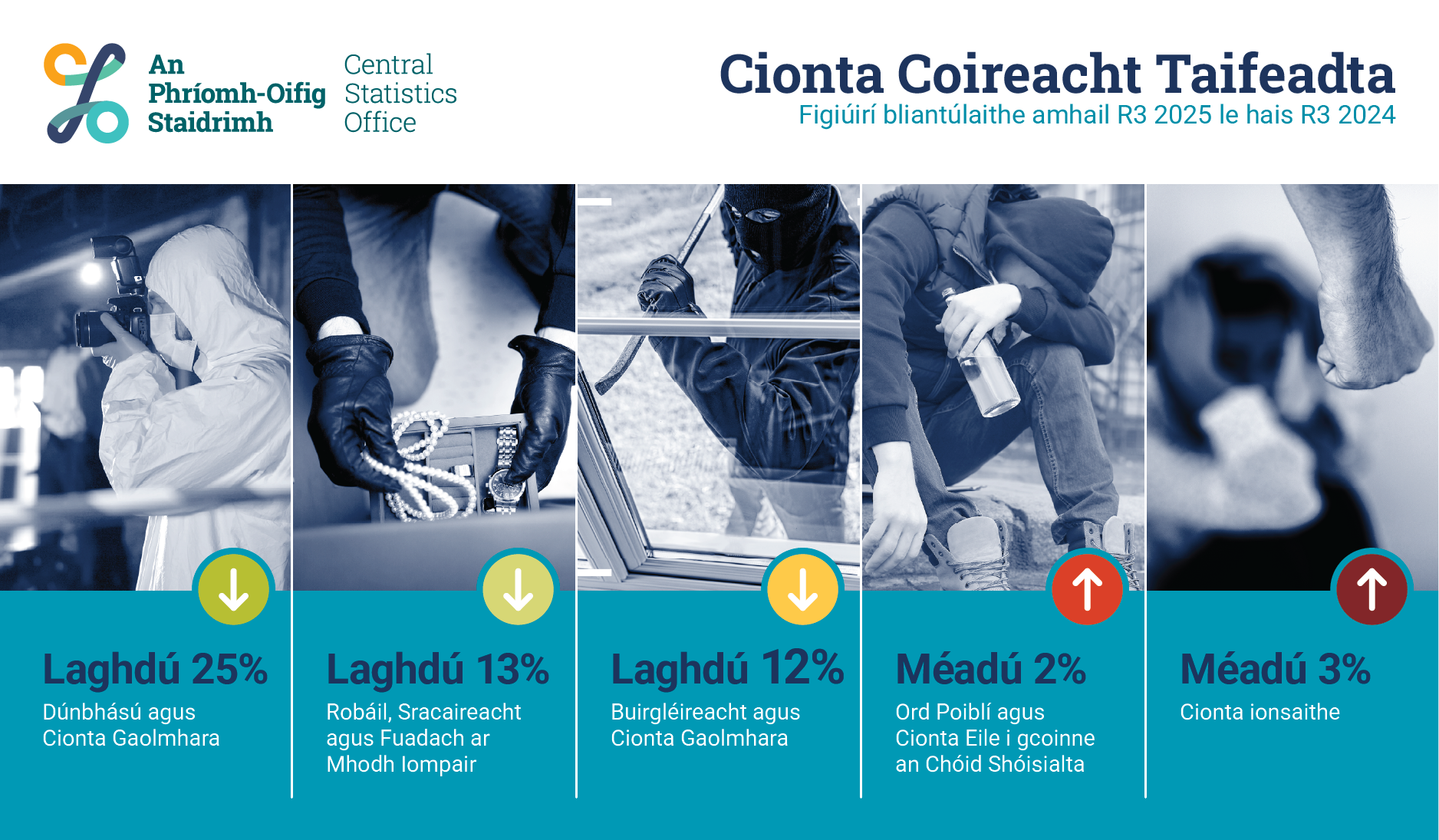 An Phríomh-Oifig Staidrimh

Central Statistics Office

Cionta Coireacht Taifeadta

Figiúirí bliantúlaithe amhail R3 2025 le hais R3 2024

Laghdú 25%
Dúnbhású agus Cionta Gaolmhara

Laghdú 13%
Robáil, Sracaireacht agus Fuadach ar Mhodh Iompair

Laghdú 12%
Buirgléireacht agus Cionta Gaolmhara

Méadú 2%
Ord Poiblí agus Cionta Eile i gcoinne an Chóid Shóisialta

Méadú 3%
Cionta ionsaithe