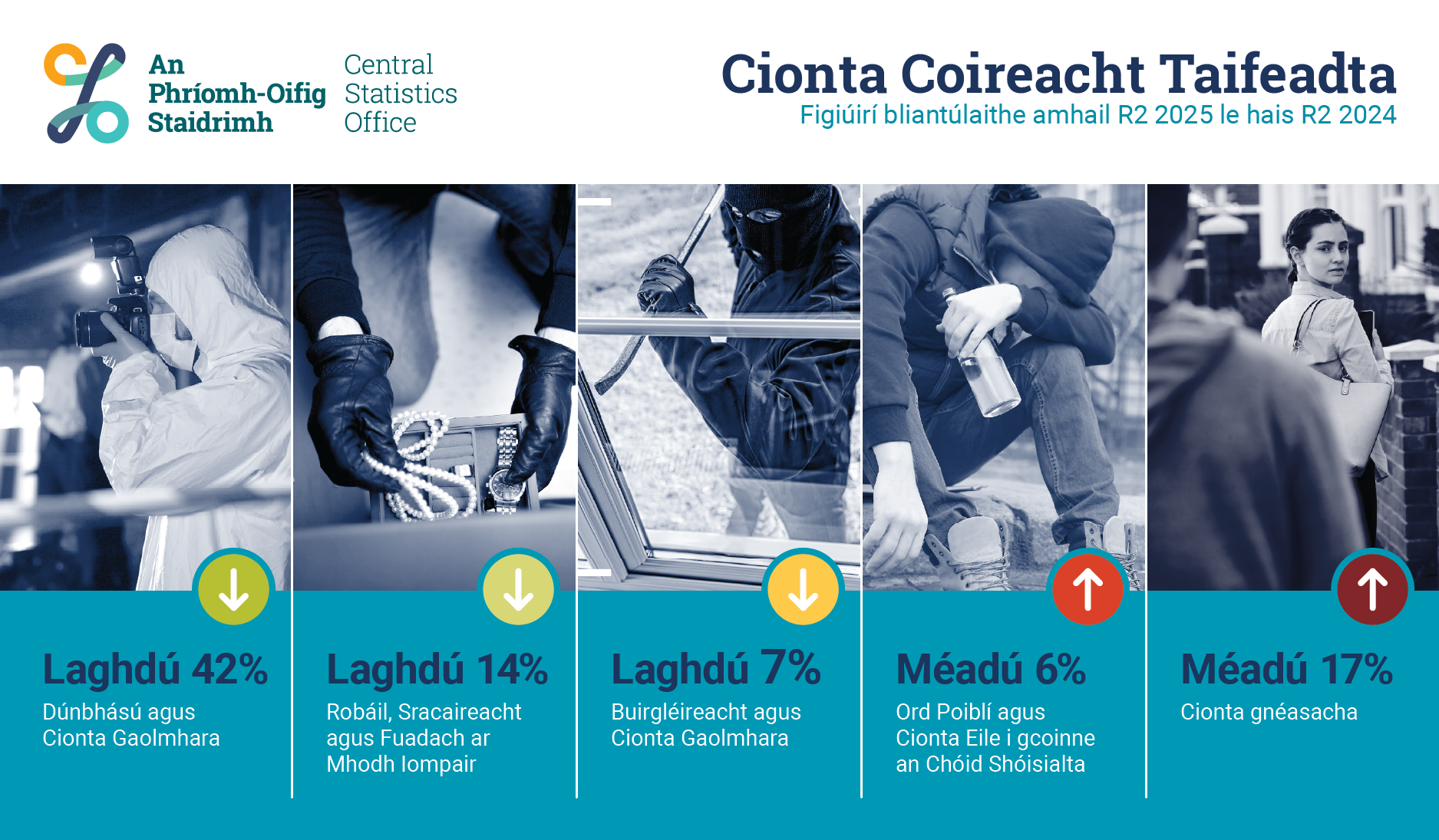 An Phríomh-Oifig Staidrimh

Central Statistics Office

Cionta Coireacht Taifeadta

Figiúirí bliantúlaithe amhail R2 2025 le hais R2 2024

Laghdú 42%

Dúnbhású agus Cionta Gaolmhara

Laghdú 14%

Robáil, Sracaireacht agus Fuadach ar Mhodh Iompair

Laghdú 7%

Buirgléireacht agus Cionta Gaolmhara

Méadú 6%

Ord Poiblí agus Cionta Eile i gcoinne an Chóid Shóisialta

Méadú 17%

Cionta gnéasacha