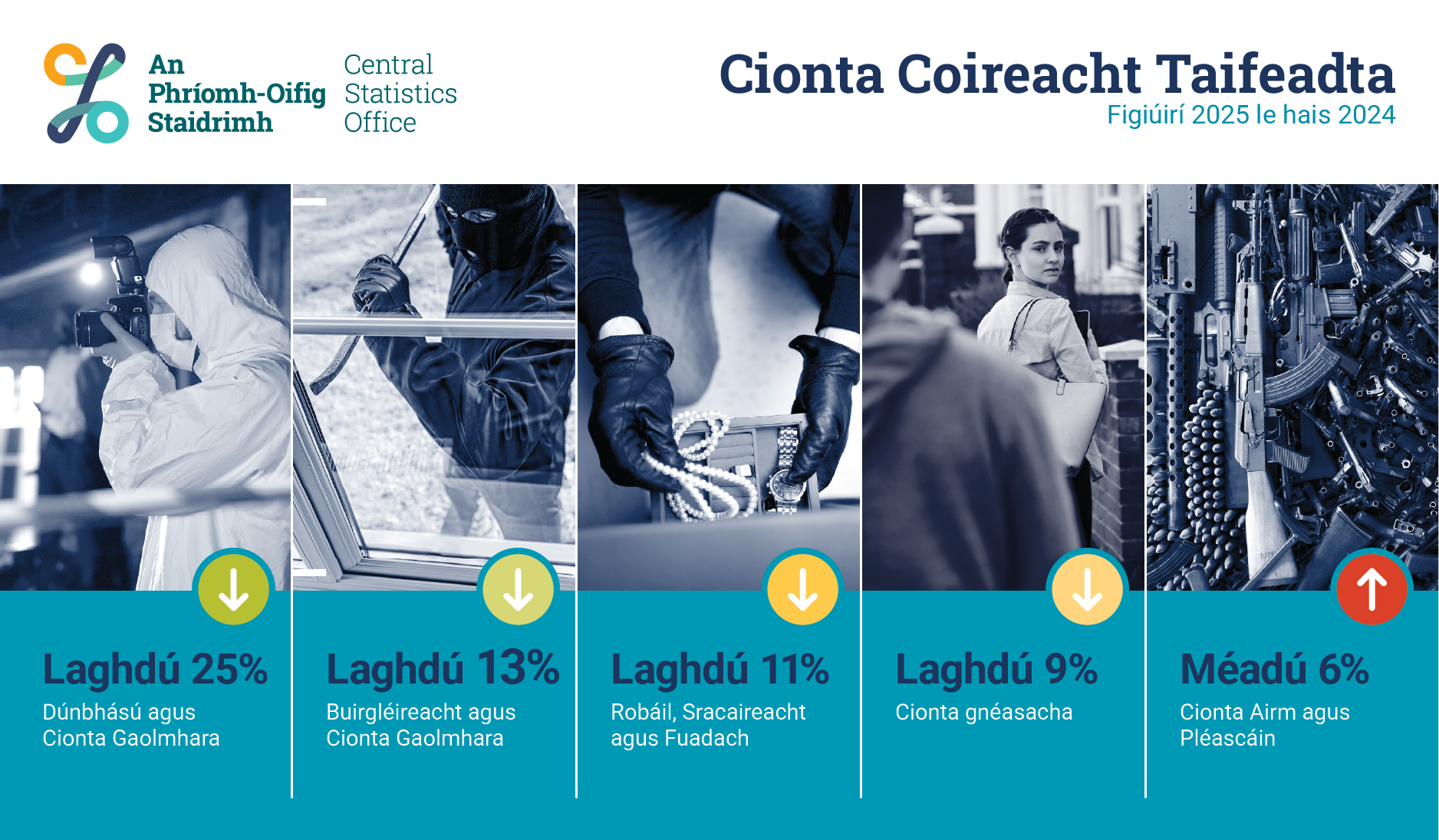 An Phríomh-Oifig Staidrimh

Central Statistics Office

Cionta Coireacht Taifeadta
Figiúirí 2025 le hais 2024

Laghdú 25%
Dúnbhású agus Cionta Gaolmhara

Laghdú 13%
Buirgléireacht agus Cionta Gaolmhara

Laghdú 11%
Robáil, Sracaireacht agus Fuadach

Laghdú 9%
Cionta gnéasacha

Méadú 6%
Cionta Airm agus Pléascáin