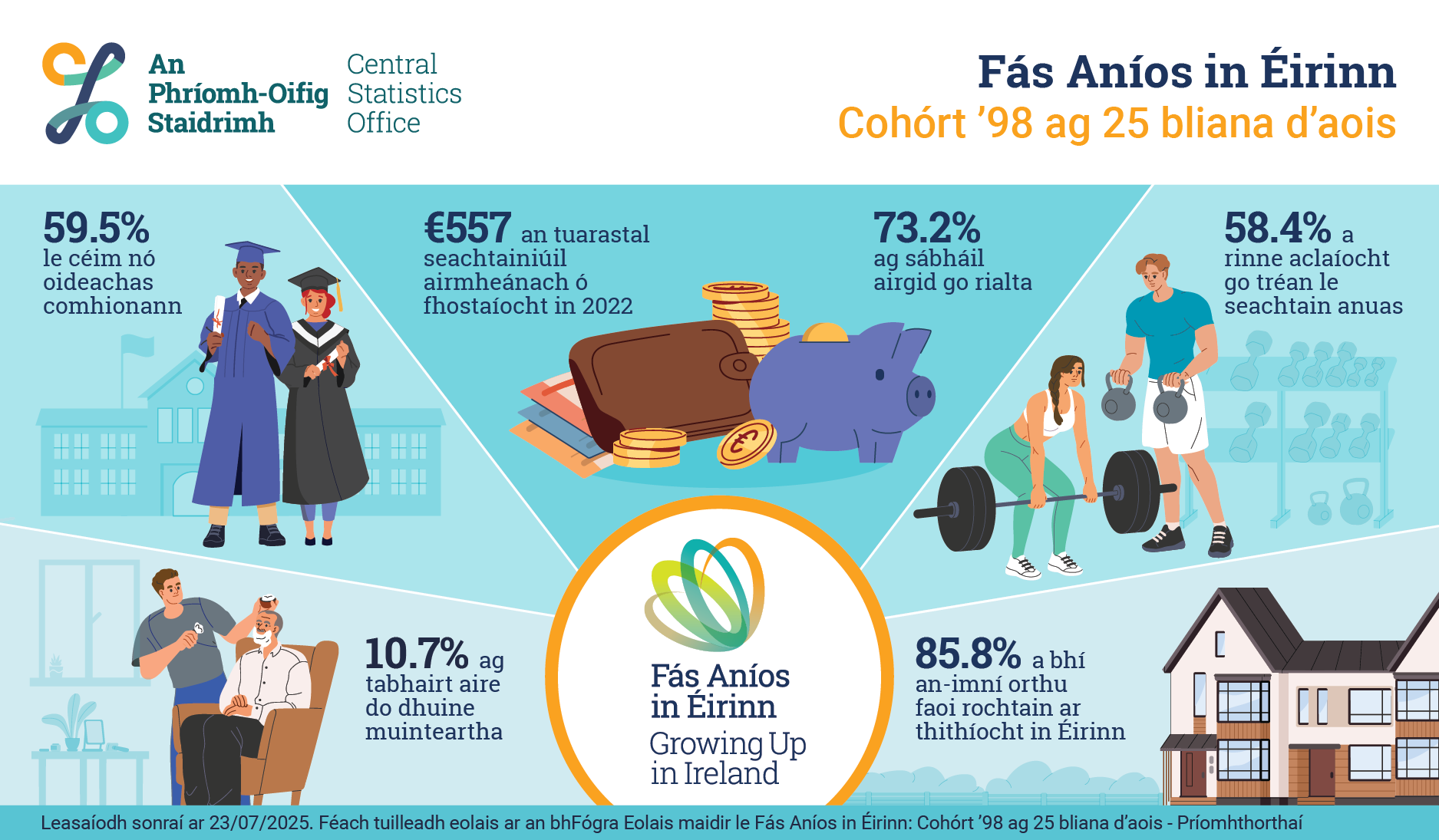 An Phríomh-Oifig Staidrimh

Central Statistics Office

Fás Aníos in Éirinn

Cohórt '98 ag 25 bliana d'aois

59.5% le céim nó oideachas comhionann

€557 an tuarastal seachtainiúil airmheánach ó fhostaíocht in 2022

73.2% ag sábháil airgid go rialta

58.4% a rinne aclaíocht go tréan le seachtain anuas

10.7% ag tabhairt aire do dhuine muinteartha

Fás Aníos in Éirinn

Growing Up in Ireland

85.8% a bhí an-imní orthu faoi rochtain ar thithíocht in Éirinn

Leasaíodh sonraí ar 23/07/2025. Féach tuilleadh eolais ar an bhFógra Eolais maidir le Fás Aníos in Éirinn: Cohórt '98 ag 25 bliana d'aois - Príomhthorthaí