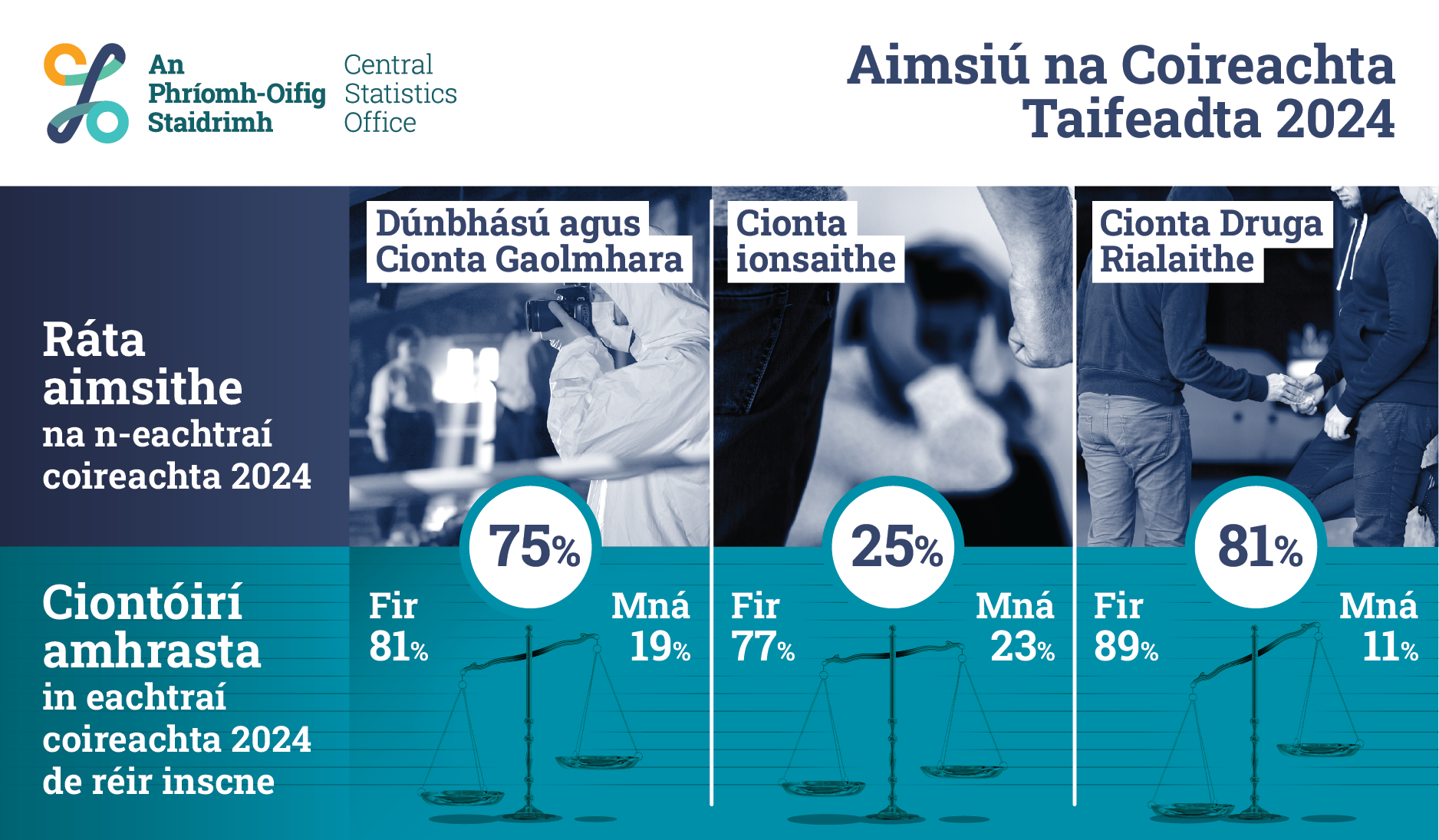 An Phríomh-Oifig Staidrimh

Central Statistics Office

Aimsiú na Coireachta Taifeadta 2024

Ráta aimsithe na n-eachtraí coireachta 2024

Ciontóirí amhrasta in eachtraí coireachta 2024 de réir inscne

Dúnbhású agus Cionta Gaolmhara

75%

Fir 81%

Mná 19%

Cionta ionsaithe

25%

Fir 77%

Mná 23%

Cionta Druga Rialaithe

81%

Fir 89%

Mná 11%