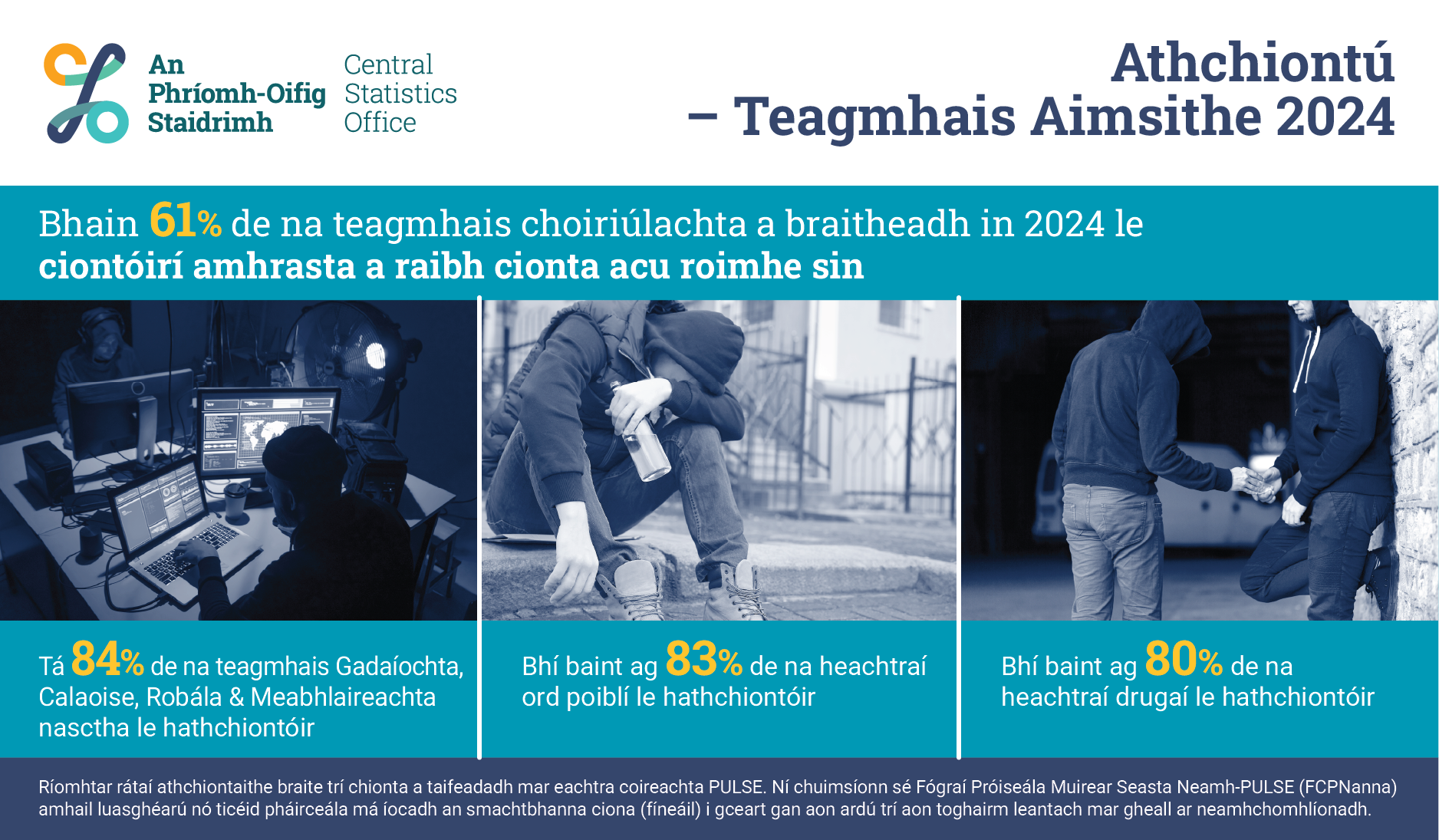 An Phríomh-Oifig Staidrimh

Central Statistics Office

Athchiontú – Teagmhais Aimsithe 2024

Bhain 61% de na teagmhais choiriúlachta a braitheadh in 2024 le ciontóirí amhrasta a raibh cionta acu roimhe sin

Tá 84% de na teagmhais Gadaíochta, Calaoise, Robála & Meabhlaireachta nasctha le hathchiontóir

Bhí baint ag 83% de na heachtraí ord poiblí le hathchiontóir

Bhí baint ag 80% de na heachtraí drugaí le hathchiontóir

Ríomhtar rátaí athchiontaithe braite trí chionta a taifeadadh mar eachtra coireachta PULSE. Ní chuimsíonn sé Fógraí Próiseála Muirear Seasta Neamh-PULSE (FCPNanna) amhail luasghéarú nó ticéid pháirceála má íocadh an smachtbhanna ciona (fíneáil) i gceart gan aon ardú trí aon toghairm leantach mar gheall ar neamhchomhlíonadh.