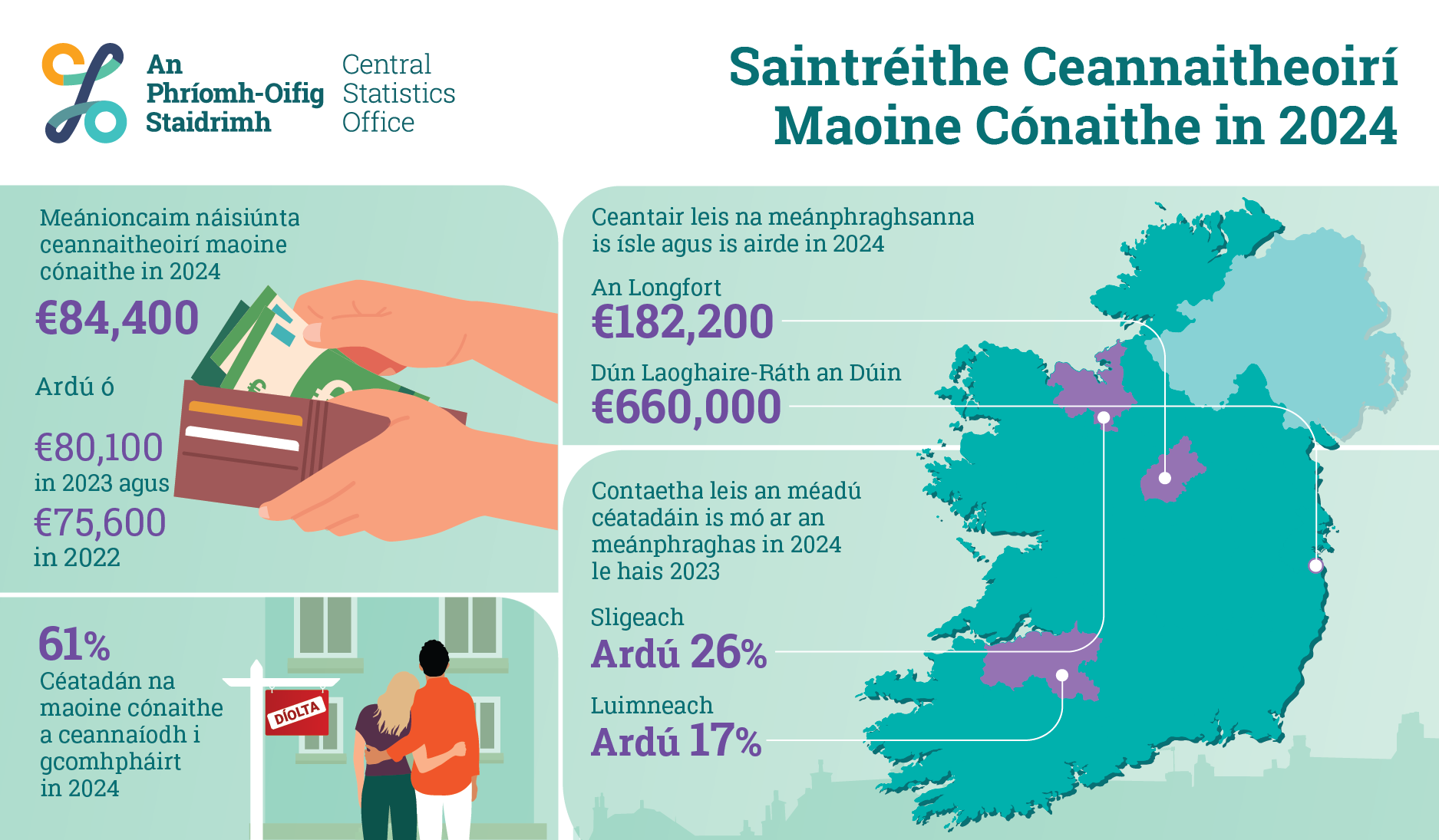 An Phríomh-Oifig Staidrimh

Central Statistics Office

Saintréithe Ceannaitheoirí Maoine Cónaithe in 2024

Meánioncaim náisiúnta ceannaitheoirí maoine cónaithe in 2024

€84,400

Ardú ó

€80,100 in 2023 agus

€75,600 in 2022

61%

Céatadán na maoine cónaithe a ceannaíodh i gcomhpháirt in 2024

DÍOLTA

Ceantair leis na meánphraghsanna is ísle agus is airde in 2024

An Longfort

€182,200

Dún Laoghaire-Ráth an Dúin

€660,000

Contaetha leis an méadú céatadáin is mó ar an meánphraghas in 2024 le hais 2023

Sligeach

Ardú 26%

Luimneach

Ardú 17%