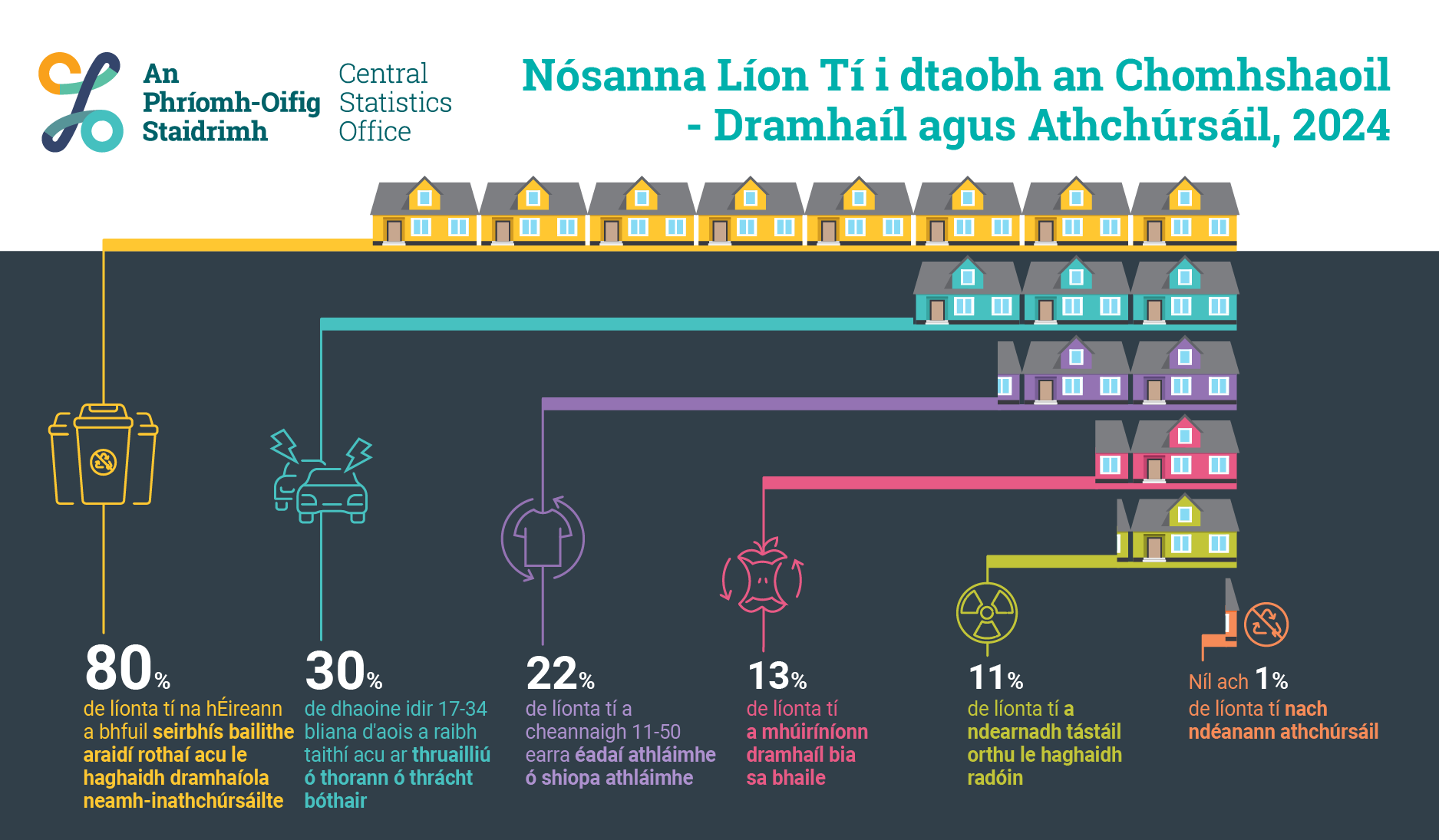 An Phríomh-Oifig Staidrimh

Central Statistics Office

Nósanna Líon Tí i dtaobh an Chomhshaoil - Dramhaíl agus Athchúrsáil, 2024

80%
de líonta tí na hÉireann a bhfuil seirbhís bailithe araidí rothaí acu le haghaidh dramhaíola neamh-inathchúrsáilte

30%
de dhaoine idir 17-34 bliana d'aois a raibh taithí acu ar thruailliú ó thorann ó thrácht bóthair

22%
de líonta tí a cheannaigh 11-50 earra éadaí athláimhe ó shiopa athláimhe

13%
de líonta tí a mhúiríníonn dramhaíl bia sa bhaile

11%
de líonta tí a ndearnadh tástáil orthu le haghaidh radóin

Níl ach 1%
de líonta tí nach ndéanann athchúrsáil