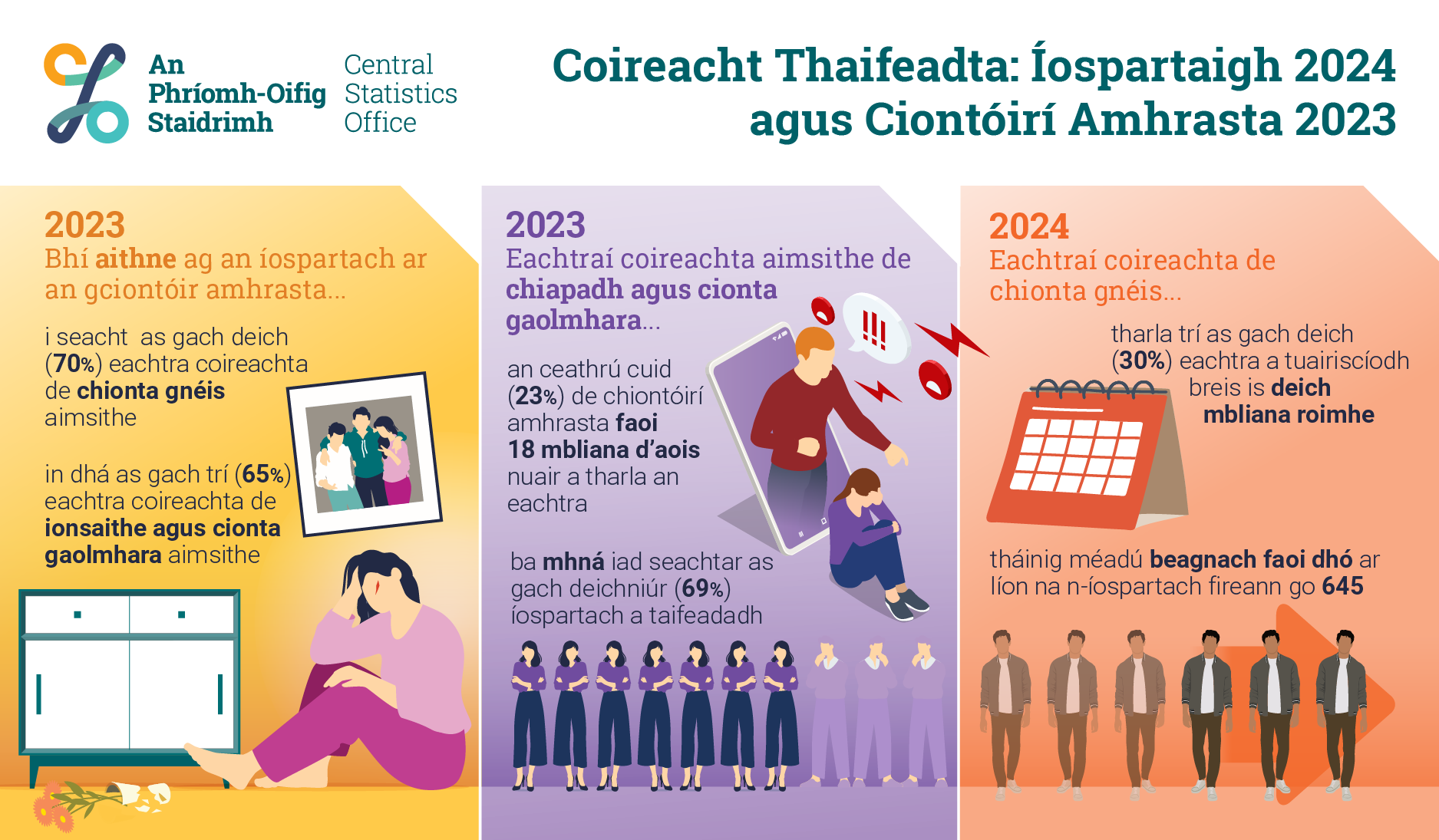 An Phríomh-Oifig Staidrimh

Central Statistics Office

Coireacht Thaifeadta: Íospartaigh 2024 agus Ciontóirí Amhrasta 2023

2023
Bhí aithne ag an íospartach ar an gciontóir amhrasta...

i seacht as gach deich (70%) eachtra coireachta de chionta gnéis aimsithe

in dhá as gach trí (65%) eachtra coireachta de ionsaithe agus cionta gaolmhara aimsithe

2023
Eachtraí coireachta aimsithe de chiapadh agus cionta gaolmhara...

an ceathrú cuid (23%) de chiontóirí amhrasta faoi 18 mbliana d'aois nuair a tharla an eachtra

ba mhná iad seachtar as gach deichniúr (69%) íospartach a taifeadadh

!!!

2024
Eachtraí coireachta de chionta gnéis...

tharla trí as gach deich (30%) eachtra a tuairiscíodh breis is deich mbliana roimhe

tháinig méadú beagnach faoi dhó ar líon na n-íospartach fireann go 645