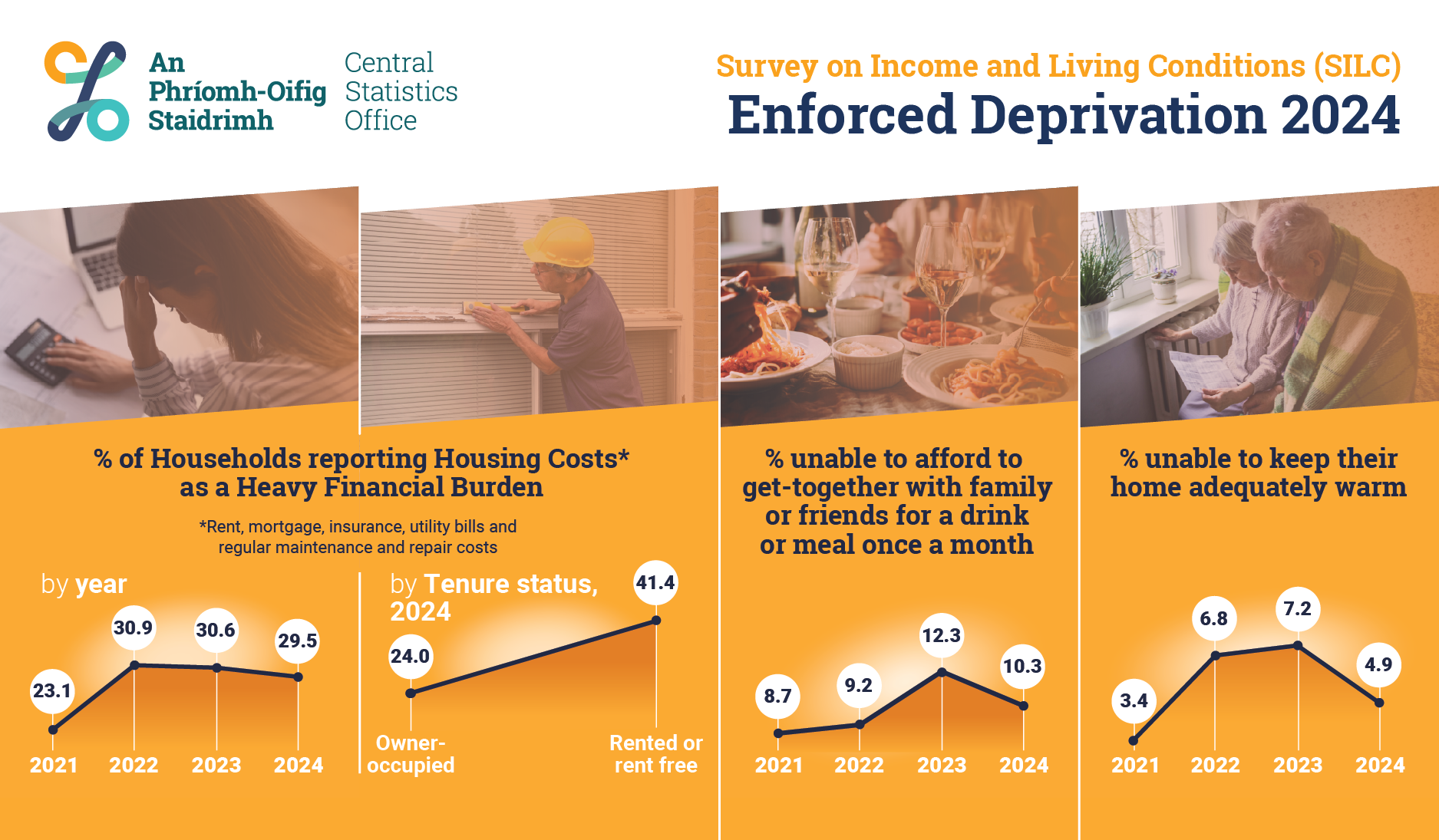 An Phríomh-Oifig Staidrimh

Central Statistics Office

Survey on Income and Living Conditions (SILC)

Enforced Deprivation 2024

% of Households reporting Housing Costs* as a Heavy Financial Burden

*Rent, mortgage, insurance, utility bills and regular maintenance and repair costs

by year

23.1
30.9
30.6
29.5

2021 2022 2023 2024

by Tenure status, 2024

24.0
41.4

Owner-occupied

Rented or rent free

% unable to afford to get-together with family or friends for a drink or meal once a month

8.7
9.2
12.3
10.3

2021 2022 2023 2024

% unable to keep their home adequately warm

3.4
6.8
7.2
4.9

2021 2022 2023 2024