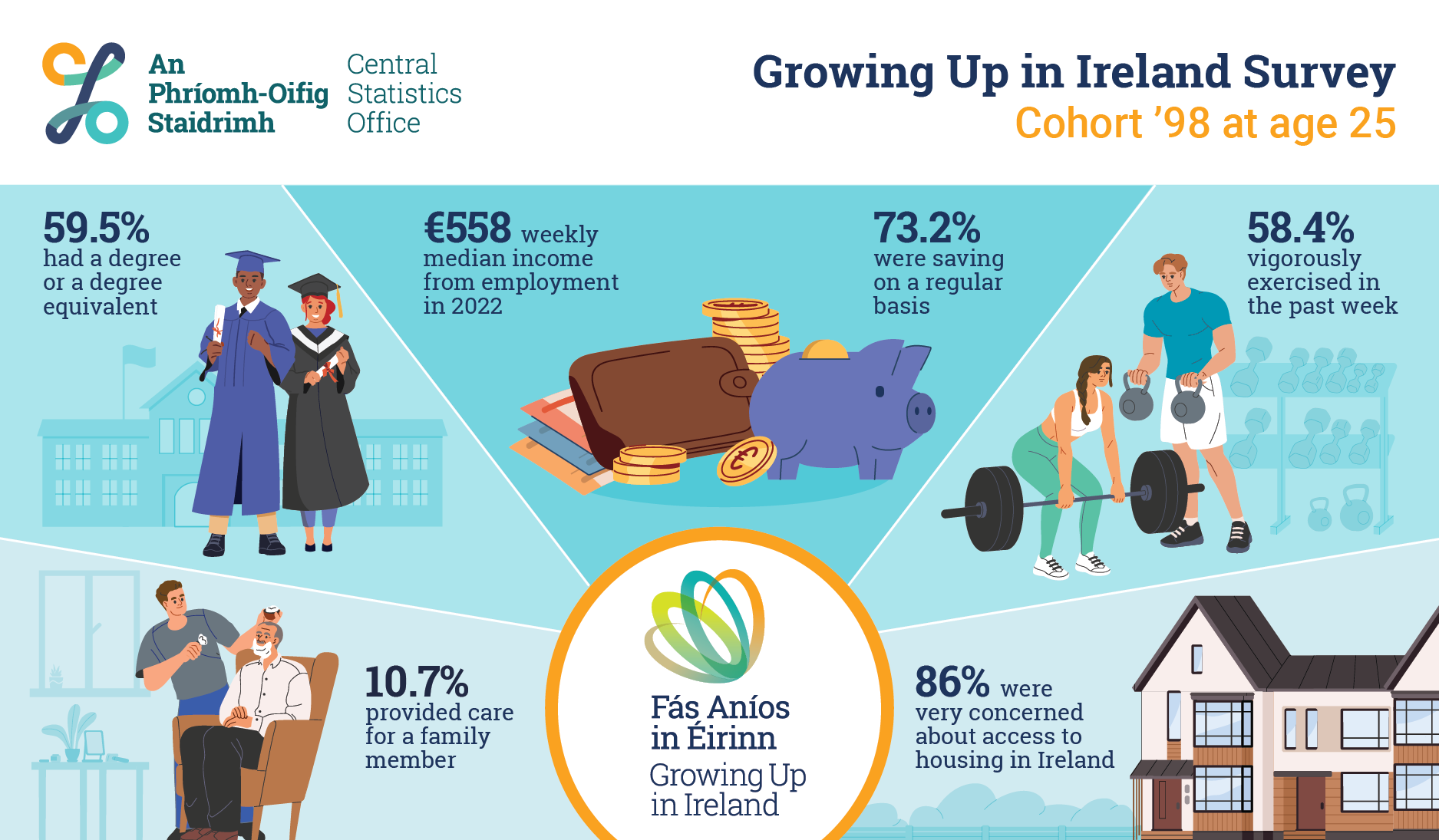 An Phríomh-Oifig Staidrimh

Central Statistics Office

Growing Up in Ireland Survey
Cohort '98 at age 25

59.5%
had a degree or a degree equivalent

€558 weekly
median income from employment in 2022

73.2%
were saving on a regular basis

58.4%
vigorously exercised in the past week

10.7%
provided care for a family member

Fás Aníos in Éirinn
Growing Up in Ireland

86% were
very concerned about access to housing in Ireland