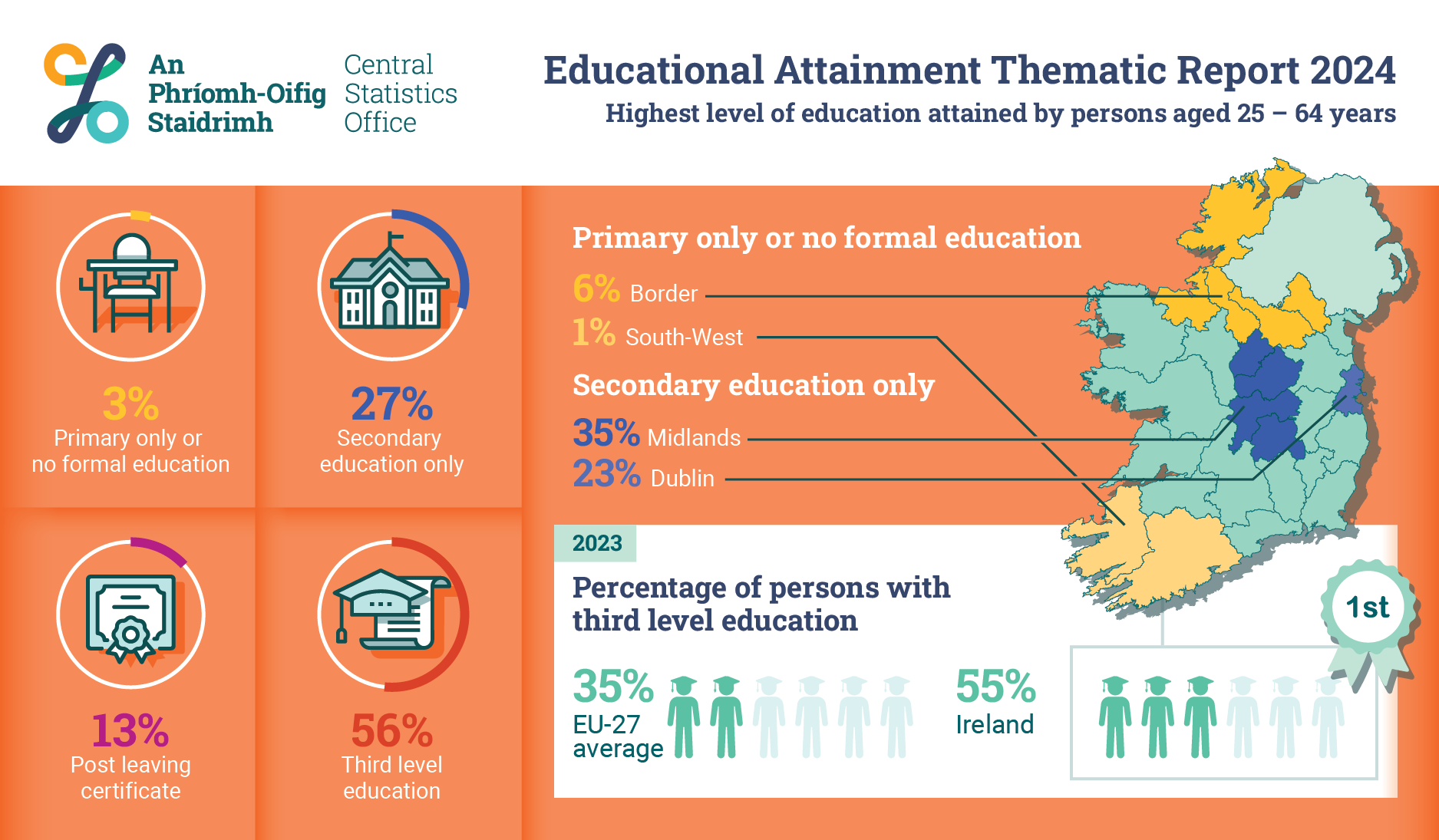 An Phríomh-Oifig Staidrimh

Central Statistics Office

Educational Attainment Thematic Report 2024

Highest level of education attained by persons aged 25 – 64 years

3%
Primary only or no formal education

27%
Secondary education only

13%
Post leaving certificate

56%
Third level education

Primary only or no formal education

6% Border

1% South-West

Secondary education only

35% Midlands

23% Dublin

2023

Percentage of persons with third level education

35%
EU-27 average

55%
Ireland

1st