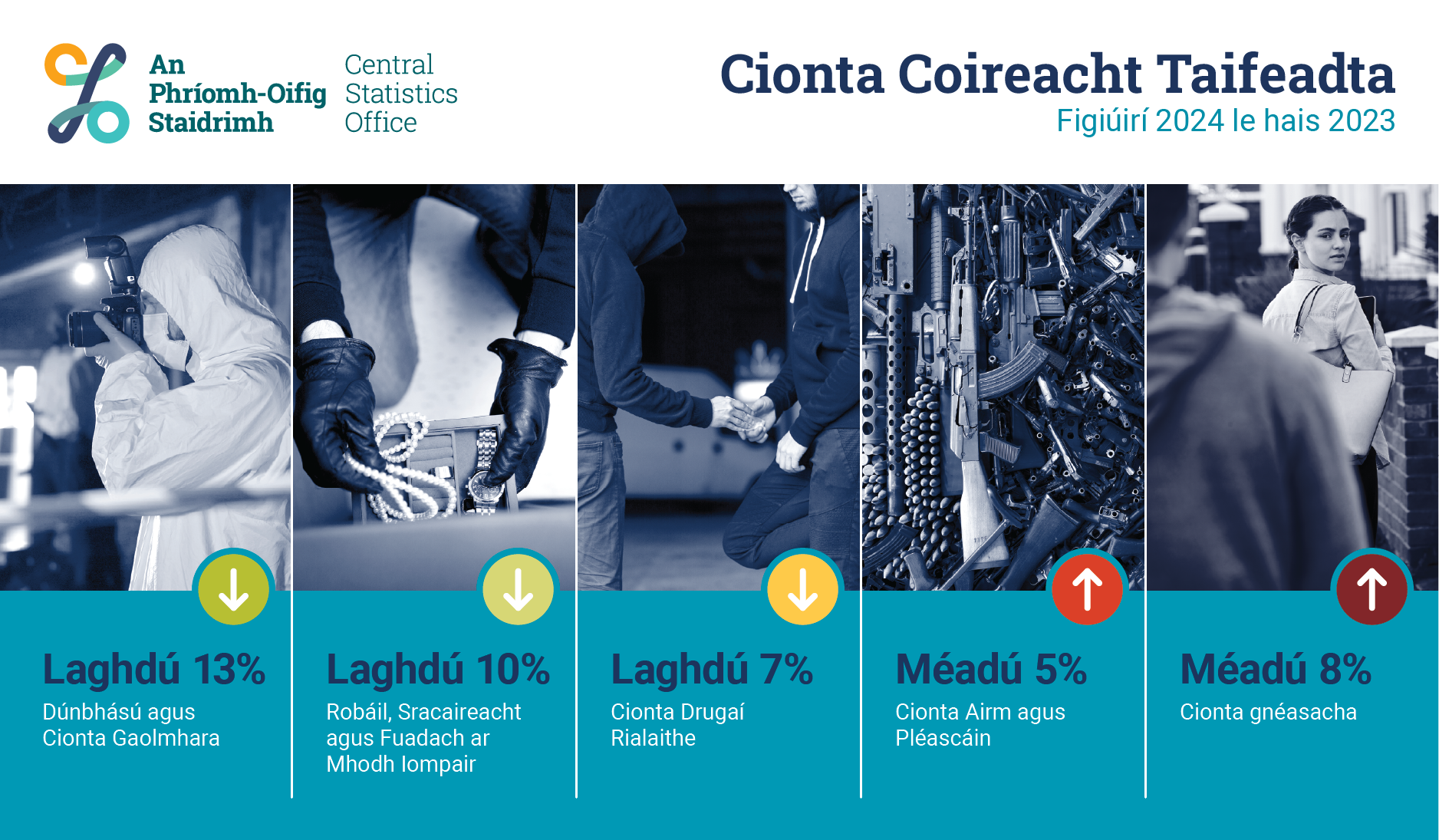 An Phríomh-Oifig Staidrimh

Central Statistics Office

Cionta Coireacht Taifeadta
Figiúirí 2024 le hais 2023

Laghdú 13%
Dúnbhású agus Cionta Gaolmhara

Laghdú 10%
Robáil, Sracaireacht agus Fuadach ar Mhodh Iompair

Laghdú 7%
Cionta Drugaí Rialaithe

Méadú 5%
Cionta Airm agus Pléascáin

Méadú 8%
Cionta gnéasacha