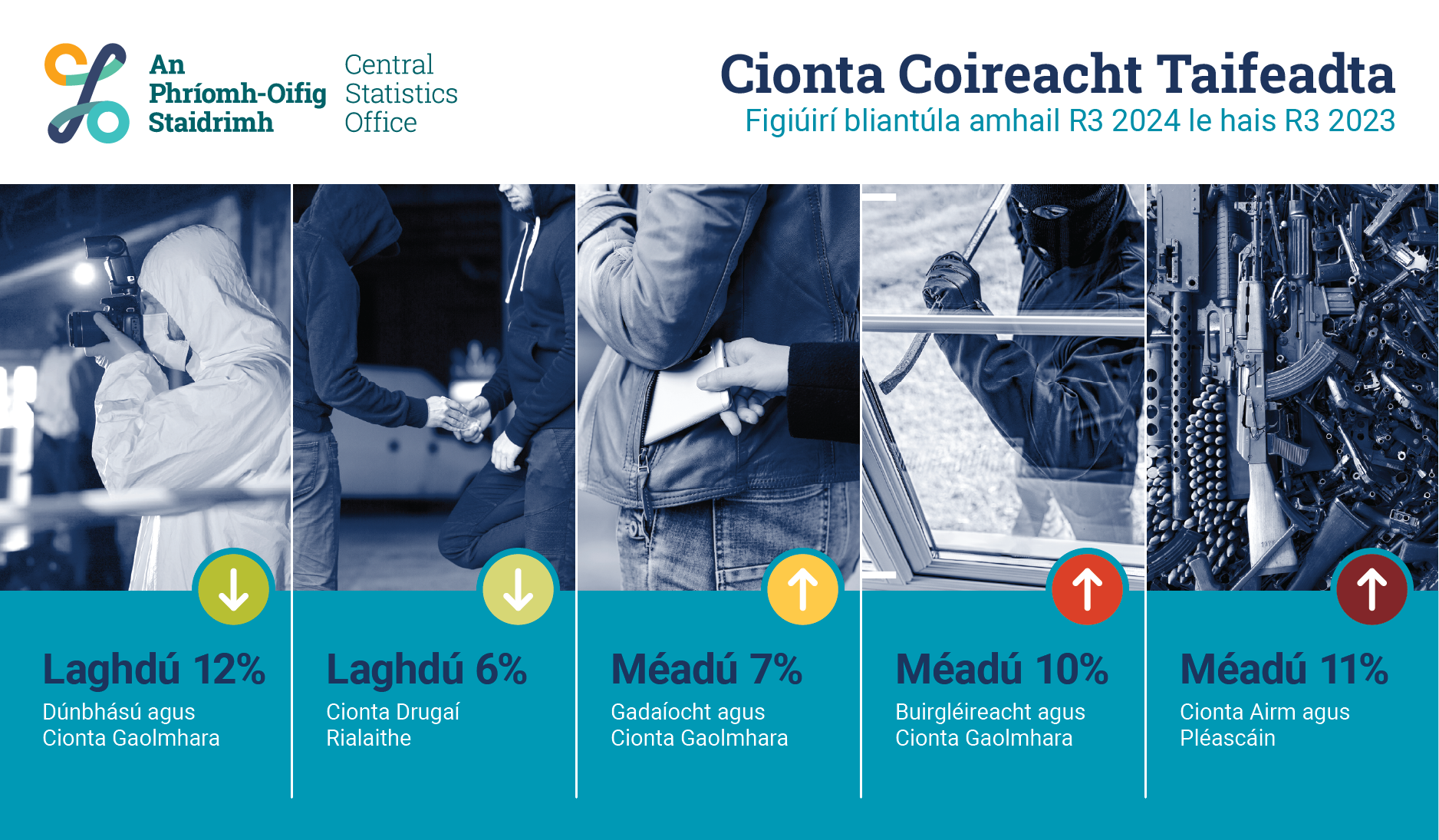 An Phríomh-Oifig Staidrimh

Central Statistics Office

Cionta Coireacht Taifeadta

Figiúirí bliantúla amhail R3 2024 le hais R3 2023

Laghdú 12%
Dúnbhású agus Cionta Gaolmhara

Laghdú 6%
Cionta Drugaí Rialaithe

Méadú 7%
Gadaíocht agus Cionta Gaolmhara

Méadú 10%
Buirgléireacht agus Cionta Gaolmhara

Méadú 11%
Cionta Airm agus Pléascáin