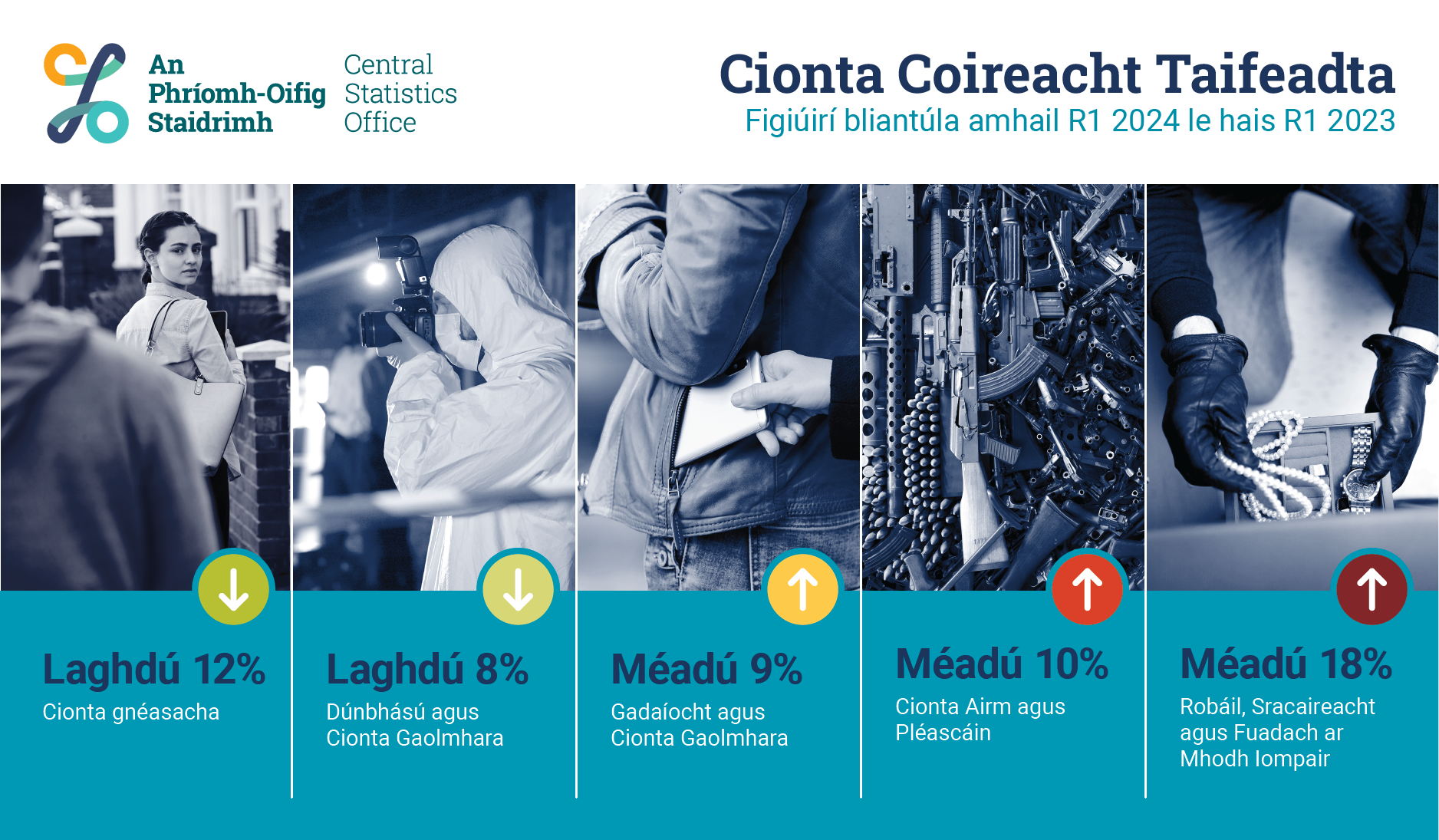 An Phríomh-Oifig Staidrimh
Central Statistics Office

Cionta Coireacht Taifeadta
Figiúirí bliantúla amhail R1 2024 le hais R1 2023

Laghdú 12%
Cionta gnéasacha

Laghdú 8%
Dúnbhású agus Cionta Gaolmhara

Méadú 9%
Gadaíocht agus Cionta Gaolmhara

Méadú 10%
Cionta Airm agus Pléascáin

Méadú 18%
Robáil, Sracaireacht agus Fuadach ar Mhodh Iompair