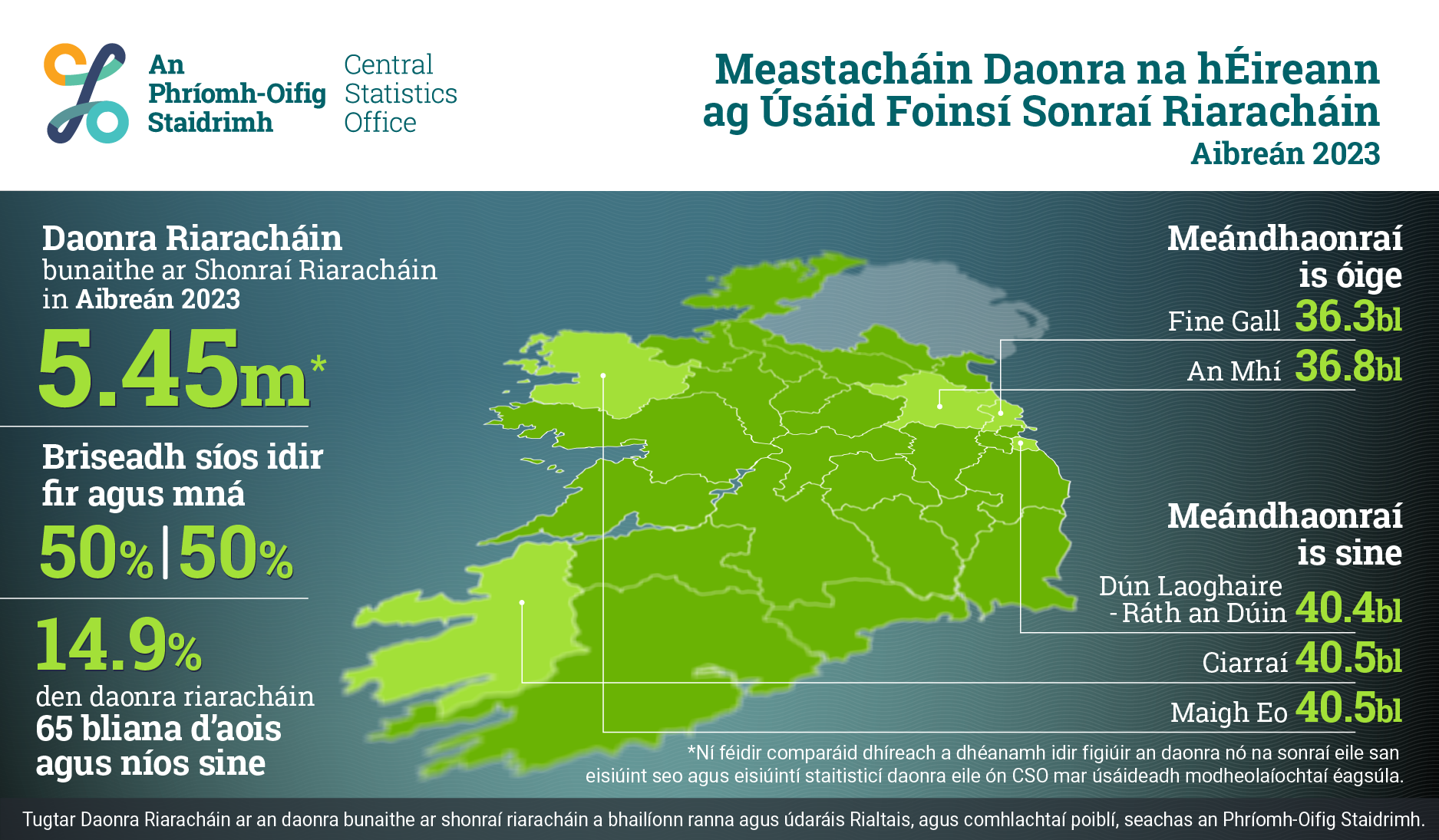 An Phríomh-Oifig Staidrimh

Central Statistics Office

Meastacháin Daonra na hÉireann ag Úsáid Foinsí Sonraí Riaracháin
Aibreán 2023

Daonra Riaracháin
bunaithe ar Shonraí Riaracháin in Aibreán 2023

5.45m*

Briseadh síos idir fir agus mná

50% | 50%

14.9%
den daonra riaracháin
65 bliana d'aois agus níos sine

Meándhaonraí is óige

Fine Gall 36.3bl

An Mhí 36.8bl

Meándhaonraí is sine

Dún Laoghaire - Ráth an Dúin 40.4bl

Ciarraí 40.5bl

Maigh Eo 40.5bl

*Ní féidir comparáid dhíreach a dhéanamh idir figiúir an daonra nó na sonraí eile san eisiúint seo agus eisiúintí staitisticí daonra eile ón CSO mar úsáideadh modheolaíochtaí éagsúla.

Tugtar Daonra Riaracháin ar an daonra bunaithe ar shonraí riaracháin a bhailíonn ranna agus údaráis Rialtais, agus comhlachtaí poiblí, seachas an Phríomh-Oifig Staidrimh.