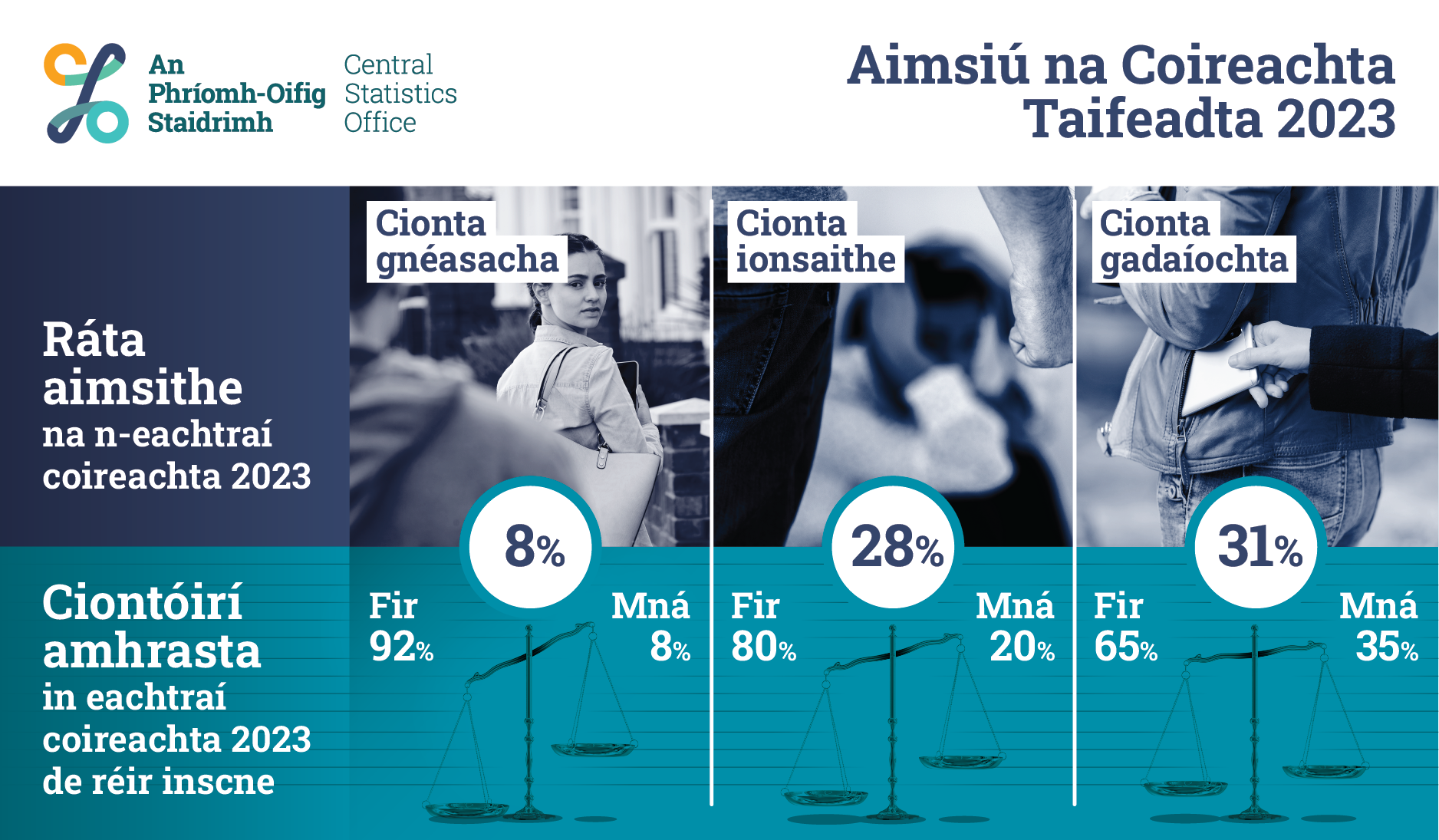 An Phríomh-Oifig Staidrimh

Central Statistics Office

Aimsiú na Coireachta Taifeadta 2023

Ráta aimsithe na n-eachtraí coireachta 2023

Ciontóirí amhrasta in eachtraí coireachta 2023 de réir inscne

Cionta gnéasacha

8%

Fir 92%

Mná 8%

Cionta ionsaithe

28%

Fir 80%

Mná 20%

Cionta gadaíochta

31%

Fir 65%

Mná 35%