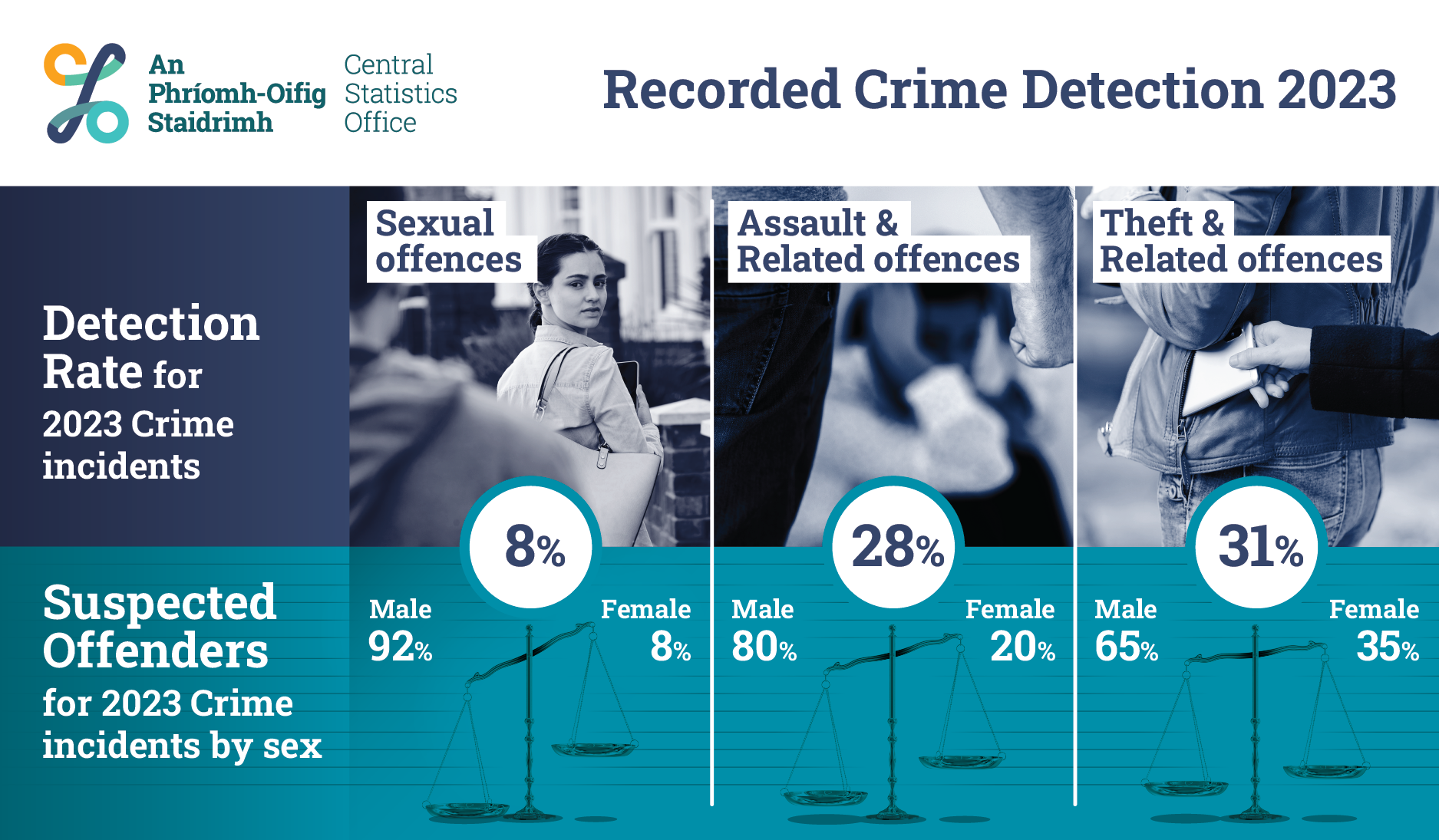 An Phríomh-Oifig Staidrimh

Central Statistics Office

Recorded Crime Detection 2023

Detection Rate for 2023 Crime incidents

Suspected Offenders for 2023 Crime incidents by sex

Sexual offences

8%

Male 92%

Female 8%

Assault & Related offences

28%

Male 80%

Female 20%

Theft & Related offences

31%

Male 65%

Female 35%