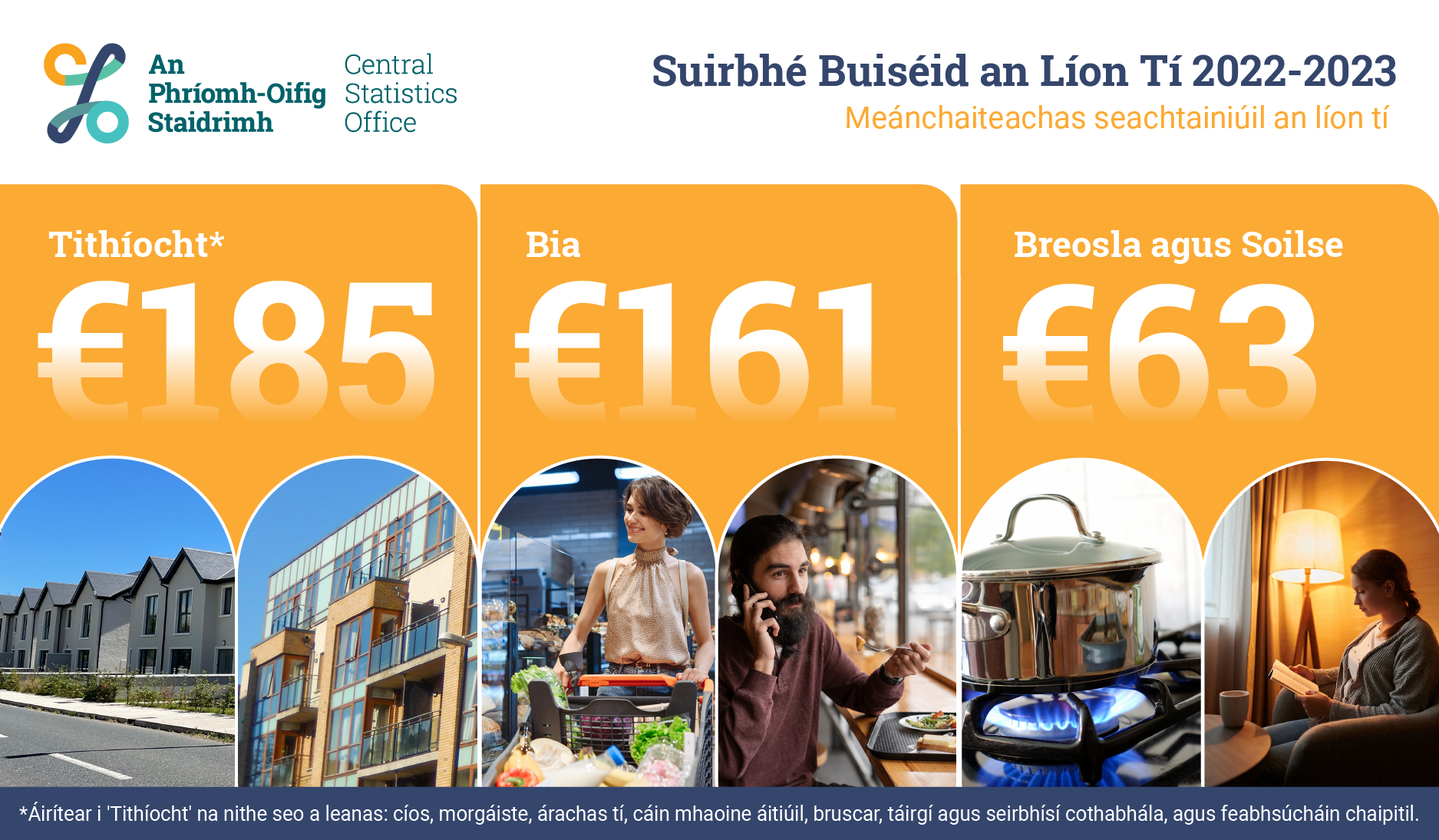 An Phríomh-Oifig Staidrimh

Central Statistics Office

Suirbhé Buiséid an Líon Tí 2022-2023

Meánchaiteachas seachtainiúil an líon tí

Tithíocht*

€185

Bia

€161

Breosla agus Soilse

€63

*Áirítear i 'Tithíocht' na nithe seo a leanas: cíos, morgáiste, árachas tí, cáin mhaoine áitiúil, bruscar, táirgí agus seirbhísí cothabhála, agus feabhsúcháin chaipitil.