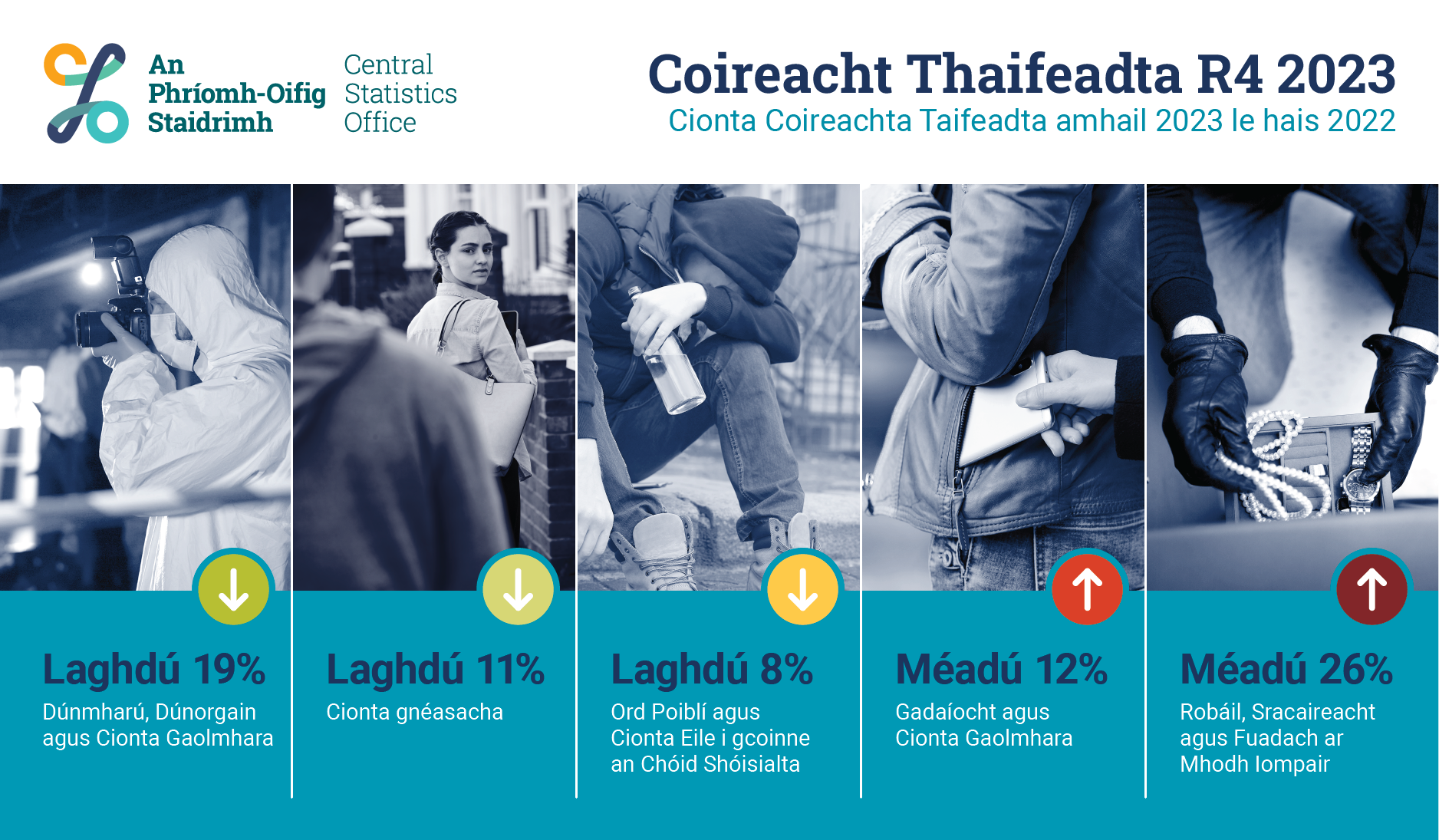 An Phríomh-Oifig Staidrimh

Central Statistics Office

Coireacht Thaifeadta R4 2023
Cionta Coireachta Taifeadta amhail 2023 le hais 2022

Laghdú 19%
Dúnmharú, Dúnorgain agus Cionta Gaolmhara

Laghdú 11%
Cionta gnéasacha

Laghdú 8%
Ord Poiblí agus Cionta Eile i gcoinne an Chóid Shóisialta

Méadú 12%
Gadaíocht agus Cionta Gaolmhara

Méadú 26%
Robáil, Sracaireacht agus Fuadach ar Mhodh Iompair