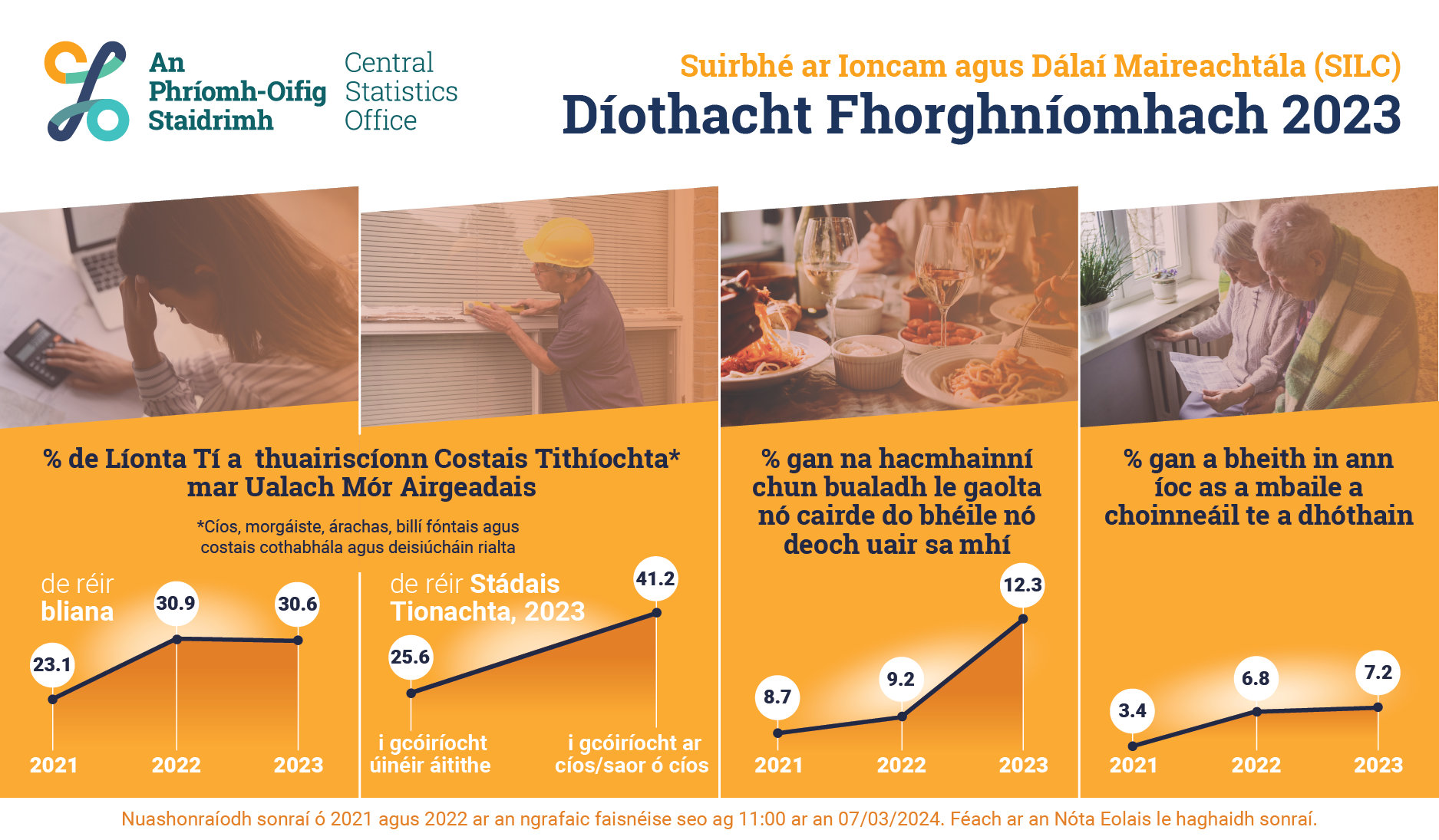 An Phríomh-Oifig Staidrimh

Central Statistics Office

Suirbhé ar Ioncam agus Dálaí Maireachtála (SILC)

Díothacht Fhorghníomhach 2023

% de Líonta Tí a thuairiscíonn Costais Tithíochta* mar Ualach Mór Airgeadais

*Cíos, morgáiste, árachas, billí fóntais agus costais cothabhála agus deisiúcháin rialta

de réir bliana

23.1

30.9

30.6

2021

2022

2023

de réir Stádais Tionachta, 2023

25.6

41.2

i gcóiríocht úinéir áitithe

i gcóiríocht ar cíos/saor ó cíos

% gan na hacmhainní chun bualadh le gaolta nó cairde do bhéile nó deoch uair sa mhí

8.7

9.2

12.3

2021

2022

2023

% gan a bheith in ann íoc as a mbaile a choinneáil te a dhóthain

3.4

6.8

7.2

2021

2022

2023

Nuashonraíodh sonraí ó 2021 agus 2022 ar an ngrafaic faisnéise seo ag 11:00 ar an 07/03/2024. Féach ar an Nóta Eolais le haghaidh sonraí.