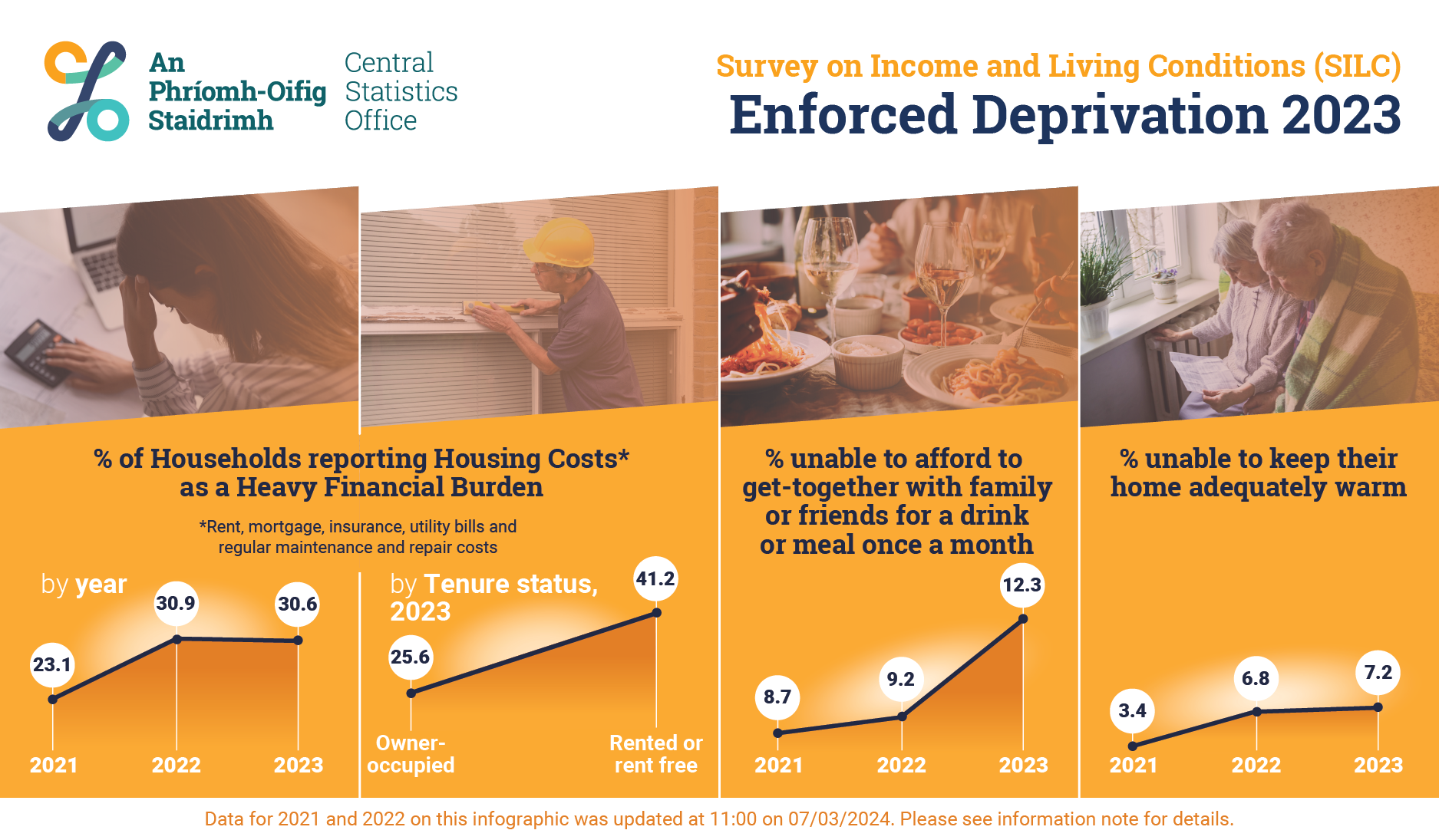 An Phríomh-Oifig Staidrimh

Central Statistics Office

Survey on Income and Living Conditions (SILC)

Enforced Deprivation 2023

% of Households reporting Housing Costs* as a Heavy Financial Burden

*Rent, mortgage, insurance, utility bills and regular maintenance and repair costs

by year

23.1
30.9
30.6

2021
2022
2023

by Tenure status, 2023

25.6
41.2

Owner-occupied
Rented or rent free

% unable to afford to get-together with family or friends for a drink or meal once a month

8.7
9.2
12.3

2021
2022
2023

% unable to keep their home adequately warm

3.4
6.8
7.2

2021
2022
2023

Data for 2021 and 2022 on this infographic was updated at 11:00 on 07/03/2024. Please see information note for details.