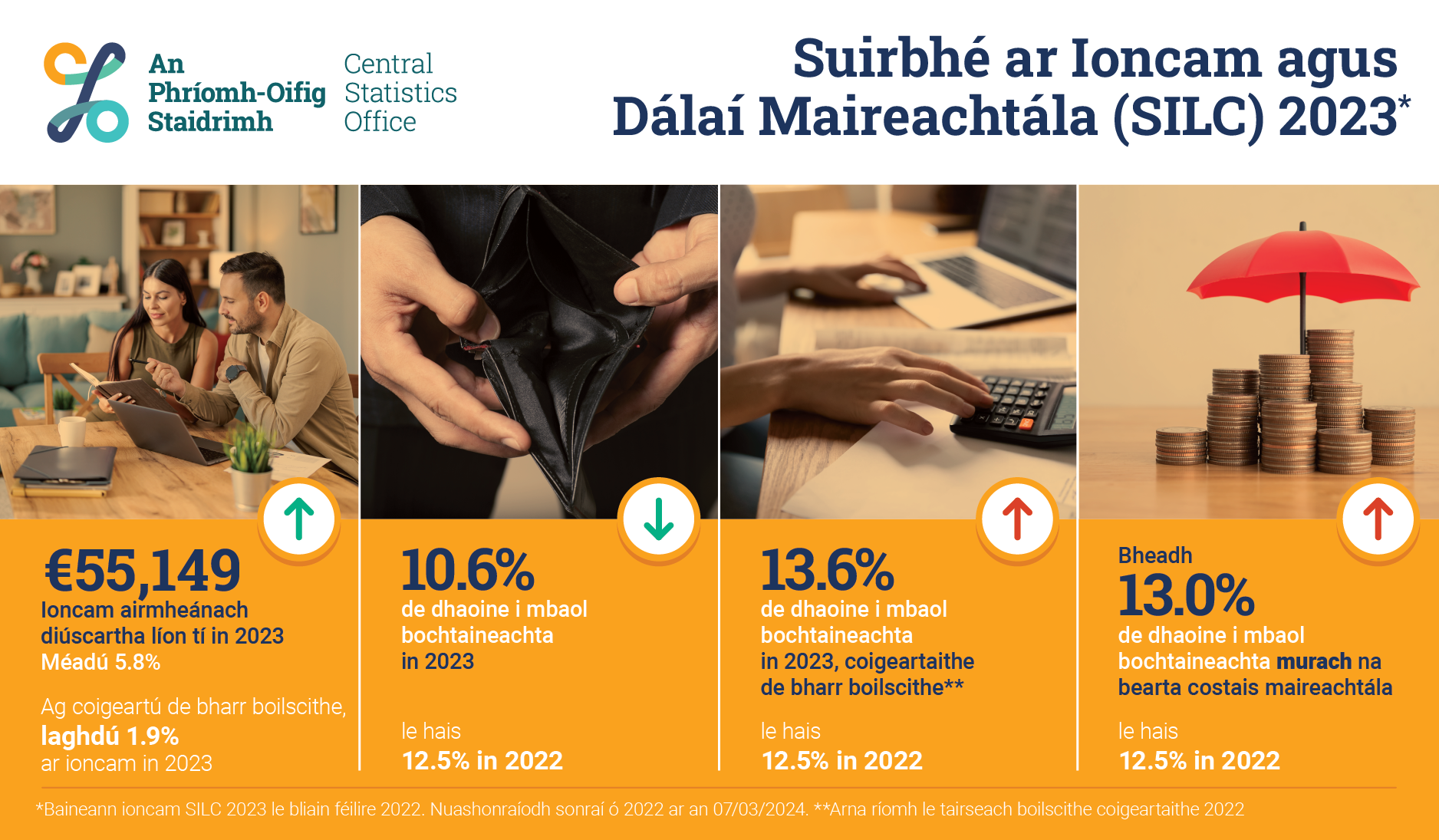 An Phríomh-Oifig Staidrimh

Central Statistics Office

Suirbhé ar Ioncam agus Dálaí Maireachtála (SILC) 2023*

€55,149
Ioncam airmheánach diúscartha líon tí in 2023
Méadú 5.8%

Ag coigeartú de bharr boilscithe, laghdú 1.9% ar ioncam in 2023

10.6%
de dhaoine i mbaol bochtaineachta in 2023

le hais
12.5% in 2022

13.6%
de dhaoine i mbaol bochtaineachta in 2023, coigeartaithe de bharr boilscithe**

le hais
12.5% in 2022

Bheadh
13.0%
de dhaoine i mbaol bochtaineachta murach na bearta costais maireachtála

le hais
12.5% in 2022

*Baineann ioncam SILC 2023 le bliain féilire 2022. Nuashonraíodh sonraí ó 2022 ar an 07/03/2024. **Arna ríomh le tairseach boilscithe coigeartaithe 2022