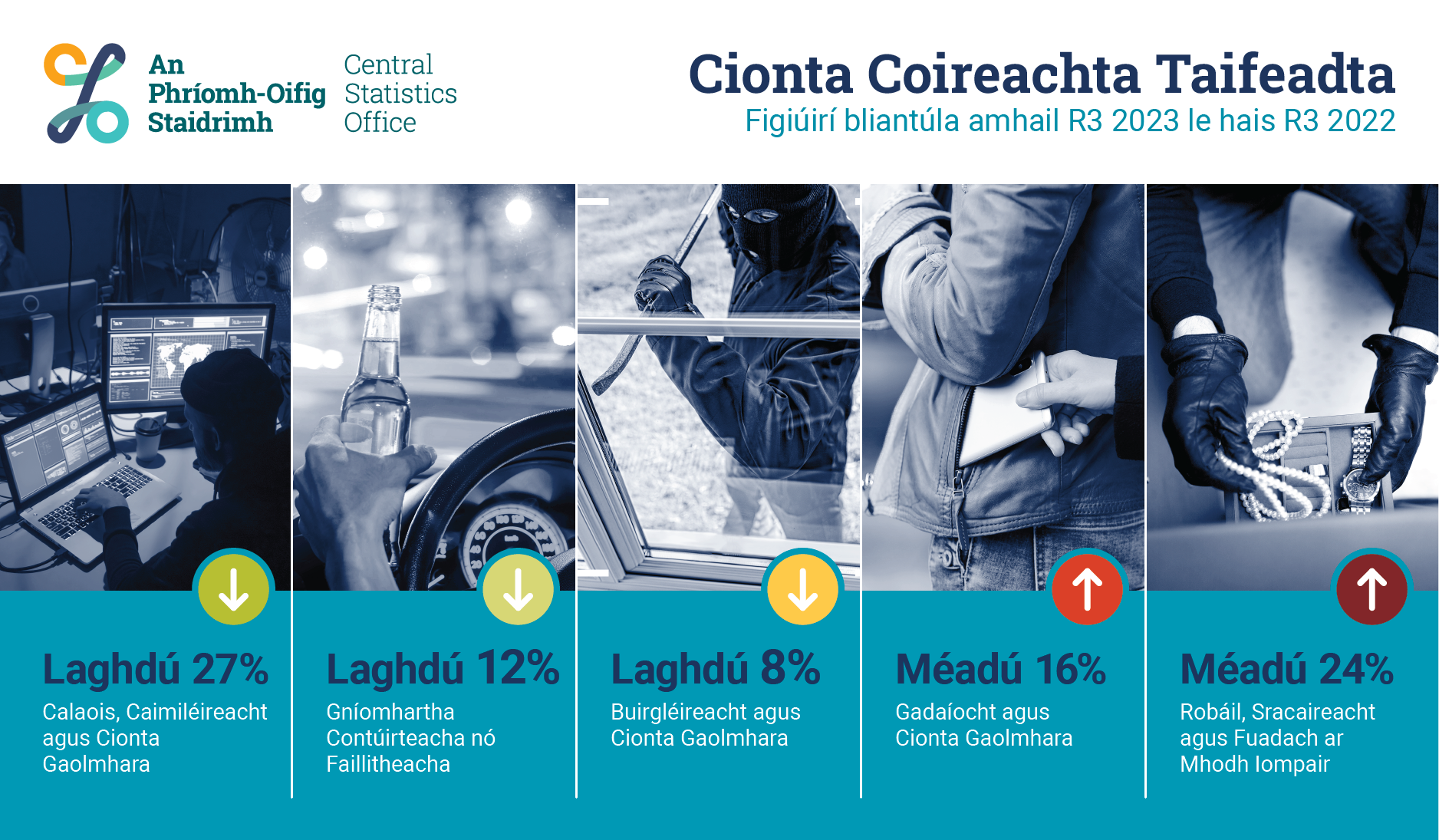 An Phríomh-Oifig Staidrimh

Central Statistics Office

Cionta Coireachta Taifeadta

Figiúirí bliantúla amhail R3 2023 le hais R3 2022

Laghdú 27%
Calaois, Caimiléireacht agus Cionta Gaolmhara

Laghdú 12%
Gníomhartha Contúirteacha nó Faillitheacha

Laghdú 8%
Buirgléireacht agus Cionta Gaolmhara

Méadú 16%
Gadaíocht agus Cionta Gaolmhara

Méadú 24%
Robáil, Sracaireacht agus Fuadach ar Mhodh Iompair