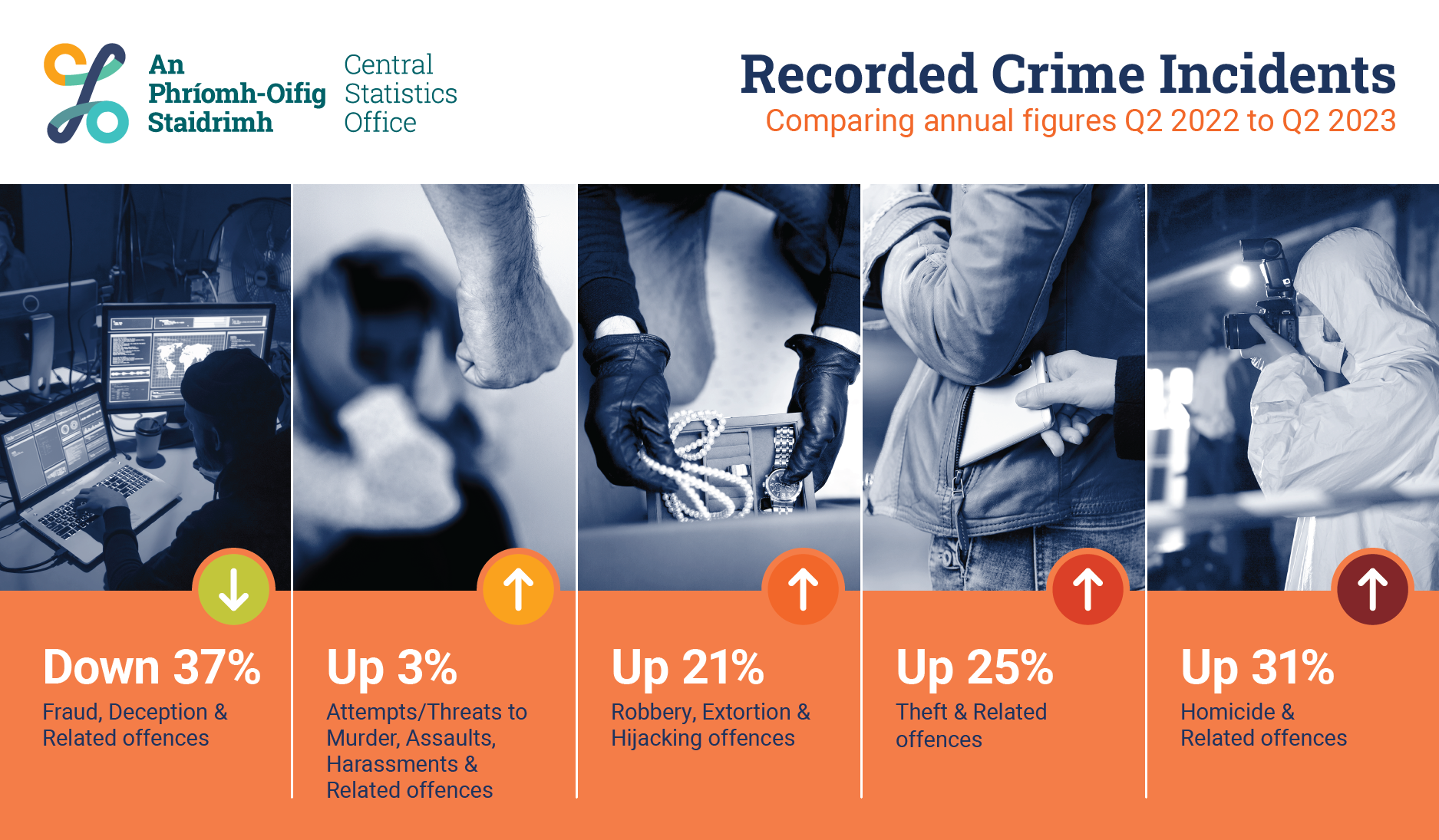 An Phríomh-Oifig Staidrimh

Central Statistics Office

Recorded Crime Incidents

Comparing annual figures Q2 2022 to Q2 2023

Down 37%

Fraud, Deception & Related offences

Up 3%

Attempts/Threats to Murder, Assaults, Harassments & Related offences

Up 21%

Robbery, Extortion & Hijacking offences

Up 25%

Theft & Related offences

Up 31%

Homicide & Related offences