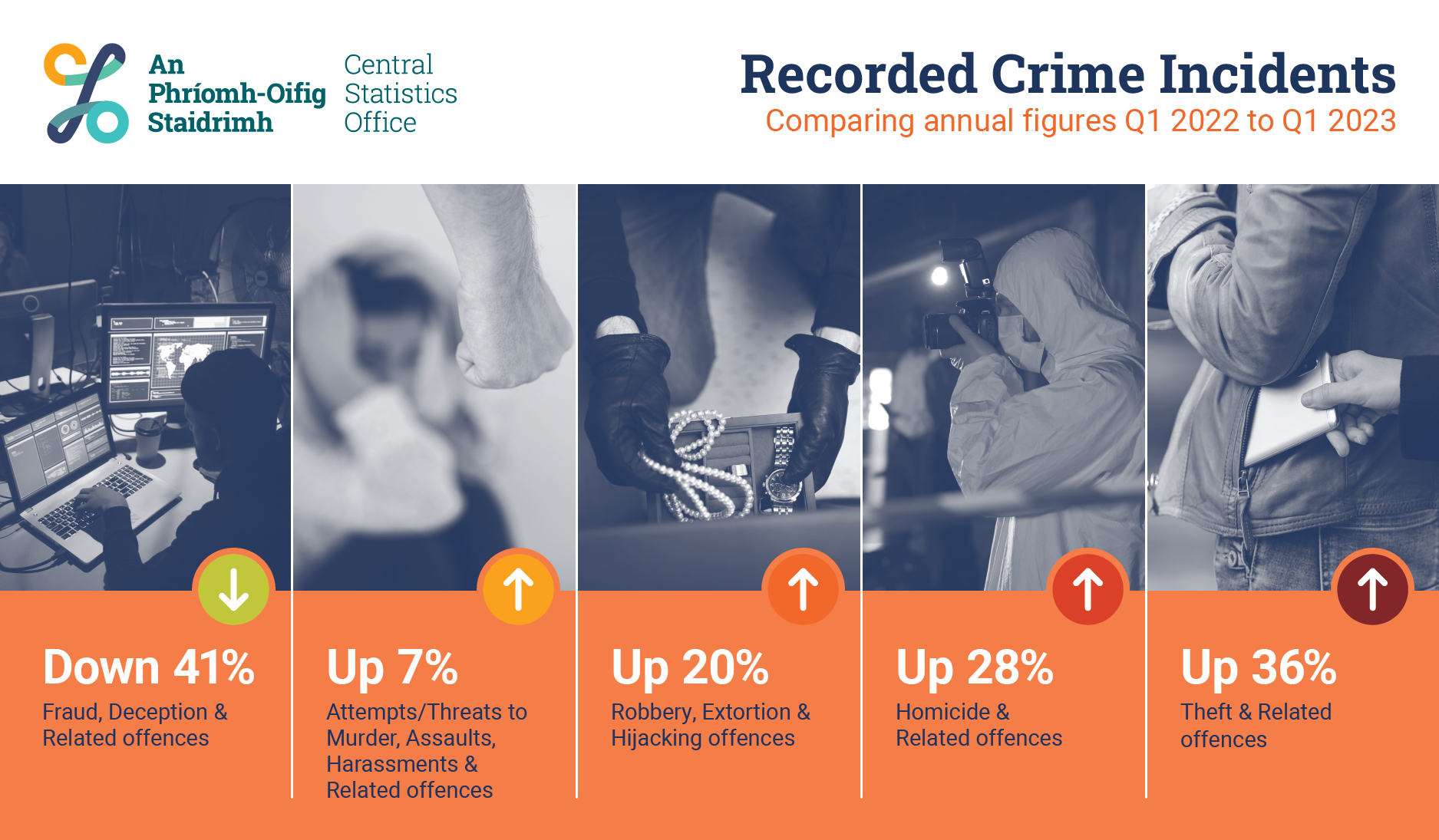 An Phríomh-Oifig Staidrimh

Central Statistics Office

Recorded Crime Incidents

Comparing annual figures Q1 2022 to Q1 2023

Down 41%
Fraud, Deception & Related offences

Up 7%
Attempts/Threats to Murder, Assaults, Harassments & Related offences

Up 20%
Robbery, Extortion & Hijacking offences

Up 28%
Homicide & Related offences

Up 36%
Theft & Related offences