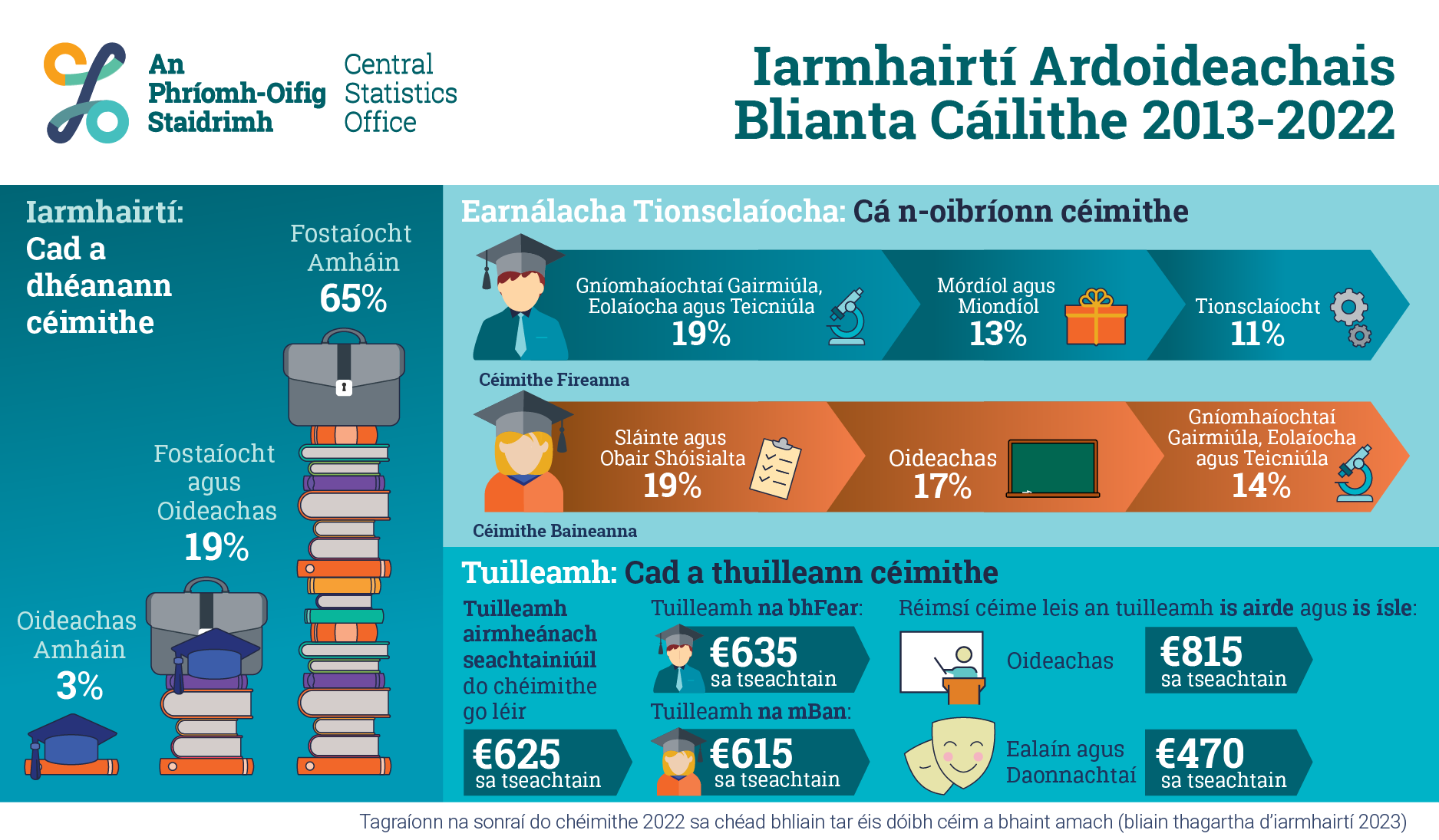 An Phríomh-Oifig Staidrimh

Central Statistics Office

Iarmhairtí Ardoideachais Blianta Cáilithe 2013-2022

Iarmhairtí: Cad a dhéanann céimithe

Fostaíocht Amháin
65%

Fostaíocht agus Oideachas
19%

Oideachas Amháin
3%

Earnálacha Tionsclaíocha: Cá n-oibríonn céimithe

Gníomhaíochtaí Gairmiúla, Eolaíocha agus Teicniúla
19%

Mórdíol agus Miondíol
13%

Tionsclaíocht
11%

Céimithe Fireanna

Sláinte agus Obair Shóisialta
19%

Oideachas
17%

Gníomhaíochtaí Gairmiúla, Eolaíocha agus Teicniúla
14%

Céimithe Baineanna

Tuilleamh: Cad a thuilleann céimithe

Tuilleamh airmheánach seachtainiúil do chéimithe go léir

€625
sa tseachtain

Tuilleamh na bhFear:

€635
sa tseachtain

Tuilleamh na mBan:

€615
sa tseachtain

Réimsí céime leis an tuilleamh is airde agus is ísle:

Oideachas

€815
sa tseachtain

Ealaín agus Daonnachtaí

€470
sa tseachtain

Tagraíonn na sonraí do chéimithe 2022 sa chéad bhliain tar éis dóibh céim a bhaint amach (bliain thagartha d'iarmhairtí 2023)