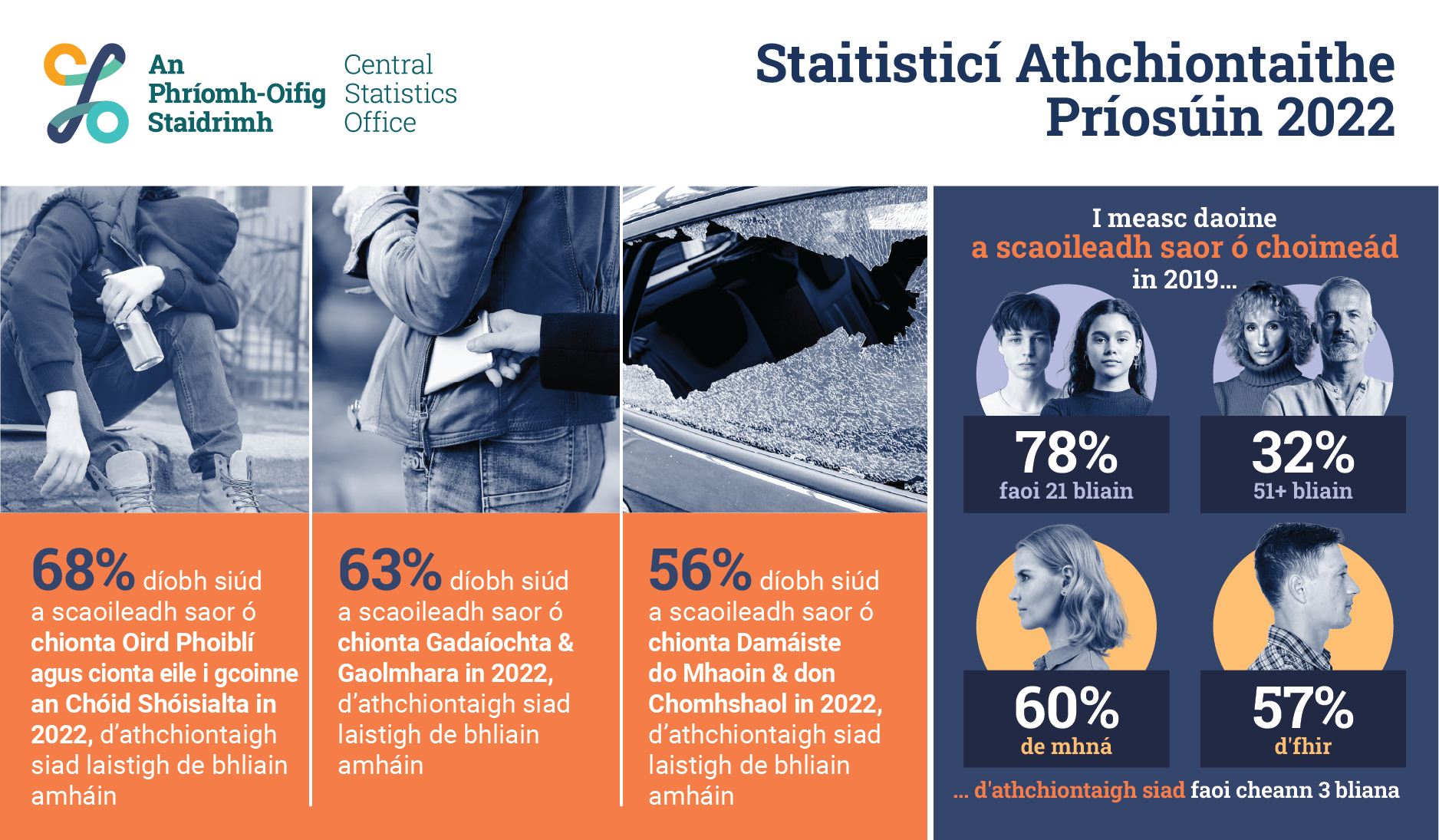 An Phríomh-Oifig Staidrimh

Central Statistics Office

Staitisticí Athchiontaithe Príosúin 2022

68% díobh siúd a scaoileadh saor ó chionta Oird Phoiblí agus cionta eile i gcoinne an Chóid Shóisialta in 2022, d'athchiontaigh siad laistigh de bhliain amháin

63% díobh siúd a scaoileadh saor ó chionta Gadaíochta & Gaolmhara in 2022, d'athchiontaigh siad laistigh de bhliain amháin

56% díobh siúd a scaoileadh saor ó chionta Damáiste do Mhaoin & don Chomhshaol in 2022, d'athchiontaigh siad laistigh de bhliain amháin

I measc daoine a scaoileadh saor ó choimeád in 2019...

78% faoi 21 bliain

32% 51+ bliain

60% de mhná

57% d'fhir

... d'athchiontaigh siad faoi cheann 3 bliana