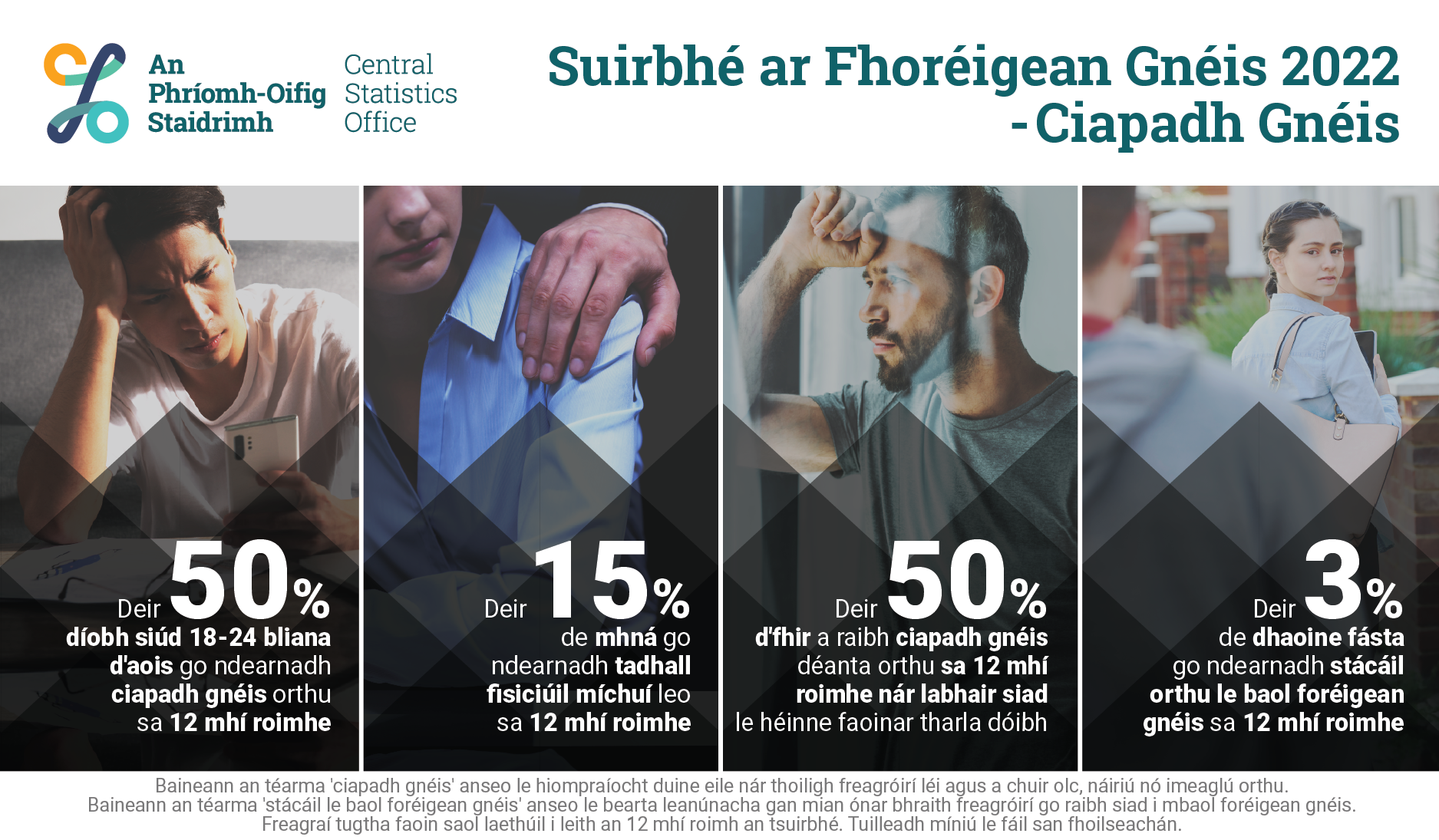 An Phríomh-Oifig Staidrimh

Central Statistics Office

Suirbhé ar Fhoréigean Gnéis 2022 - Ciapadh Gnéis

Deir 50% díobh siúd 18-24 bliana d'aois go ndearnadh ciapadh gnéis orthu sa 12 mhí roimhe

Deir 15% de mhná go ndearnadh tadhall fisiciúil míchuí leo sa 12 mhí roimhe

Deir 50% d'fhir a raibh ciapadh gnéis déanta orthu sa 12 mhí roimhe nár labhair siad le héinne faoinar tharla dóibh

Deir 3% de dhaoine fásta go ndearnadh stácáil orthu le baol foréigean gnéis sa 12 mhí roimhe

Baineann an téarma 'ciapadh gnéis' anseo le hiompraíocht duine eile nár thoiligh freagróirí léi agus a chuir olc, náiriú nó imeaglú orthu.
Baineann an téarma 'stácáil le baol foréigean gnéis' anseo le bearta leanúnacha gan mian ónar bhraith freagróirí go raibh siad i mbaol foréigean gnéis.
Freagraí tugtha faoin saol laethúil i leith an 12 mhí roimh an tsuirbhé. Tuilleadh míniú le fáil san fhoilseachán.