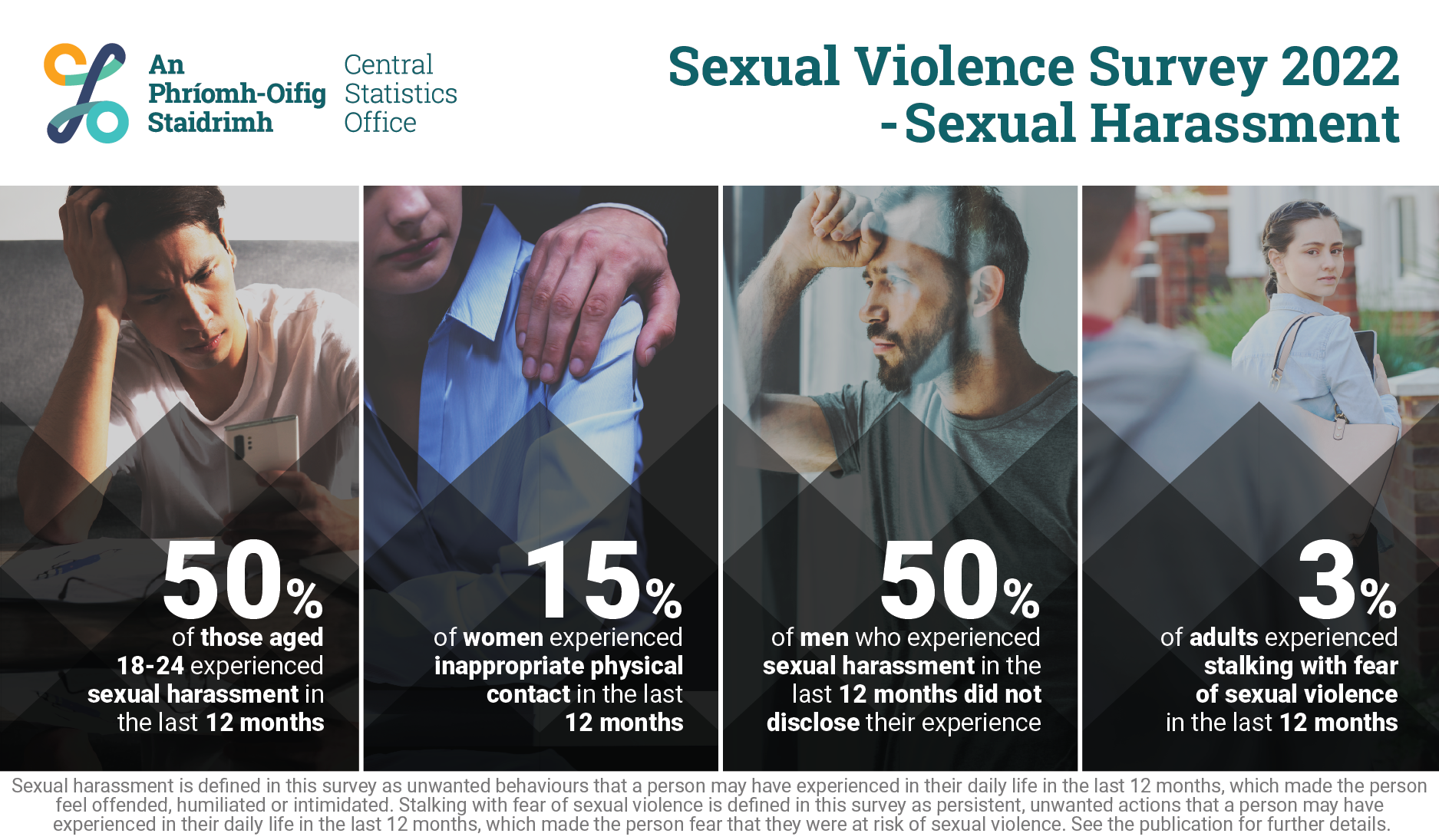 An Phríomh-Oifig Staidrimh

Central Statistics Office

Sexual Violence Survey 2022 - Sexual Harassment

50%

of those aged 18-24 experienced sexual harassment in the last 12 months

15%

of women experienced inappropriate physical contact in the last 12 months

50%

of men who experienced sexual harassment in the last 12 months did not disclose their experience

3%

of adults experienced stalking with fear of sexual violence in the last 12 months

Sexual harassment is defined in this survey as unwanted behaviours that a person may have experienced in their daily life in the last 12 months, which made the person feel offended, humiliated or intimidated. Stalking with fear of sexual violence is defined in this survey as persistent, unwanted actions that a person may have experienced in their daily life in the last 12 months, which made the person fear that they were at risk of sexual violence. See the publication for further details.