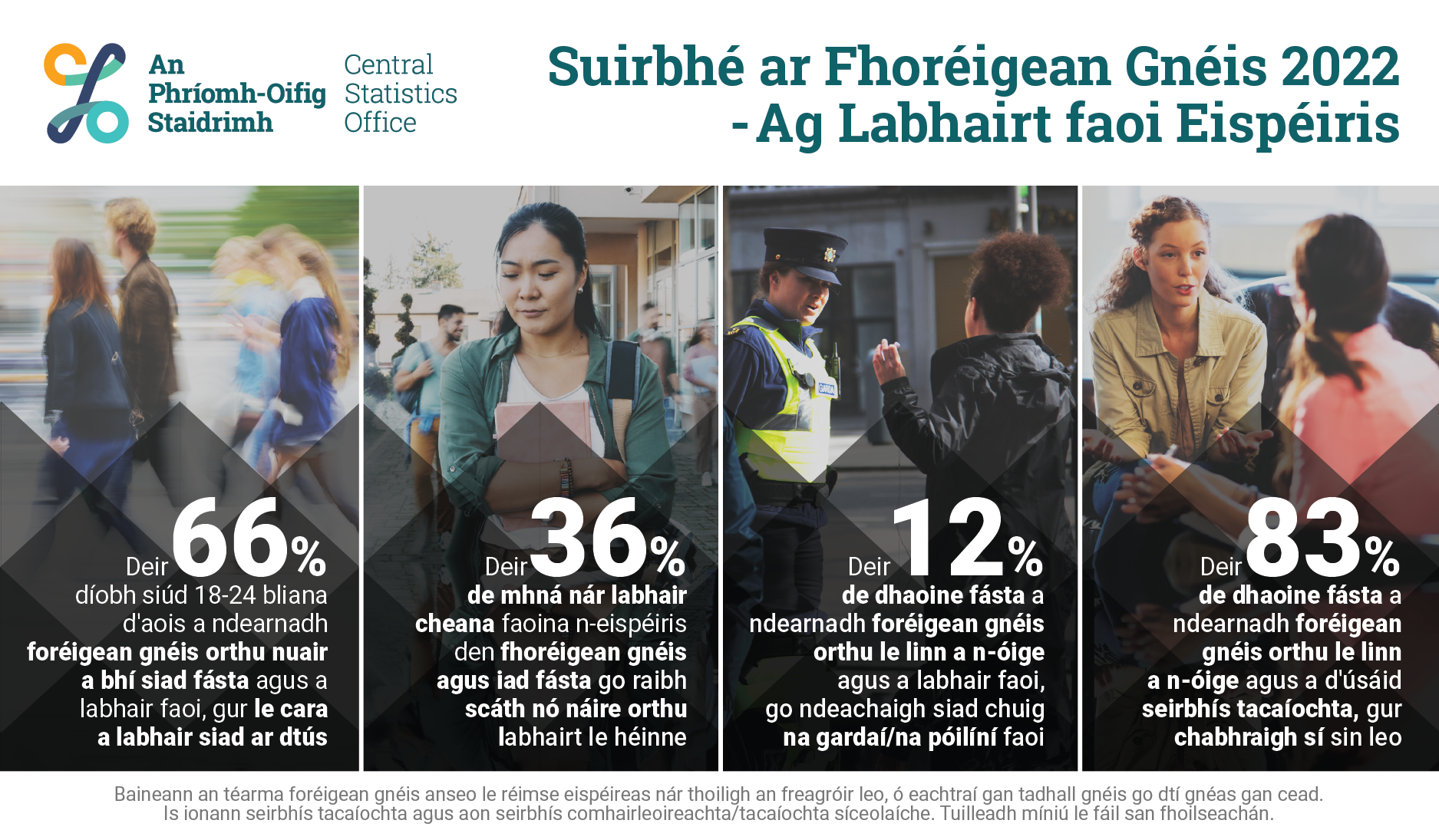 An Phríomh-Oifig Staidrimh

Central Statistics Office

Suirbhé ar Fhoréigean Gnéis 2022 - Ag Labhairt faoi Eispéiris

Deir 66% díobh siúd 18-24 bliana d'aois a ndearnadh foréigean gnéis orthu nuair a bhí siad fásta agus a labhair faoi, gur le cara a labhair siad ar dtús

Deir 36% de mhná nár labhair cheana faoina n-eispéiris den fhoréigean gnéis agus iad fásta go raibh scáth nó náire orthu labhairt le héinne

GARDA

Deir 12% de dhaoine fásta a ndearnadh foréigean gnéis orthu le linn a n-óige agus a labhair faoi, go ndeachaigh siad chuig na gardaí/na póilíní faoi

Deir 83% de dhaoine fásta a ndearnadh foréigean gnéis orthu le linn a n-óige agus a d'úsáid seirbhís tacaíochta, gur chabhraigh sí sin leo

Baineann an téarma foréigean gnéis anseo le réimse eispéireas nár thoiligh an freagróir leo, ó eachtraí gan tadhall gnéis go dtí gnéas gan cead. Is ionann seirbhís tacaíochta agus aon seirbhís comhairleoireachta/tacaíochta síceolaíche. Tuilleadh míniú le fáil san fhoilseachán.