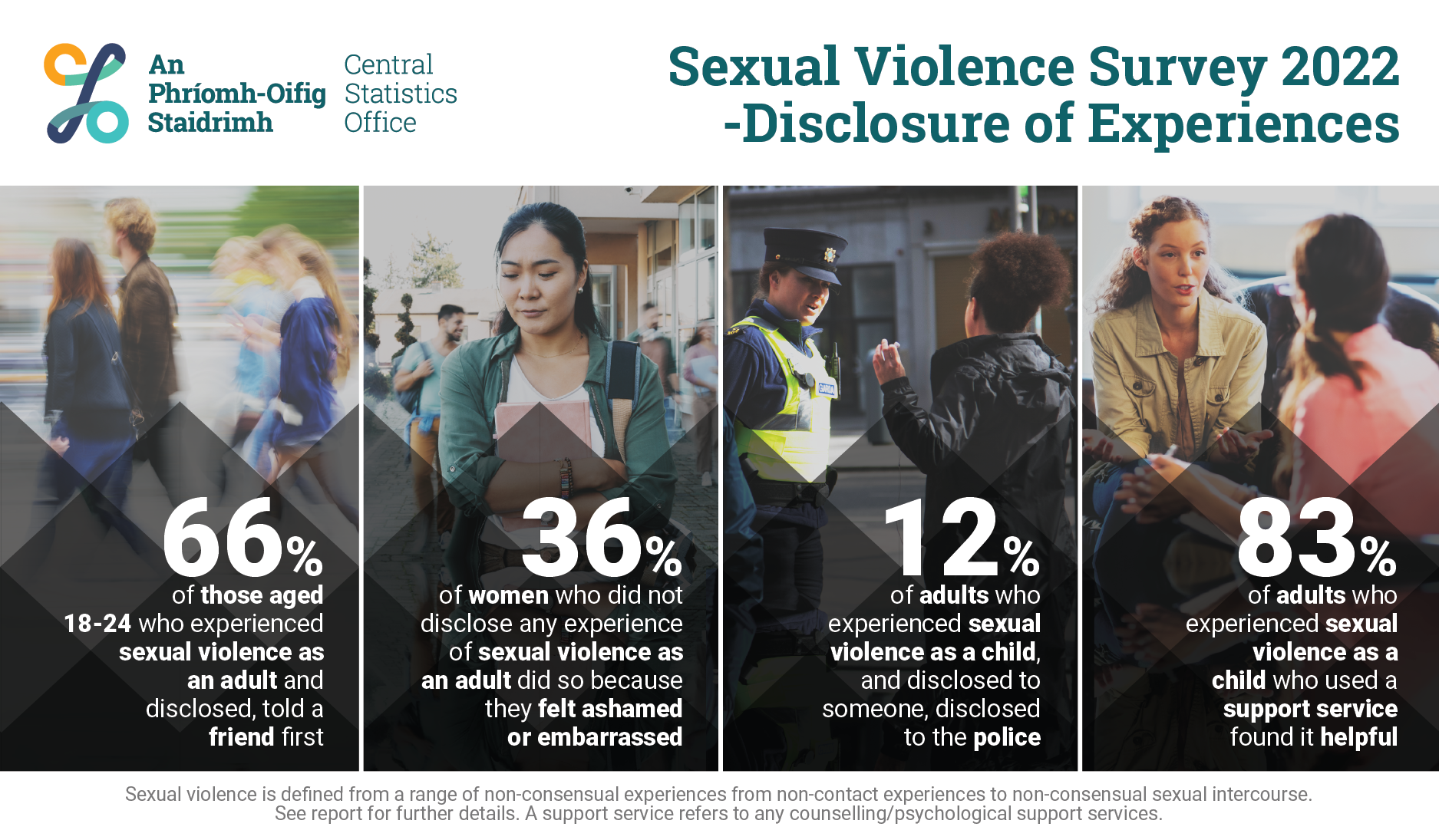 An Phríomh-Oifig Staidrimh

Central Statistics Office

Sexual Violence Survey 2022 -Disclosure of Experiences

66% of those aged 18-24 who experienced sexual violence as an adult and disclosed, told a friend first

36% of women who did not disclose any experience of sexual violence as an adult did so because they felt ashamed or embarrassed

GARDA

12% of adults who experienced sexual violence as a child, and disclosed to someone, disclosed to the police

83% of adults who experienced sexual violence as a child who used a support service found it helpful

Sexual violence is defined from a range of non-consensual experiences from non-contact experiences to non-consensual sexual intercourse. See report for further details. A support service refers to any counselling/psychological support services.