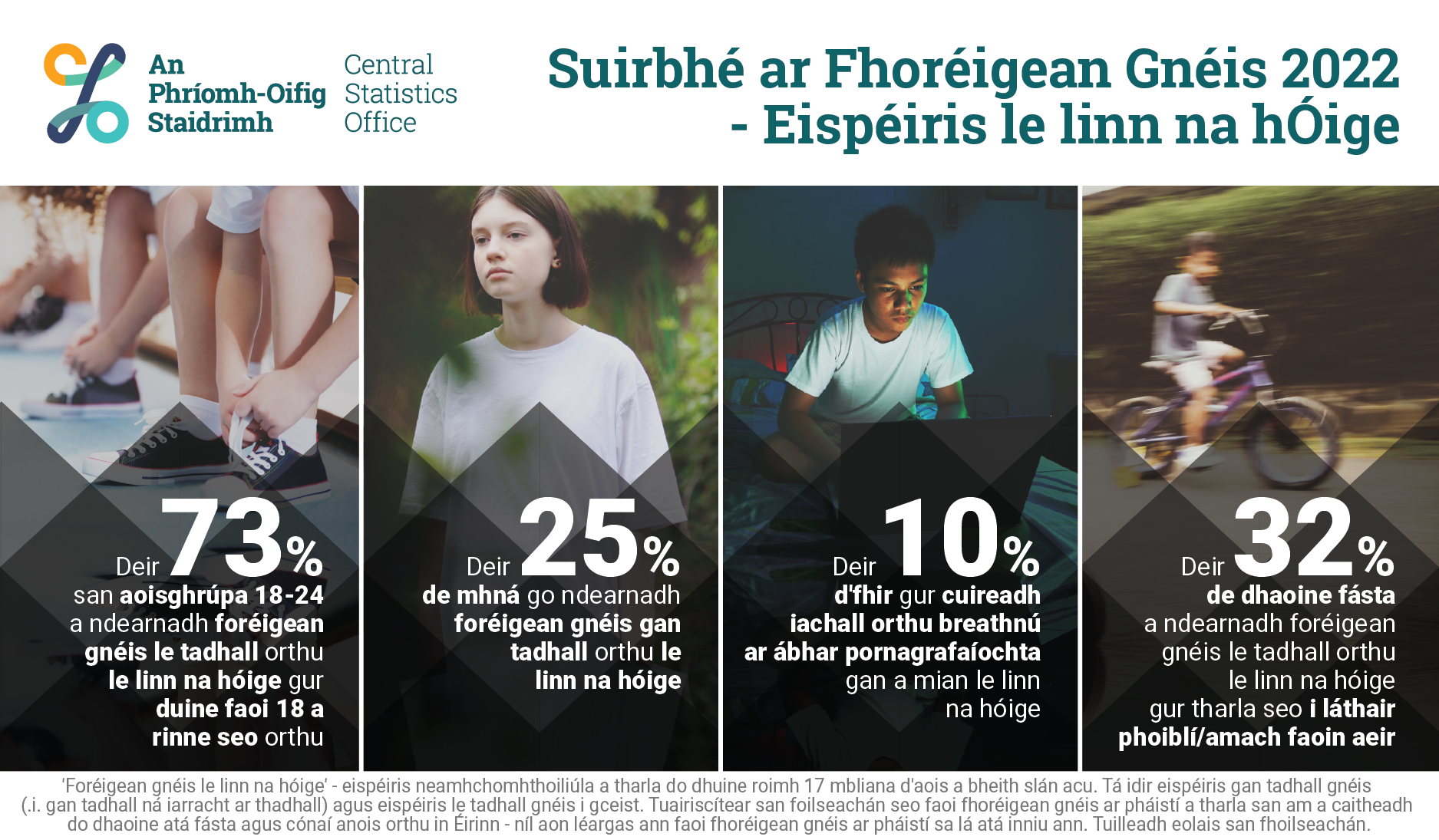 An Phríomh-Oifig Staidrimh

Central Statistics Office

Suirbhé ar Fhoréigean Gnéis 2022 - Eispéiris le linn na hÓige

Deir 73% san aoisghrúpa 18-24 a ndearnadh foréigean gnéis le tadhall orthu le linn na hóige gur duine faoi 18 a rinne seo orthu

Deir 25% de mhná go ndearnadh foréigean gnéis gan tadhall orthu le linn na hóige

Deir 10% d'fhir gur cuireadh iachall orthu breathnú ar ábhar pornagrafaíochta gan a mian le linn na hóige

Deir 32% de dhaoine fásta a ndearnadh foréigean gnéis le tadhall orthu le linn na hóige gur tharla seo i láthair phoiblí/amach faoin aeir

'Foréigean gnéis le linn na hóige' - eispéiris neamhchomhthoiliúla a tharla do dhuine roimh 17 mbliana d'aois a bheith slán acu. Tá idir eispéiris gan tadhall gnéis (.i. gan tadhall ná iarracht ar thadhall) agus eispéiris le tadhall gnéis i gceist. Tuairiscítear san foilseachán seo faoi fhoréigean gnéis ar pháistí a tharla san am a caitheadh do dhaoine atá fásta agus cónaí anois orthu in Éirinn - níl aon léargas ann faoi fhoréigean gnéis ar pháistí sa lá atá inniu ann. Tuilleadh eolais san fhoilseachán.