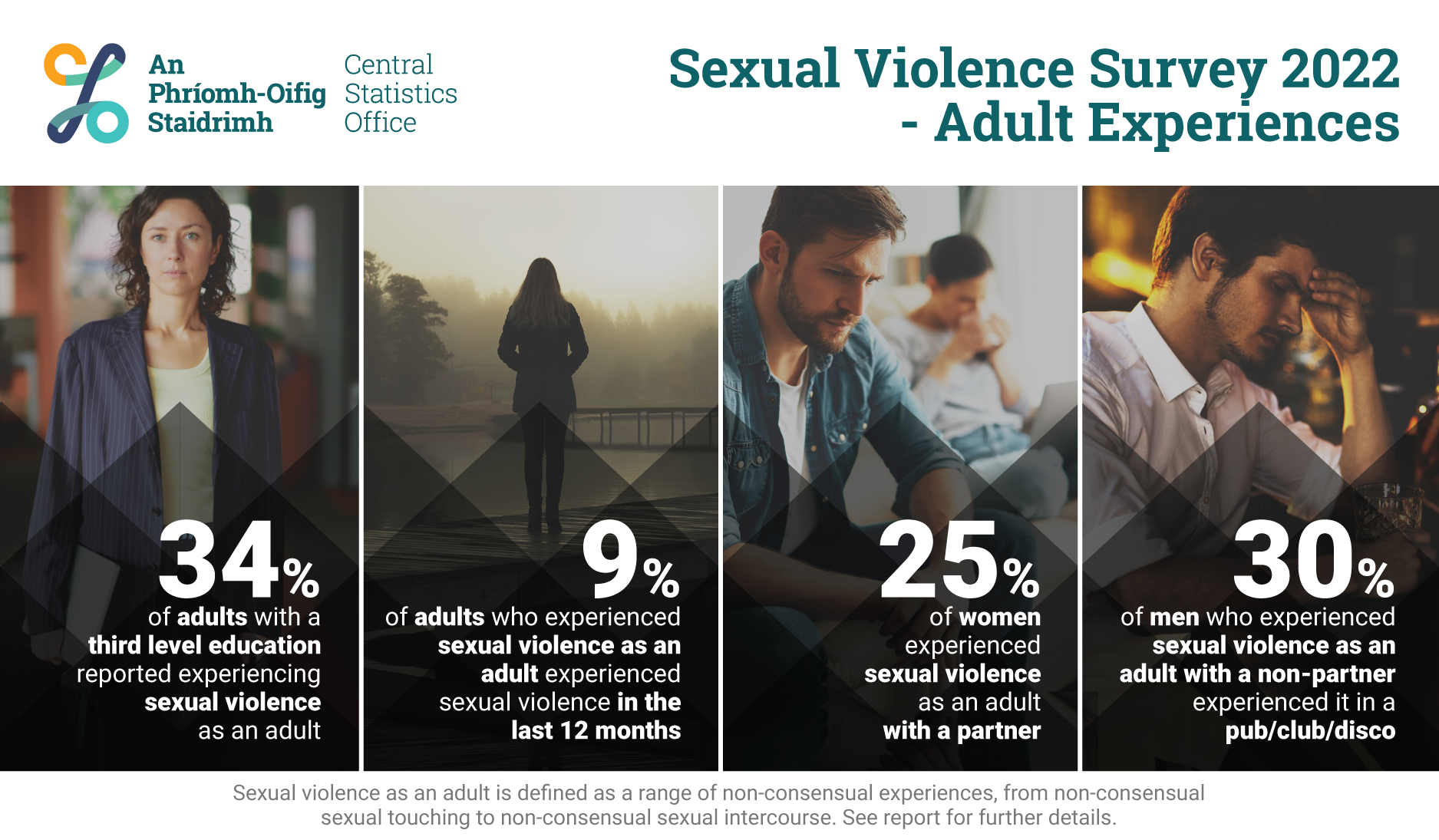 An Phríomh-Oifig Staidrimh

Central Statistics Office

Sexual Violence Survey 2022 - Adult Experiences

34% of adults with a third level education reported experiencing sexual violence as an adult

9% of adults who experienced sexual violence as an adult experienced sexual violence in the last 12 months

25% of women experienced sexual violence as an adult with a partner

30% of men who experienced sexual violence as an adult with a non-partner experienced it in a pub/club/disco

Sexual violence as an adult is defined as a range of non-consensual experiences, from non-consensual sexual touching to non-consensual sexual intercourse. See report for further details.