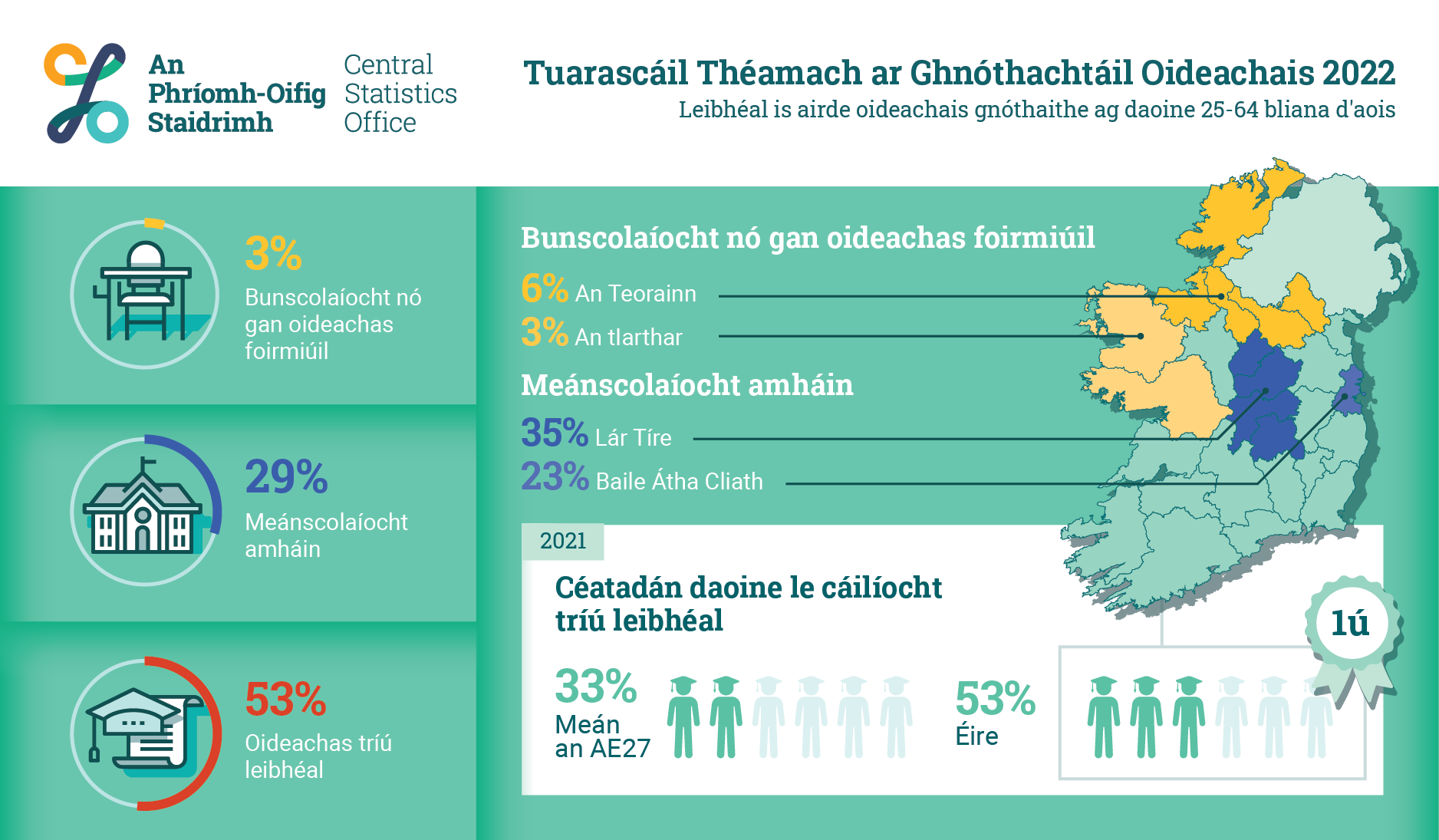 An Phríomh-Oifig Staidrimh

Central Statistics Office

Tuarascáil Théamach ar Ghnóthachtáil Oideachais 2022

Leibhéal is airde oideachais gnóthaithe ag daoine 25-64 bliana d'aois

3%
Bunscolaíocht nó gan oideachas foirmiúil

29%
Meánscolaíocht amháin

53%
Oideachas tríú leibhéal

Bunscolaíocht nó gan oideachas foirmiúil

6% An Teorainn

3% An tIarthar

Meánscolaíocht amháin

35% Lár Tíre

23% Baile Átha Cliath

2021

Céatadán daoine le cáilíocht tríú leibhéal

33%
Meán an AE27

53%
Éire

1ú