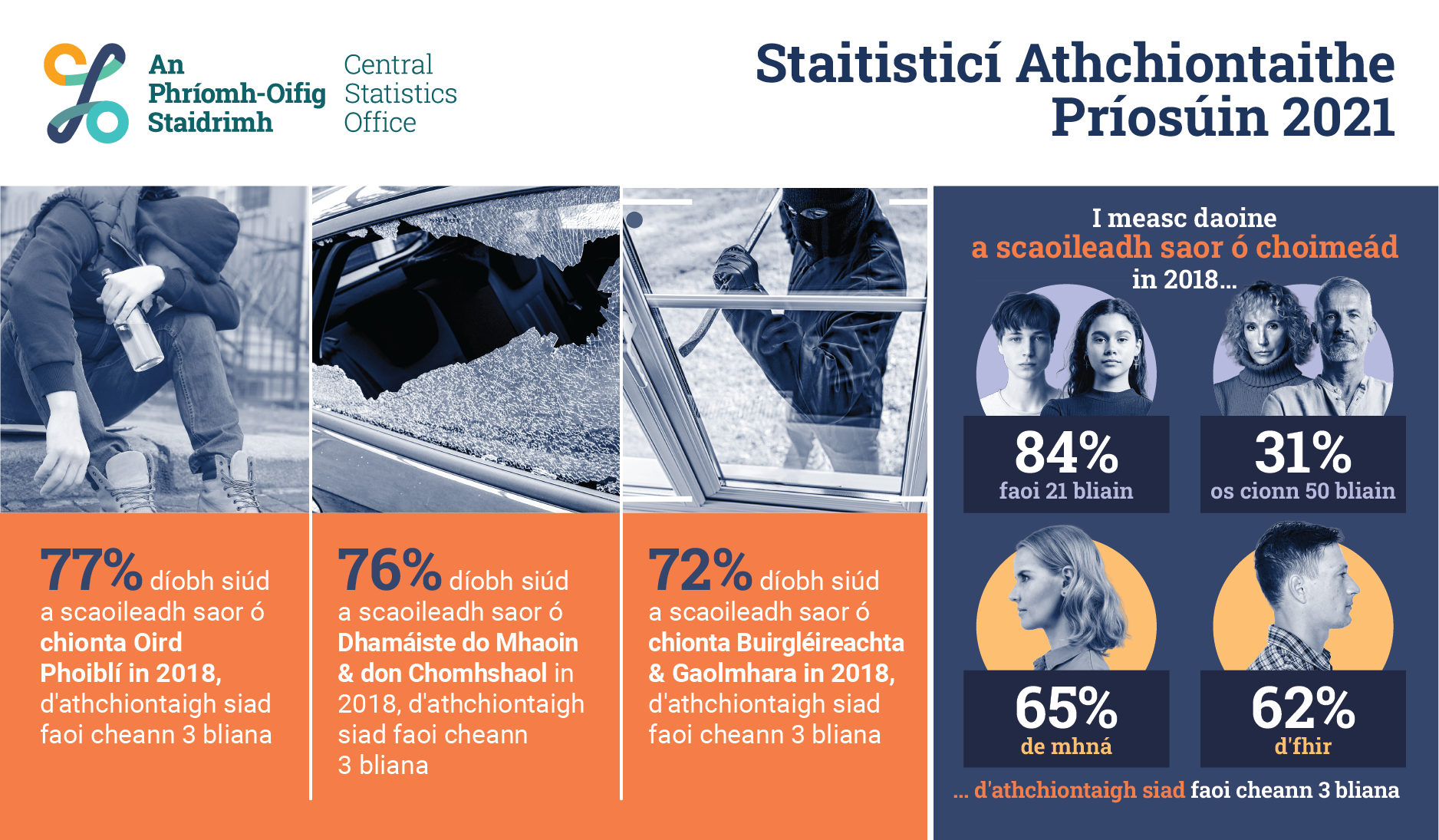 An Phríomh-Oifig Staidrimh

Central Statistics Office

Staitisticí Athchiontaithe Príosúin 2021

77% díobh siúd a scaoileadh saor ó chionta Oird Phoiblí in 2018, d'athchiontaigh siad faoi cheann 3 bliana

76% díobh siúd a scaoileadh saor ó Dhamáiste do Mhaoin & don Chomhshaol in 2018, d'athchiontaigh siad faoi cheann 3 bliana

72% díobh siúd a scaoileadh saor ó chionta Buirgléireachta & Gaolmhara in 2018, d'athchiontaigh siad faoi cheann 3 bliana

I measc daoine a scaoileadh saor ó choimeád in 2018...

84% faoi 21 bliain

31% os cionn 50 bliain

65% de mhná

62% d'fhir

... d'athchiontaigh siad faoi cheann 3 bliana