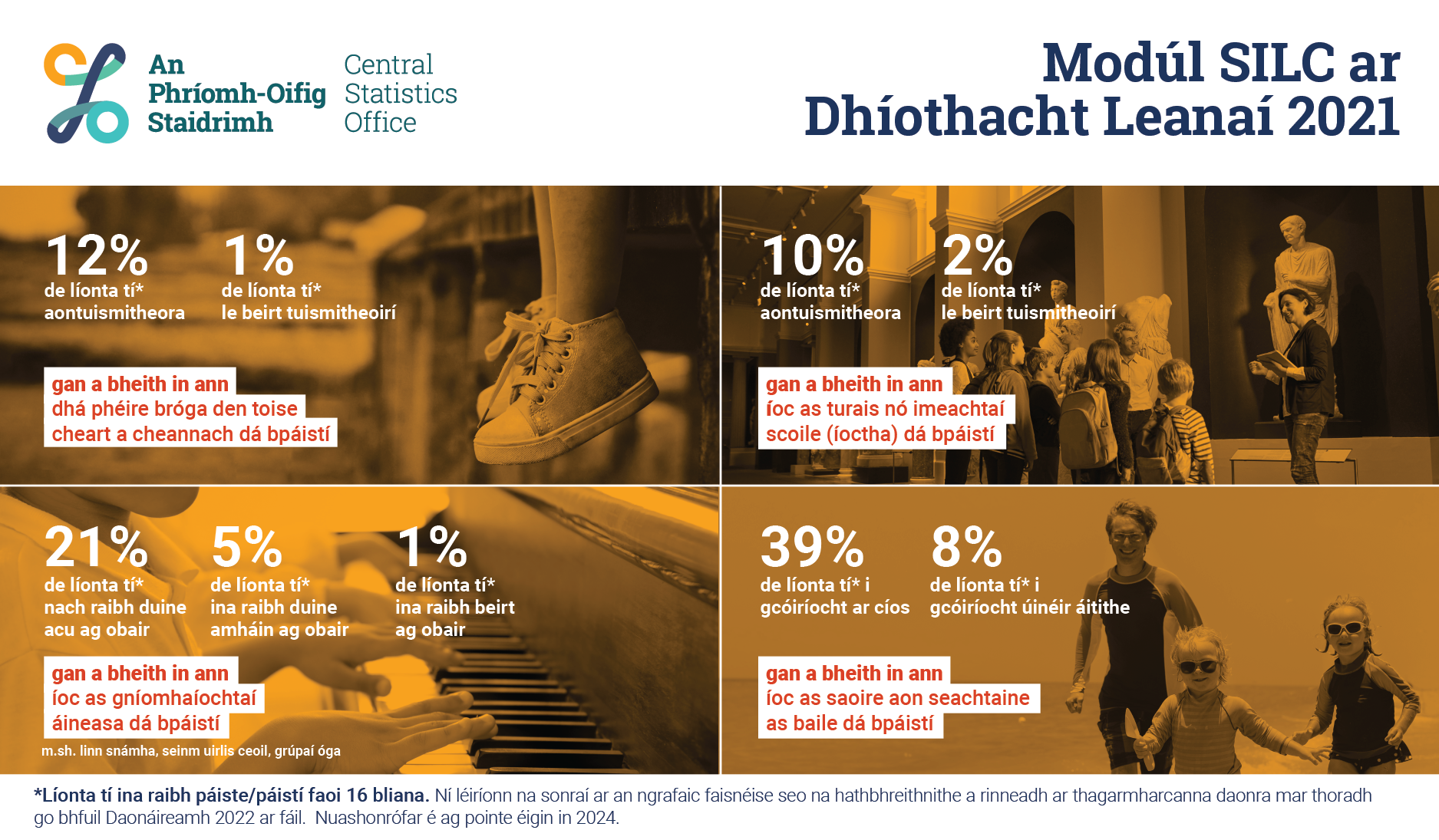 An Phríomh-Oifig Staidrimh

Central Statistics Office

Modúl SILC ar Dhíothacht Leanaí 2021

12%
de líonta tí* aontuismitheora

1%
de líonta tí* le beirt tuismitheoirí

gan a bheith in ann dhá phéire bróga den toise cheart a cheannach dá bpáistí

10%
de líonta tí* aontuismitheora

2%
de líonta tí* le beirt tuismitheoirí

gan a bheith in ann íoc as turais nó imeachtaí scoile (íoctha) dá bpáistí

21%
de líonta tí* nach raibh duine acu ag obair

5%
de líonta tí* ina raibh duine amháin ag obair

1%
de líonta tí* ina raibh beirt ag obair

gan a bheith in ann íoc as gníomhaíochtaí áineasa dá bpáistí

m.sh. linn snámha, seinm uirlis ceoil, grúpaí óga

39%
de líonta tí* i gcóiríocht ar cíos

8%
de líonta tí* i gcóiríocht úinéir áitithe

gan a bheith in ann íoc as saoire aon seachtaine as baile dá bpáistí

*Líonta tí ina raibh páiste/páistí faoi 16 bliana. Ní léiríonn na sonraí ar an ngrafaic faisnéise seo na hathbhreithnithe a rinneadh ar thagarmharcanna daonra mar thoradh go bhfuil Daonáireamh 2022 ar fáil. Nuashonrófar é ag pointe éigin in 2024.