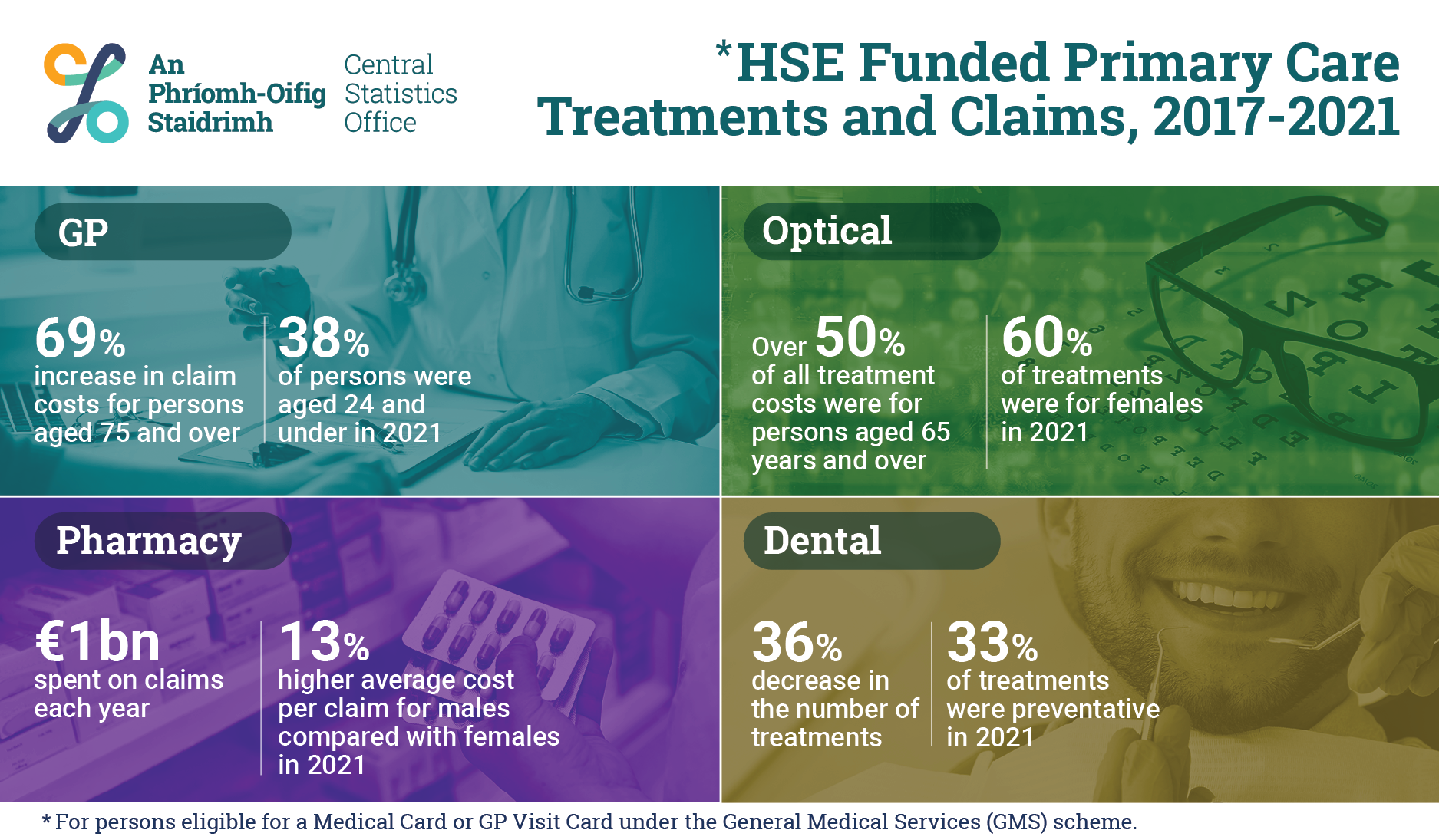 An Phríomh-Oifig Staidrimh

Central Statistics Office

*HSE Funded Primary Care Treatments and Claims, 2017-2021

GP

69% increase in claim costs for persons aged 75 and over

38% of persons were aged 24 and under in 2021

Optical

Over 50% of all treatment costs were for persons aged 65 years and over

60% of treatments were for females in 2021

Pharmacy

€1bn spent on claims each year

13% higher average cost per claim for males compared with females in 2021

Dental

36% decrease in the number of treatments

33% of treatments were preventative in 2021

* For persons eligible for a Medical Card or GP Visit Card under the General Medical Services (GMS) scheme.