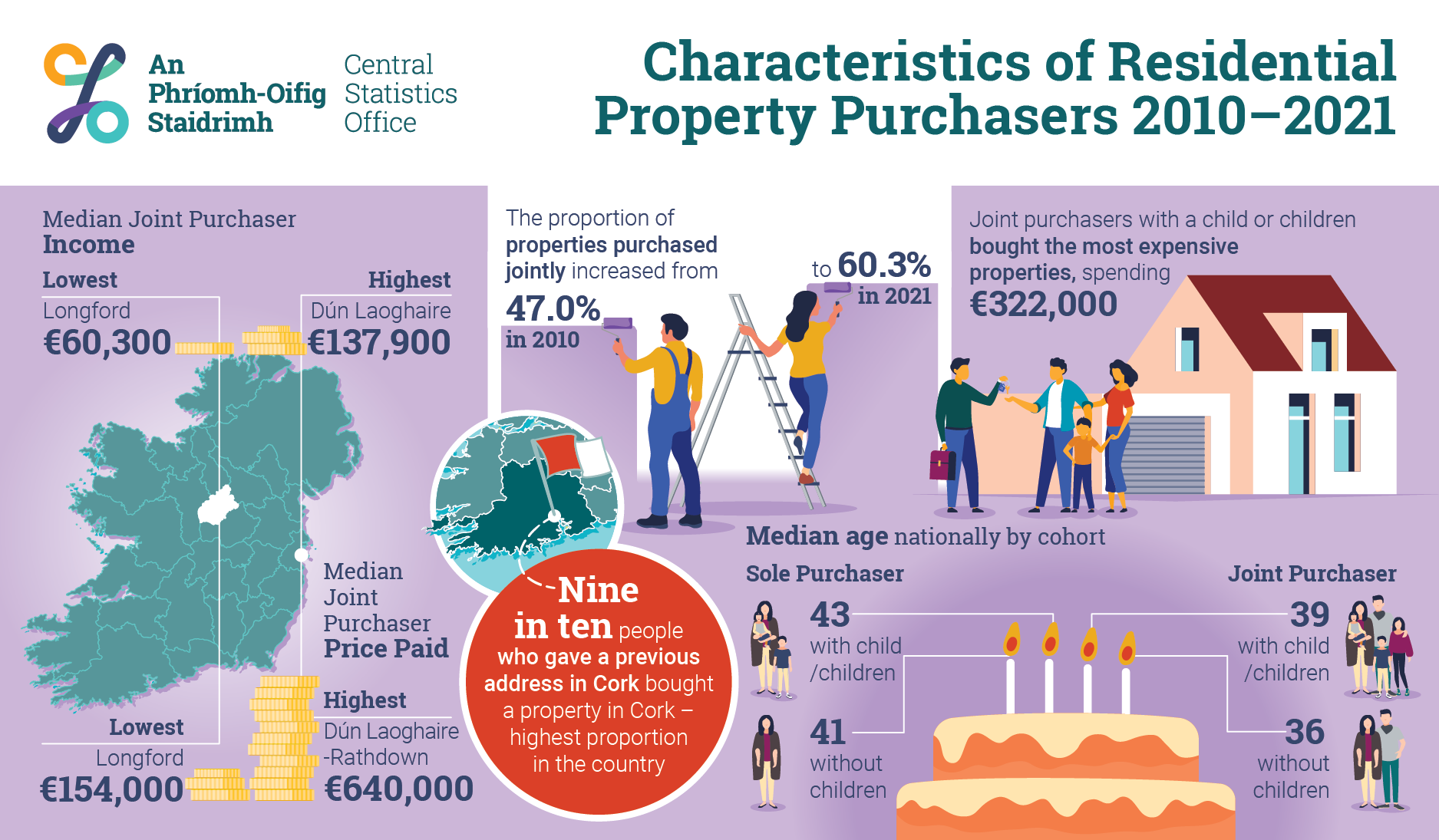 An Phríomh-Oifig Staidrimh

Central Statistics Office

Characteristics of Residential Property Purchasers 2010–2021

Median Joint Purchaser Income

Lowest
Longford
€60,300

Highest
Dún Laoghaire
€137,900

Median Joint Purchaser Price Paid

Lowest
Longford
€154,000

Highest
Dún Laoghaire -Rathdown
€640,000

The proportion of properties purchased jointly increased from 47.0% in 2010 to 60.3% in 2021

Nine in ten people who gave a previous address in Cork bought a property in Cork – highest proportion in the country

Joint purchasers with a child or children bought the most expensive properties, spending €322,000

Median age nationally by cohort

Sole Purchaser
43 with child /children
41 without children

Joint Purchaser
39 with child /children
36 without children