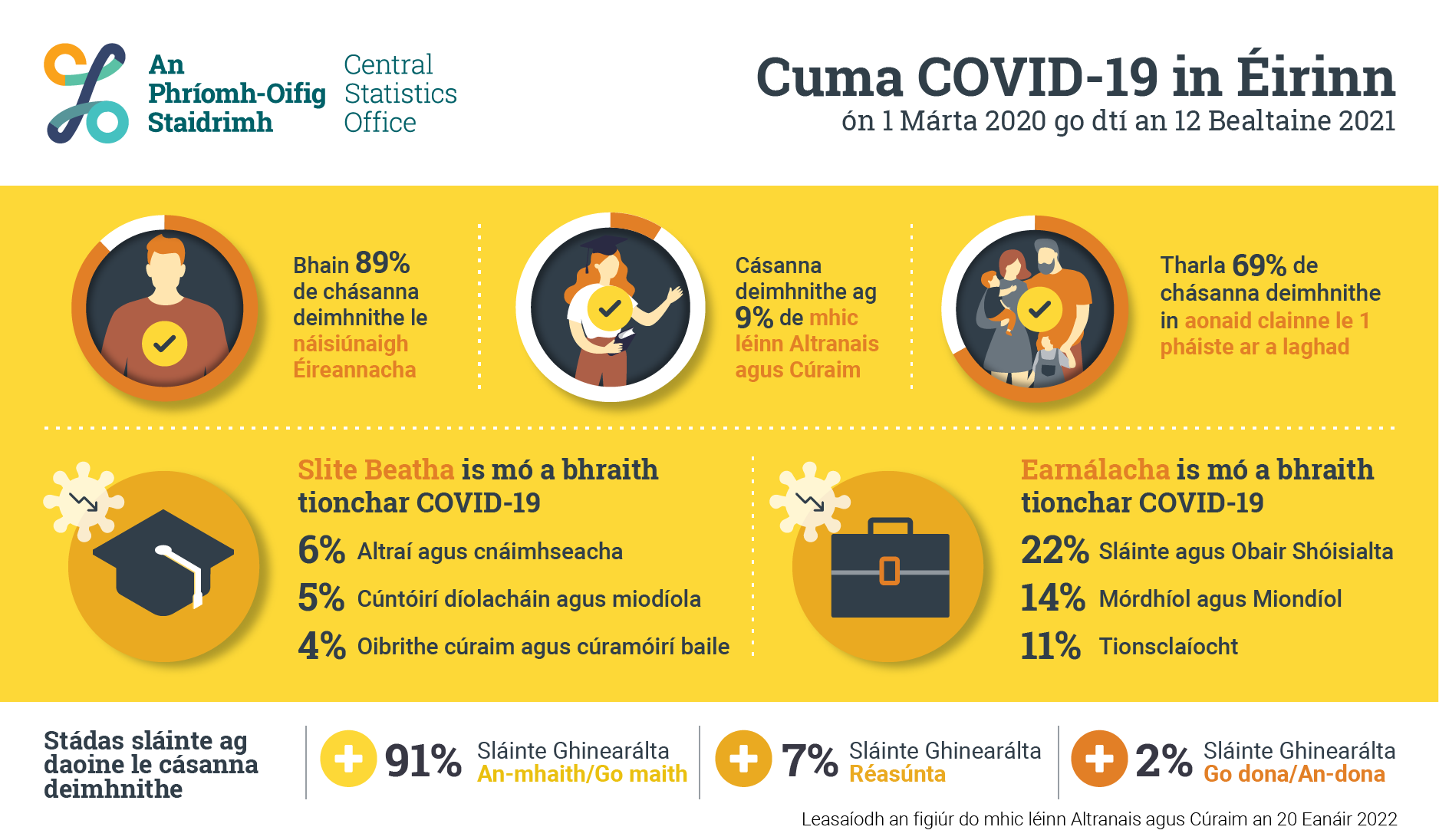 An Phríomh-Oifig Staidrimh

Central Statistics Office

Cuma COVID-19 in Éirinn
ón 1 Márta 2020 go dtí an 12 Bealtaine 2021

Bhain 89% de chásanna deimhnithe le náisiúnaigh Éireannacha

Cásanna deimhnithe ag 9% de mhic léinn Altranais agus Cúraim

Tharla 69% de chásanna deimhnithe in aonaid clainne le 1 pháiste ar a laghad

Slite Beatha is mó a bhraith tionchar COVID-19

6% Altraí agus cnáimhseacha

5% Cúntóirí díolacháin agus miodíola

4% Oibrithe cúraim agus cúramóirí baile

Earnálacha is mó a bhraith tionchar COVID-19

22% Sláinte agus Obair Shóisialta

14% Mórdhíol agus Miondíol

11% Tionsclaíocht

Stádas sláinte ag daoine le cásanna deimhnithe

91% Sláinte Ghinearálta An-mhaith/Go maith

7% Sláinte Ghinearálta Réasúnta

2% Sláinte Ghinearálta Go dona/An-dona

Leasaíodh an figiúr do mhic léinn Altranais agus Cúraim an 20 Eanáir 2022