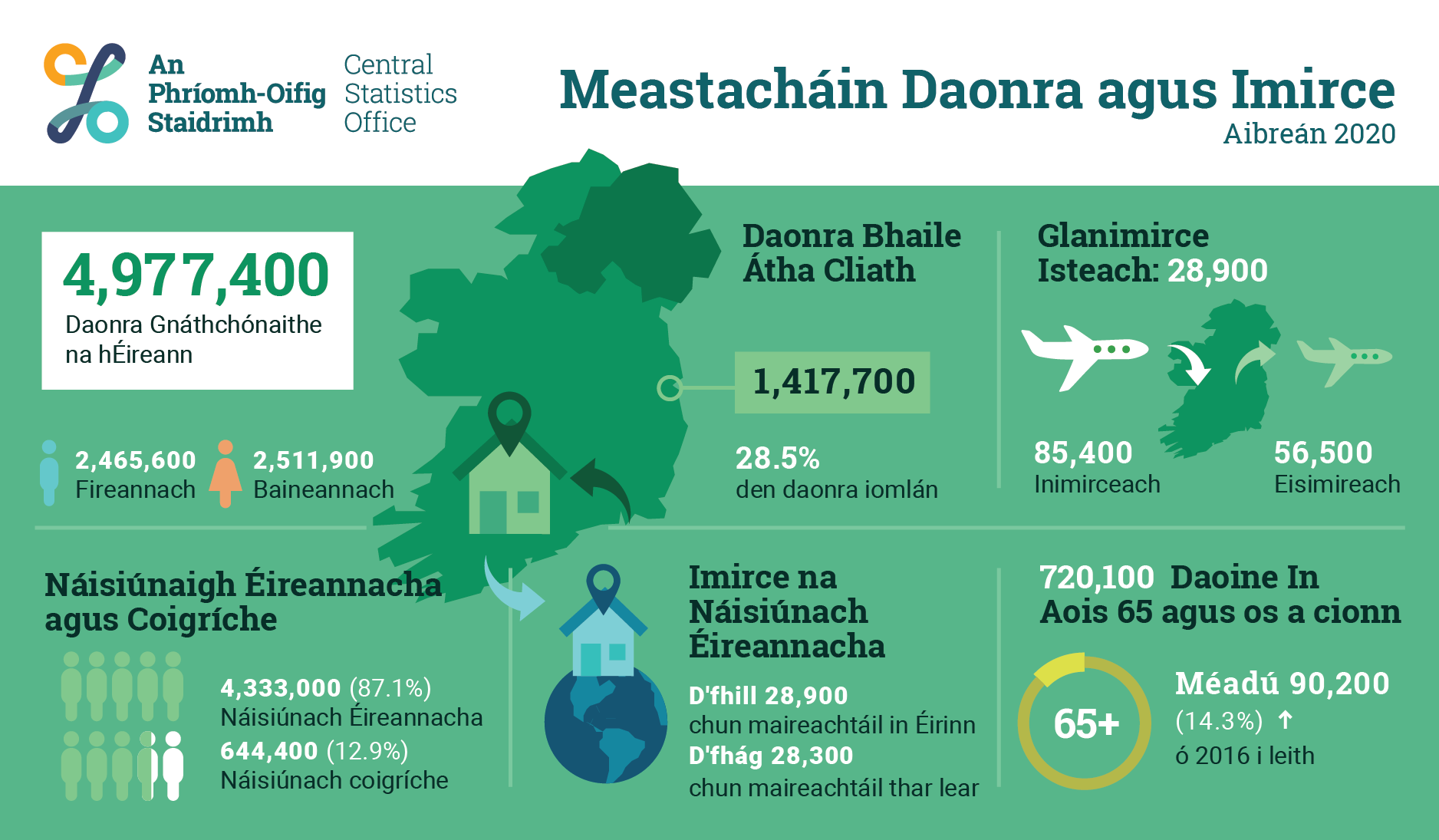 An Phríomh-Oifig Staidrimh

Central Statistics Office

Meastacháin Daonra agus Imirce

Aibreán 2020

4,977,400

Daonra Gnáthchónaithe na hÉireann

2,465,600 Fireannach

2,511,900 Baineannach

Daonra Bhaile Átha Cliath

1,417,700

28.5% den daonra iomlán

Glanimirce Isteach: 28,900

85,400 Inimirceach

56,500 Eisimireach

Náisiúnaigh Éireannacha agus Coigríche

4,333,000 (87.1%) Náisiúnach Éireannacha

644,400 (12.9%) Náisiúnach coigríche

Imirce na Náisiúnach Éireannacha

D'fhill 28,900 chun maireachtáil in Éirinn

D'fhág 28,300 chun maireachtáil thar lear

720,100 Daoine In Aois 65 agus os a cionn

65+

Méadú 90,200

(14.3%) ↑

ó 2016 i leith