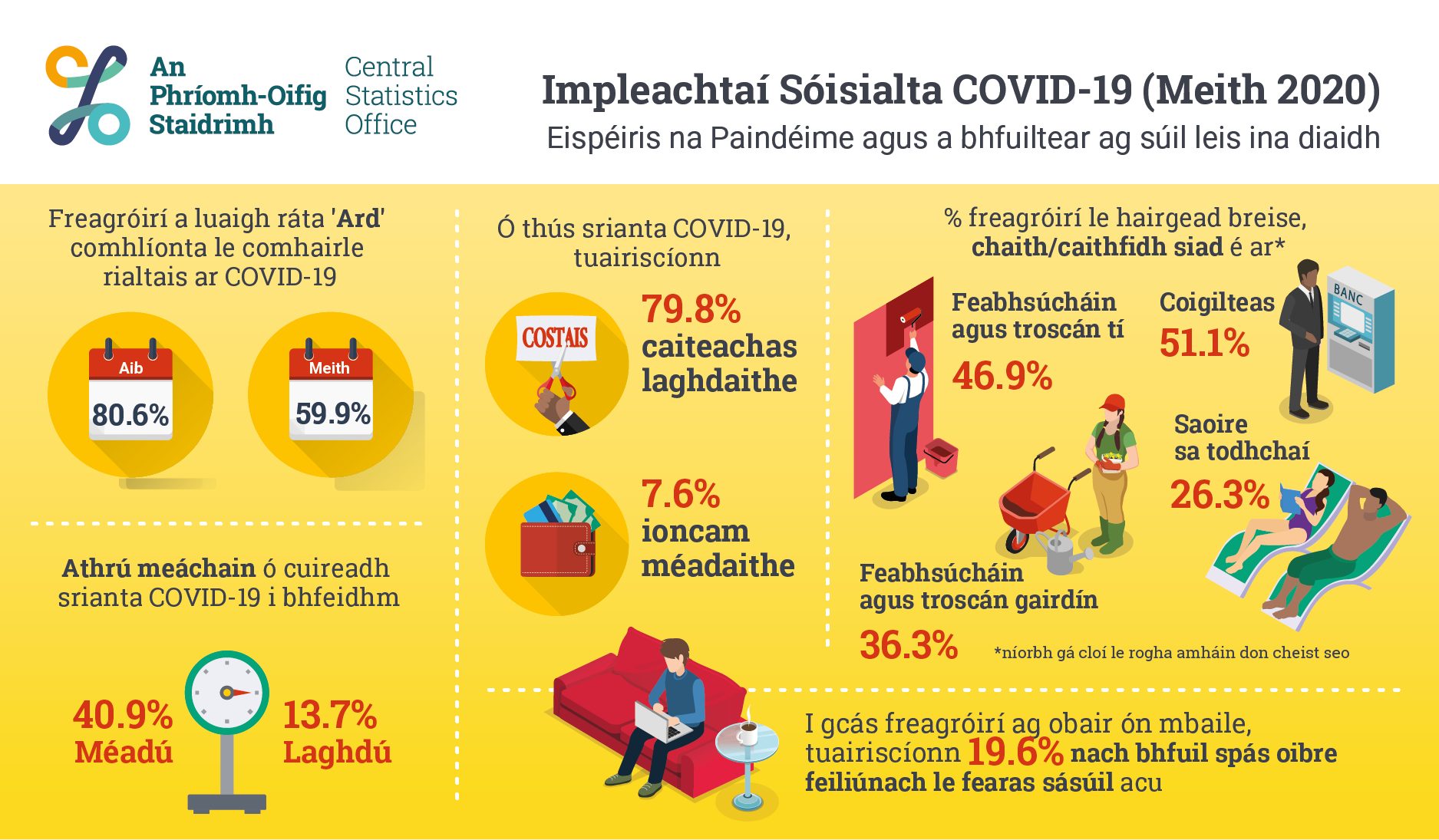 An Phríomh-Oifig Staidrimh

Central Statistics Office

Impleachtaí Sóisialta COVID-19 (Meith 2020)

Eispéiris na Paindéime agus a bhfuiltear ag súil leis ina diaidh

Freagróirí a luaigh ráta 'Ard' comhlíonta le comhairle rialtais ar COVID-19

Aib
80.6%

Meith
59.9%

Athrú meáchain ó cuireadh srianta COVID-19 i bhfeidhm

40.9%
Méadú

13.7%
Laghdú

Ó thús srianta COVID-19, tuairiscíonn

COSTAIS

79.8%
caiteachas laghdaithe

7.6%
ioncam méadaithe

% freagróirí le hairgead breise, chaith/caithfidh siad é ar*

Feabhsúcháin agus troscán tí
46.9%

Coigilteas
51.1%

BANC

Saoire sa todhchaí
26.3%

Feabhsúcháin agus troscán gairdín
36.3%

*níorbh gá cloí le rogha amháin don cheist seo

I gcás freagróirí ag obair ón mbaile, tuairiscíonn 19.6% nach bhfuil spás oibre feiliúnach le fearas sásúil acu