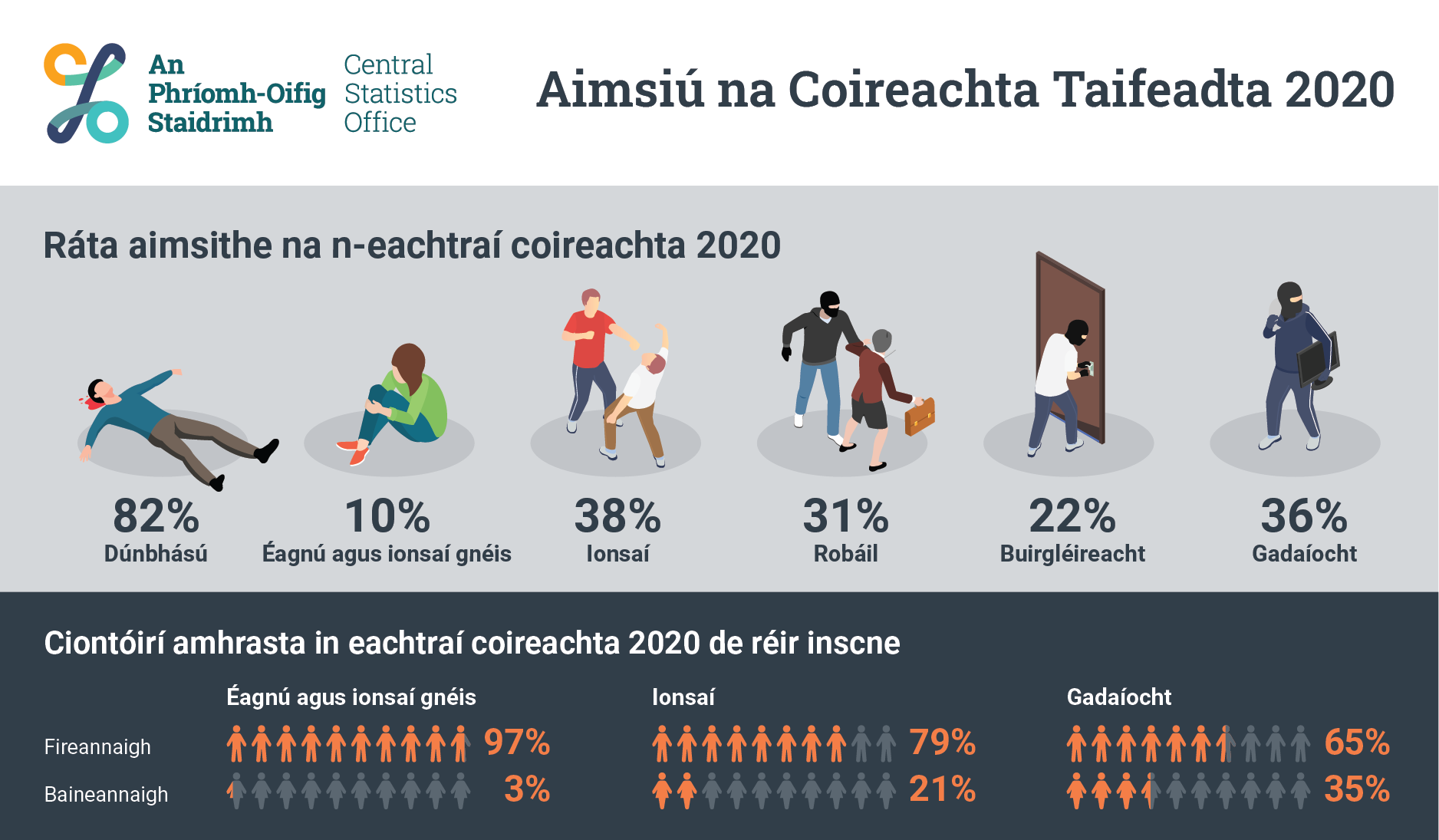 An Phríomh-Oifig Staidrimh

Central Statistics Office

Aimsiú na Coireachta Taifeadta 2020

Ráta aimsithe na n-eachtraí coireachta 2020

82%
Dúnbhású

10%
Éagnú agus ionsaí gnéis

38%
Ionsaí

31%
Robáil

22%
Buirgléireacht

36%
Gadaíocht

Ciontóirí amhrasta in eachtraí coireachta 2020 de réir inscne

| | Éagnú agus ionsaí gnéis | Ionsaí | Gadaíocht |
|---|---|---|---|
| Fireannaigh | 97% | 79% | 65% |
| Baineannaigh | 3% | 21% | 35% |