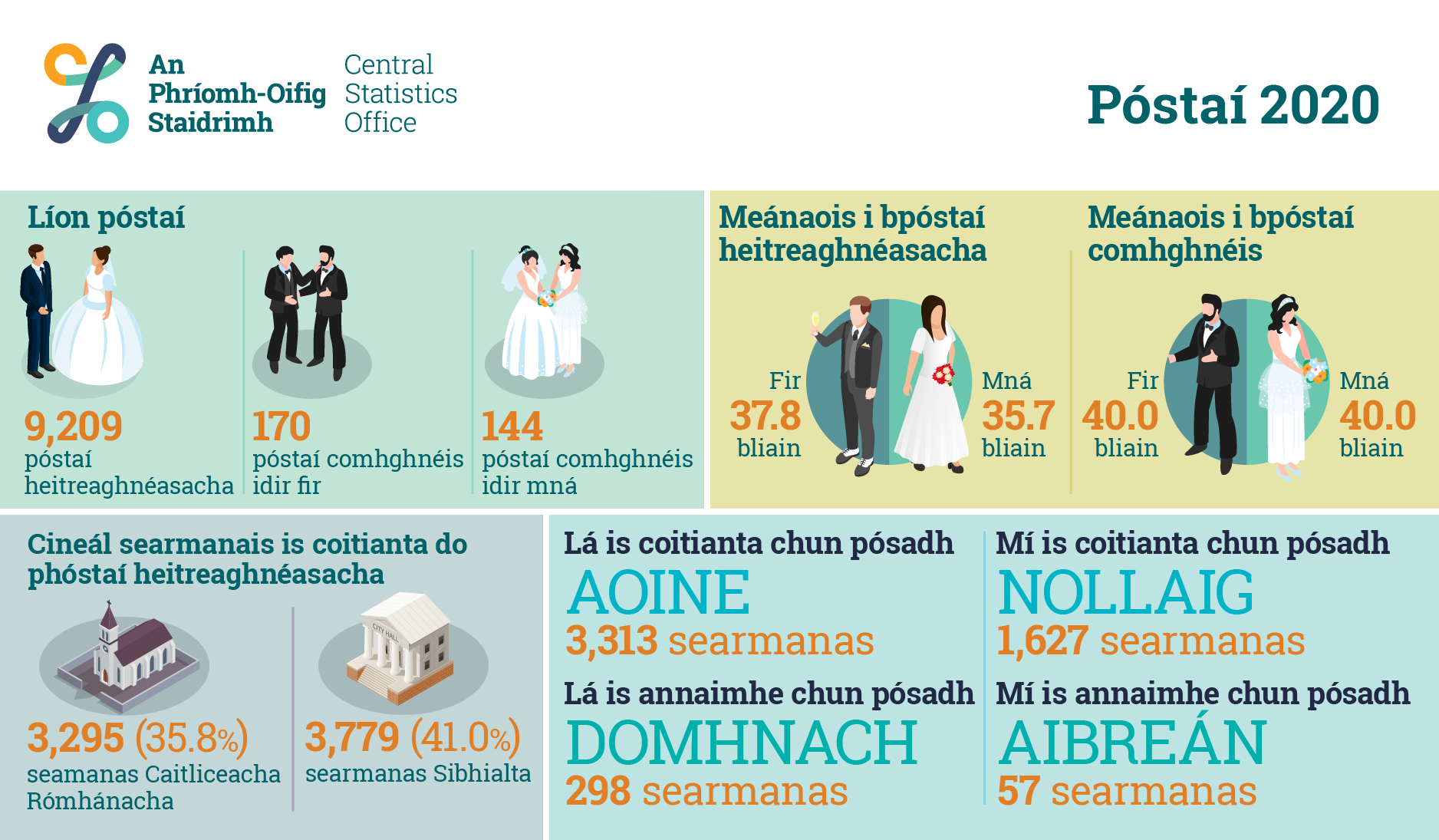 An Phríomh-Oifig Staidrimh

Central Statistics Office

Póstaí 2020

Líon póstaí

9,209 póstaí heitreaghnéasacha

170 póstaí comhghnéis idir fir

144 póstaí comhghnéis idir mná

Meánaois i bpóstaí heitreaghnéasacha

Fir 37.8 bliain

Mná 35.7 bliain

Meánaois i bpóstaí comhghnéis

Fir 40.0 bliain

Mná 40.0 bliain

Cineál searmanais is coitianta do phóstaí heitreaghnéasacha

CITY HALL

3,295 (35.8%) seamanas Caitliceacha Rómhánacha

3,779 (41.0%) searmanas Sibhialta

Lá is coitianta chun pósadh
AOINE
3,313 searmanas

Lá is annaimhe chun pósadh
DOMHNACH
298 searmanas

Mí is coitianta chun pósadh
NOLLAIG
1,627 searmanas

Mí is annaimhe chun pósadh
AIBREÁN
57 searmanas