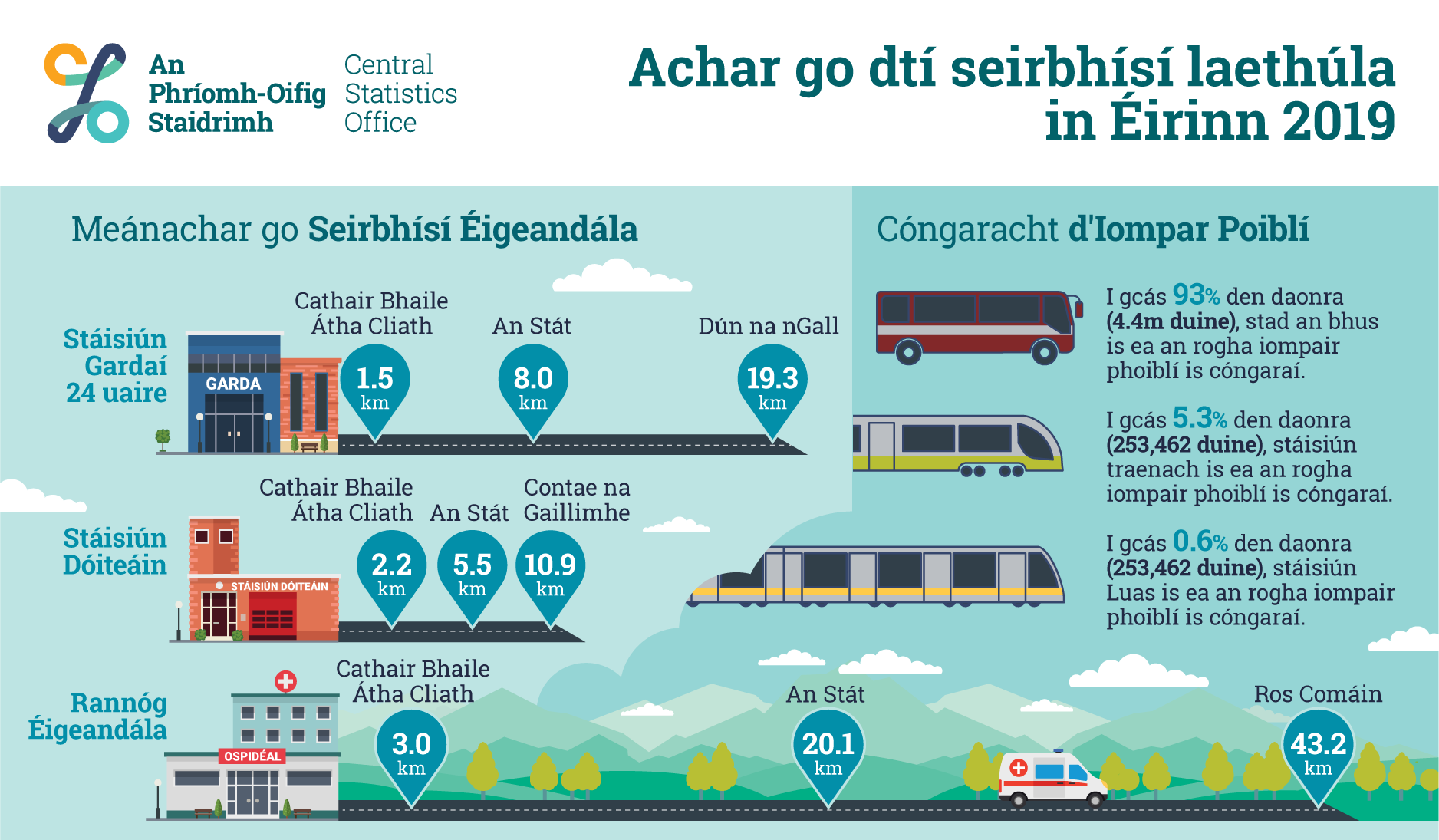 An Phríomh-Oifig Staidrimh

Central Statistics Office

Achar go dtí seirbhísí laethúla in Éirinn 2019

Meánachar go Seirbhísí Éigeandála

Stáisiún Gardaí 24 uaire

GARDA

Cathair Bhaile Átha Cliath

1.5 km

An Stát

8.0 km

Dún na nGall

19.3 km

Stáisiún Dóiteáin

STÁISIÚN DÓITEÁIN

Cathair Bhaile Átha Cliath

2.2 km

An Stát

5.5 km

Contae na Gaillimhe

10.9 km

Rannóg Éigeandála

OSPIDÉAL

Cathair Bhaile Átha Cliath

3.0 km

An Stát

20.1 km

Ros Comáin

43.2 km

Cóngaracht d'Iompar Poiblí

I gcás 93% den daonra (4.4m duine), stad an bhus is ea an rogha iompair phoiblí is cóngaraí.

I gcás 5.3% den daonra (253,462 duine), stáisiún traenach is ea an rogha iompair phoiblí is cóngaraí.

I gcás 0.6% den daonra (253,462 duine), stáisiún Luas is ea an rogha iompair phoiblí is cóngaraí.