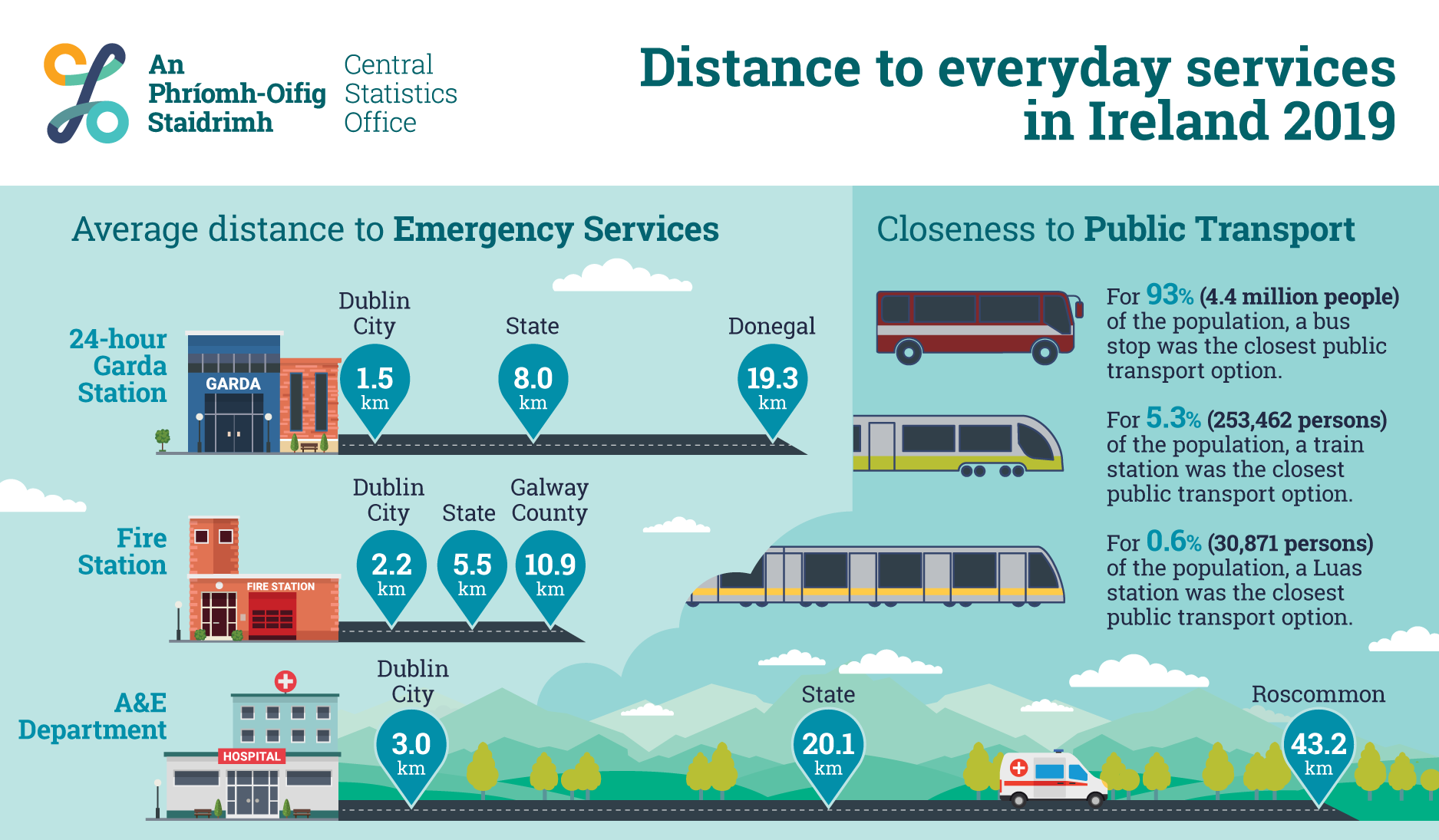 An Phríomh-Oifig Staidrimh

Central Statistics Office

Distance to everyday services in Ireland 2019

Average distance to Emergency Services

24-hour Garda Station

GARDA

Dublin City
1.5 km

State
8.0 km

Donegal
19.3 km

Fire Station

FIRE STATION

Dublin City
2.2 km

State
5.5 km

Galway County
10.9 km

A&E Department

HOSPITAL

Dublin City
3.0 km

State
20.1 km

Roscommon
43.2 km

Closeness to Public Transport

For 93% (4.4 million people) of the population, a bus stop was the closest public transport option.

For 5.3% (253,462 persons) of the population, a train station was the closest public transport option.

For 0.6% (30,871 persons) of the population, a Luas station was the closest public transport option.