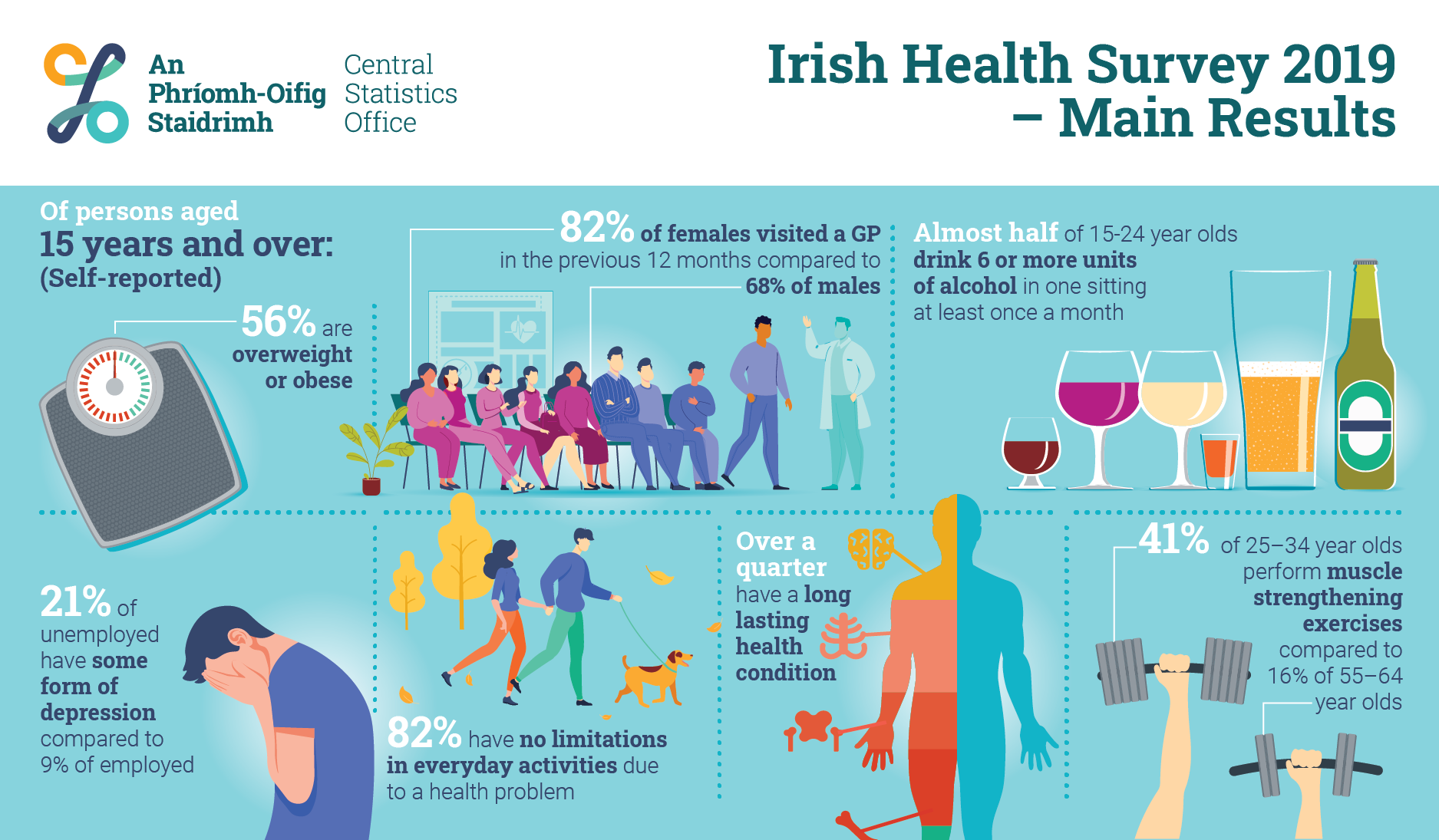 An Phríomh-Oifig Staidrimh

Central Statistics Office

Irish Health Survey 2019 – Main Results

Of persons aged
15 years and over:
(Self-reported)

56% are overweight or obese

82% of females visited a GP in the previous 12 months compared to 68% of males

Almost half of 15-24 year olds drink 6 or more units of alcohol in one sitting at least once a month

21% of unemployed have some form of depression compared to 9% of employed

82% have no limitations in everyday activities due to a health problem

Over a quarter have a long lasting health condition

41% of 25–34 year olds perform muscle strengthening exercises compared to 16% of 55–64 year olds