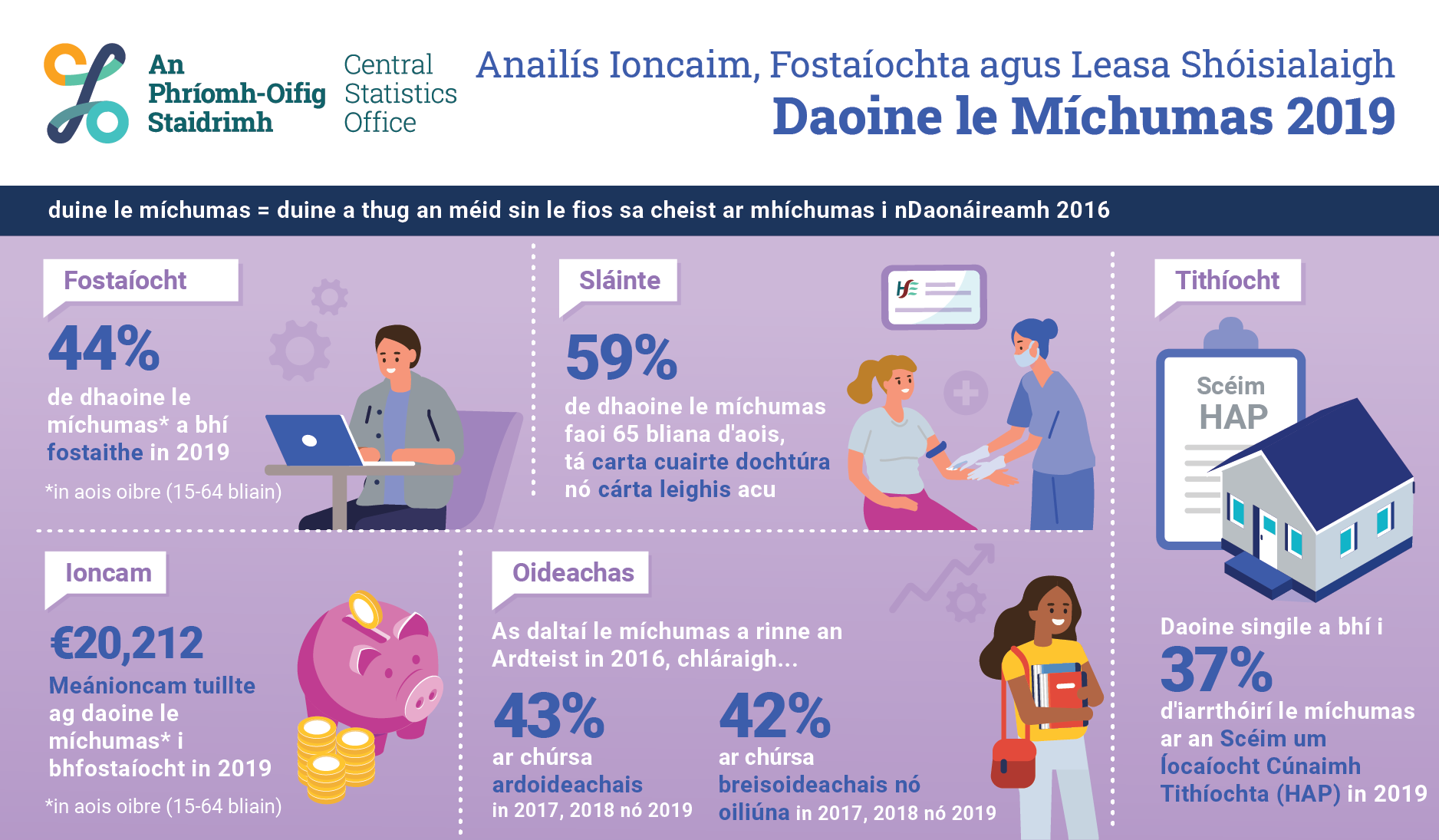 An Phríomh-Oifig Staidrimh

Central Statistics Office

Anailís Ioncaim, Fostaíochta agus Leasa Shóisialaigh

Daoine le Míchumas 2019

duine le míchumas = duine a thug an méid sin le fios sa cheist ar mhíchumas i nDaonáireamh 2016

Fostaíocht

44%

de dhaoine le míchumas* a bhí fostaithe in 2019

*in aois oibre (15-64 bliain)

Sláinte

59%

de dhaoine le míchumas faoi 65 bliana d'aois, tá carta cuairte dochtúra nó cárta leighis acu

Tithíocht

Scéim HAP

Daoine singile a bhí i

37%

d'iarrthóirí le míchumas ar an Scéim um Íocaíocht Cúnaimh Tithíochta (HAP) in 2019

Ioncam

€20,212

Meánioncam tuillte ag daoine le míchumas* i bhfostaíocht in 2019

*in aois oibre (15-64 bliain)

Oideachas

As daltaí le míchumas a rinne an Ardteist in 2016, chláraigh...

43%

ar chúrsa ardoideachais in 2017, 2018 nó 2019

42%

ar chúrsa breisoideachais nó oiliúna in 2017, 2018 nó 2019